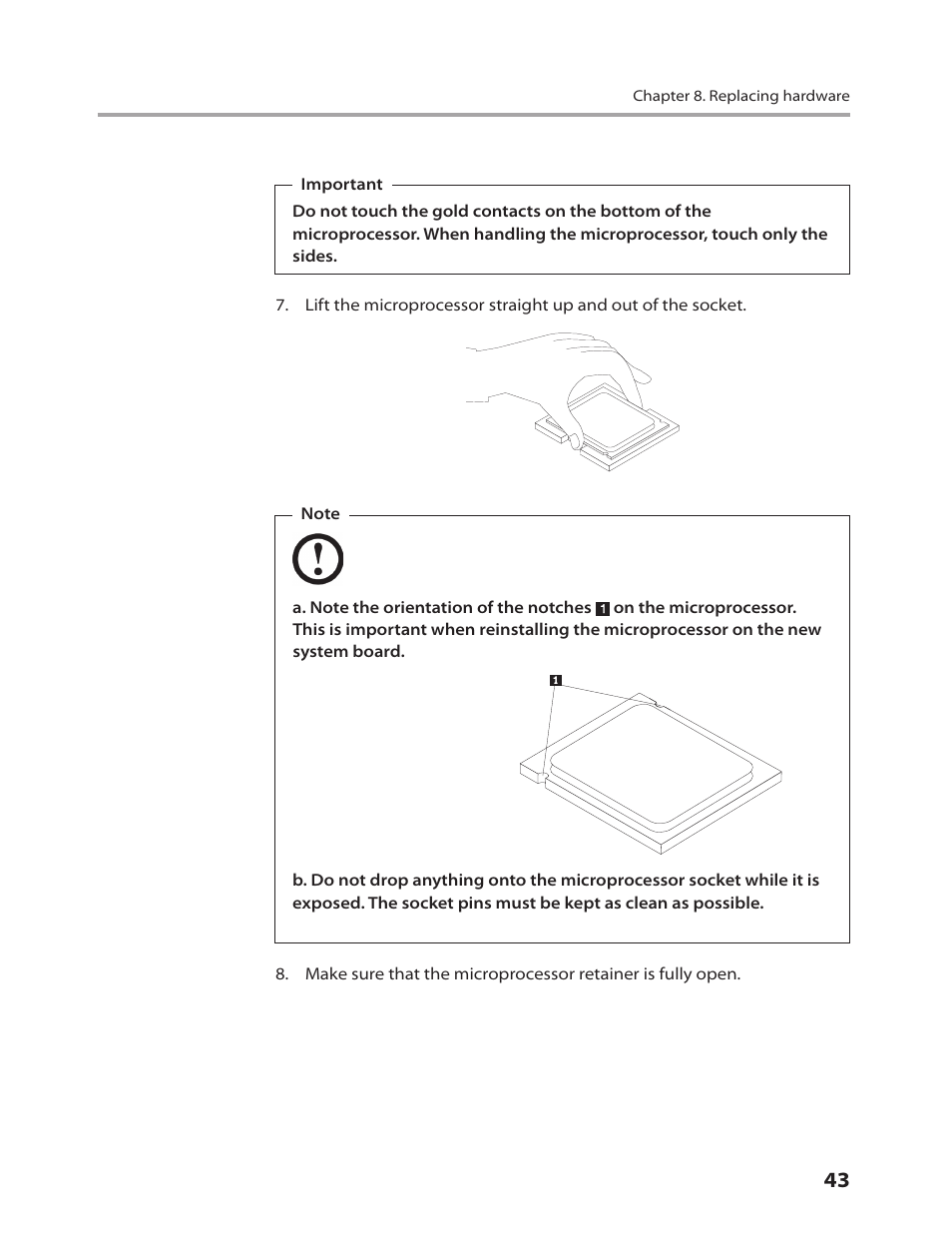 Chapter 8. Replacing hardware

Important

Do not touch the gold contacts on the bottom of the microprocessor. When handling the microprocessor, touch only the sides.

7. Lift the microprocessor straight up and out of the socket.

Note

a. Note the orientation of the notches 1 on the microprocessor. This is important when reinstalling the microprocessor on the new system board.

1

b. Do not drop anything onto the microprocessor socket while it is exposed. The socket pins must be kept as clean as possible.

8. Make sure that the microprocessor retainer is fully open.

43