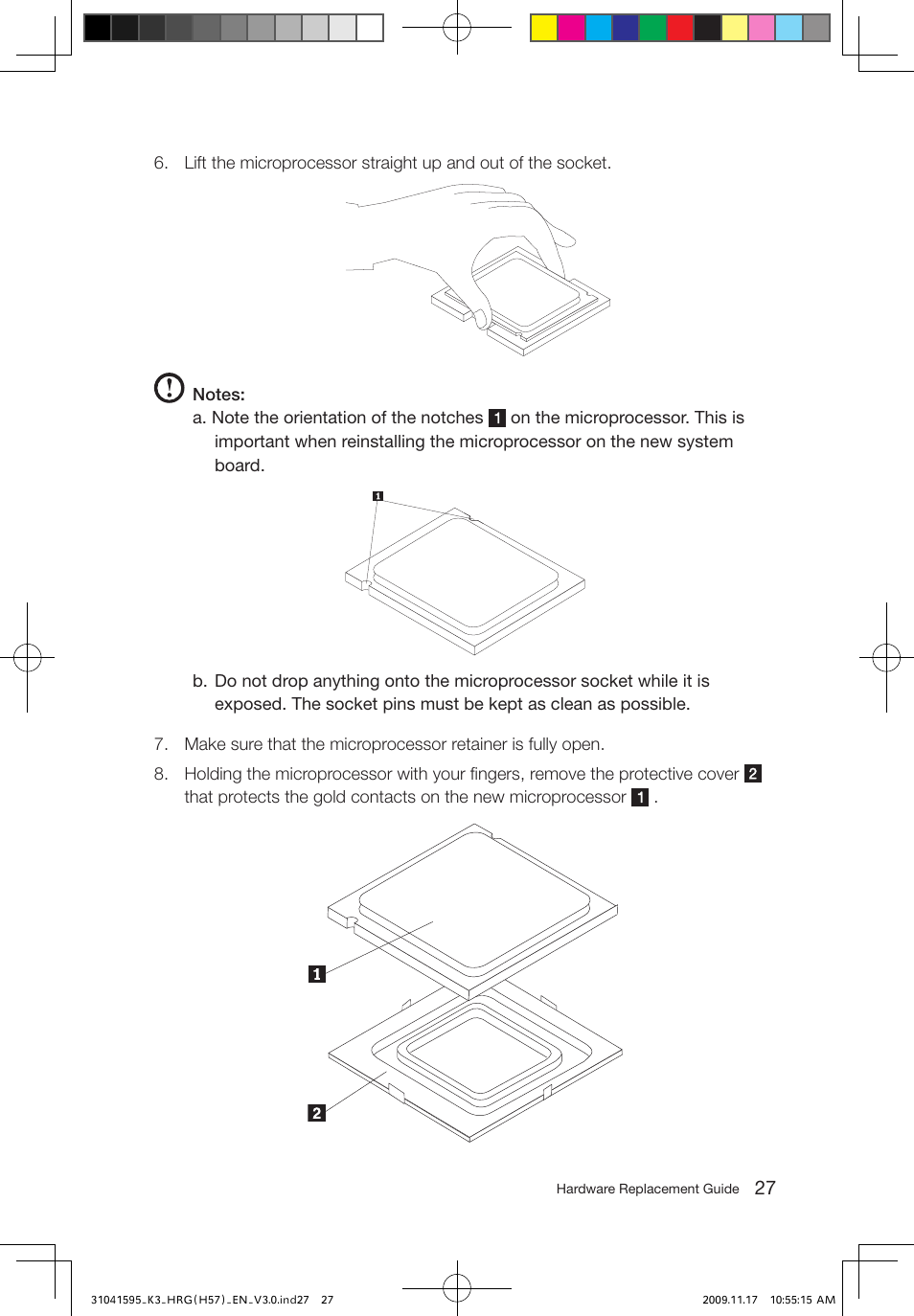 6. Lift the microprocessor straight up and out of the socket.

Notes:

a. Note the orientation of the notches 1 on the microprocessor. This is important when reinstalling the microprocessor on the new system board.

1

b. Do not drop anything onto the microprocessor socket while it is exposed. The socket pins must be kept as clean as possible.

7. Make sure that the microprocessor retainer is fully open.

8. Holding the microprocessor with your fingers, remove the protective cover 2 that protects the gold contacts on the new microprocessor 1 .

1

2

Hardware Replacement Guide 27

31041595_K3_HRG(H57)_EN_V3.0.ind27 27

2009.11.17 10:55:15 AM