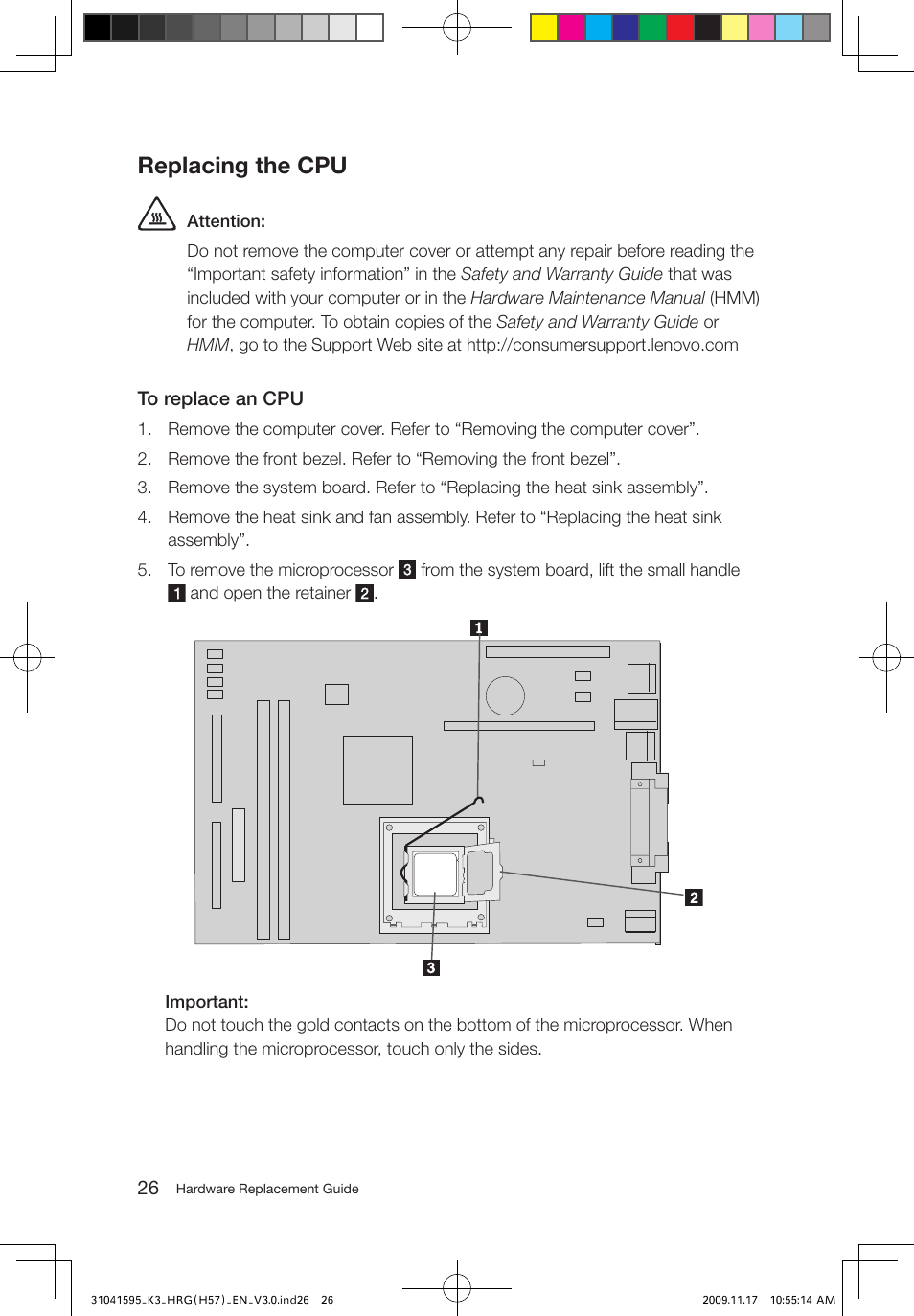 Replacing the CPU

Attention:

Do not remove the computer cover or attempt any repair before reading the “Important safety information” in the Safety and Warranty Guide that was included with your computer or in the Hardware Maintenance Manual (HMM) for the computer. To obtain copies of the Safety and Warranty Guide or HMM, go to the Support Web site at http://consumersupport.lenovo.com

To replace an CPU

1. Remove the computer cover. Refer to “Removing the computer cover”.
2. Remove the front bezel. Refer to “Removing the front bezel”.
3. Remove the system board. Refer to “Replacing the heat sink assembly”.
4. Remove the heat sink and fan assembly. Refer to “Replacing the heat sink assembly”.
5. To remove the microprocessor 3 from the system board, lift the small handle 1 and open the retainer 2.

1
2
3

Important:
Do not touch the gold contacts on the bottom of the microprocessor. When handling the microprocessor, touch only the sides.

26 Hardware Replacement Guide

31041595_K3_HRG(H57)_EN_V3.0.ind26 26 2009.11.17 10:55:14 AM