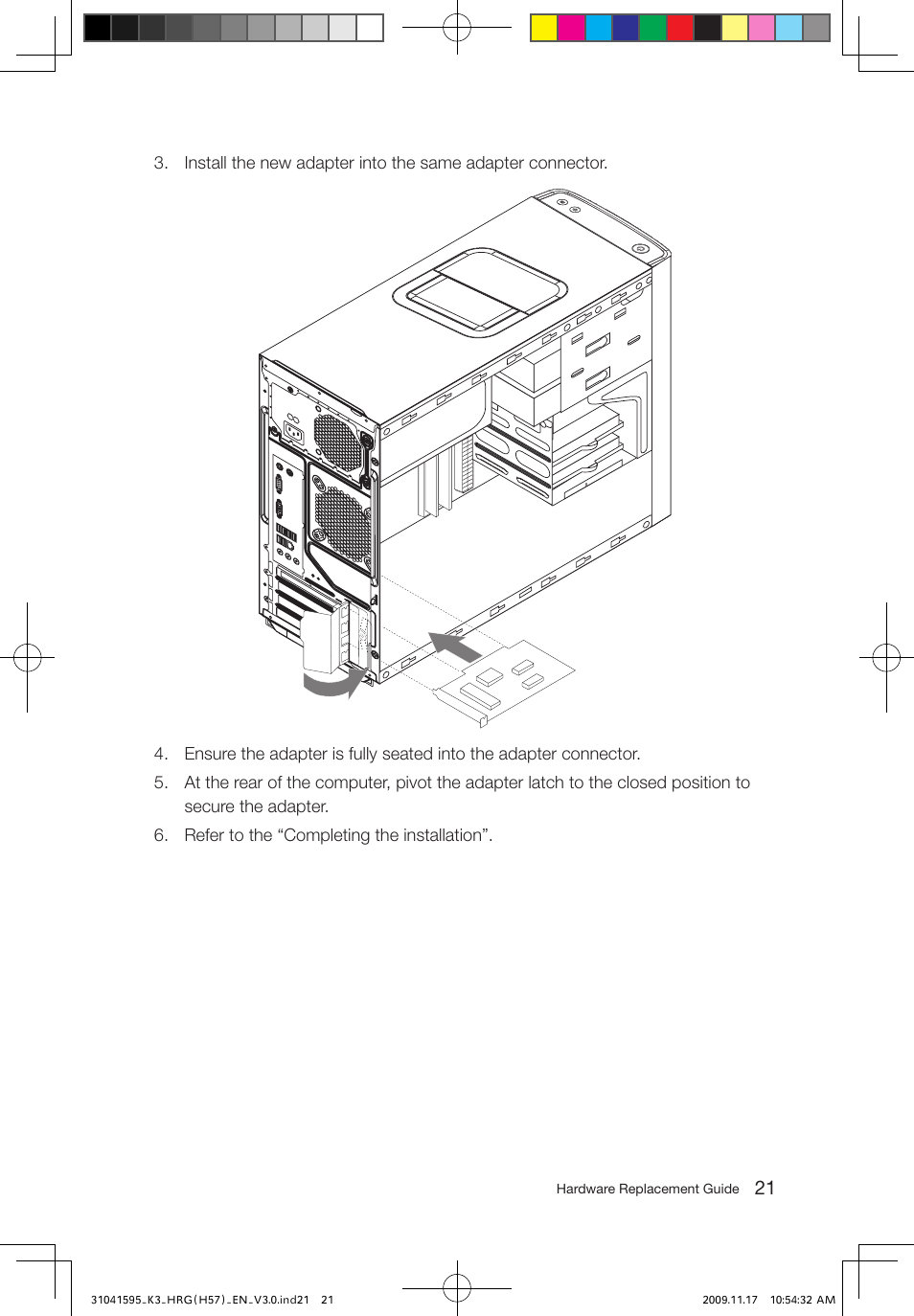 3. Install the new adapter into the same adapter connector.

4. Ensure the adapter is fully seated into the adapter connector.

5. At the rear of the computer, pivot the adapter latch to the closed position to secure the adapter.

6. Refer to the “Completing the installation”.

Hardware Replacement Guide 21

31041595_K3_HRG(H57)_EN_V3.0.ind21 21

2009.11.17 10:54:32 AM