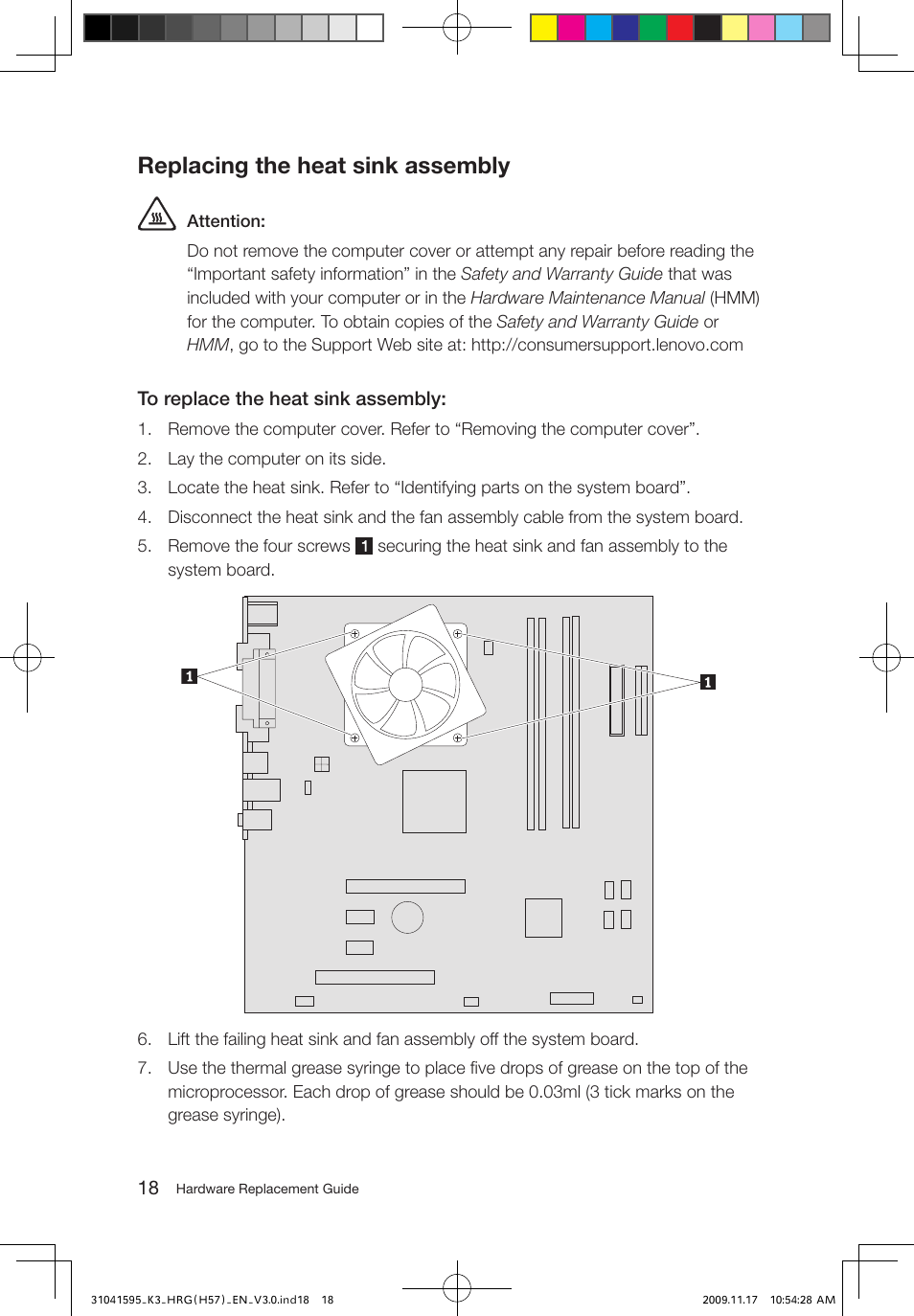 Replacing the heat sink assembly

Attention:

Do not remove the computer cover or attempt any repair before reading the "Important safety information" in the Safety and Warranty Guide that was included with your computer or in the Hardware Maintenance Manual (HMM) for the computer. To obtain copies of the Safety and Warranty Guide or HMM, go to the Support Web site at: http://consumersupport.lenovo.com

To replace the heat sink assembly:

1. Remove the computer cover. Refer to "Removing the computer cover".
2. Lay the computer on its side.
3. Locate the heat sink. Refer to "Identifying parts on the system board".
4. Disconnect the heat sink and the fan assembly cable from the system board.
5. Remove the four screws 1 securing the heat sink and fan assembly to the system board.

1

1

6. Lift the failing heat sink and fan assembly off the system board.
7. Use the thermal grease syringe to place five drops of grease on the top of the microprocessor. Each drop of grease should be 0.03ml (3 tick marks on the grease syringe).

18 Hardware Replacement Guide

31041595_K3_HRG(H57)_EN_V3.0.ind18 18

2009.11.17 10:54:28 AM