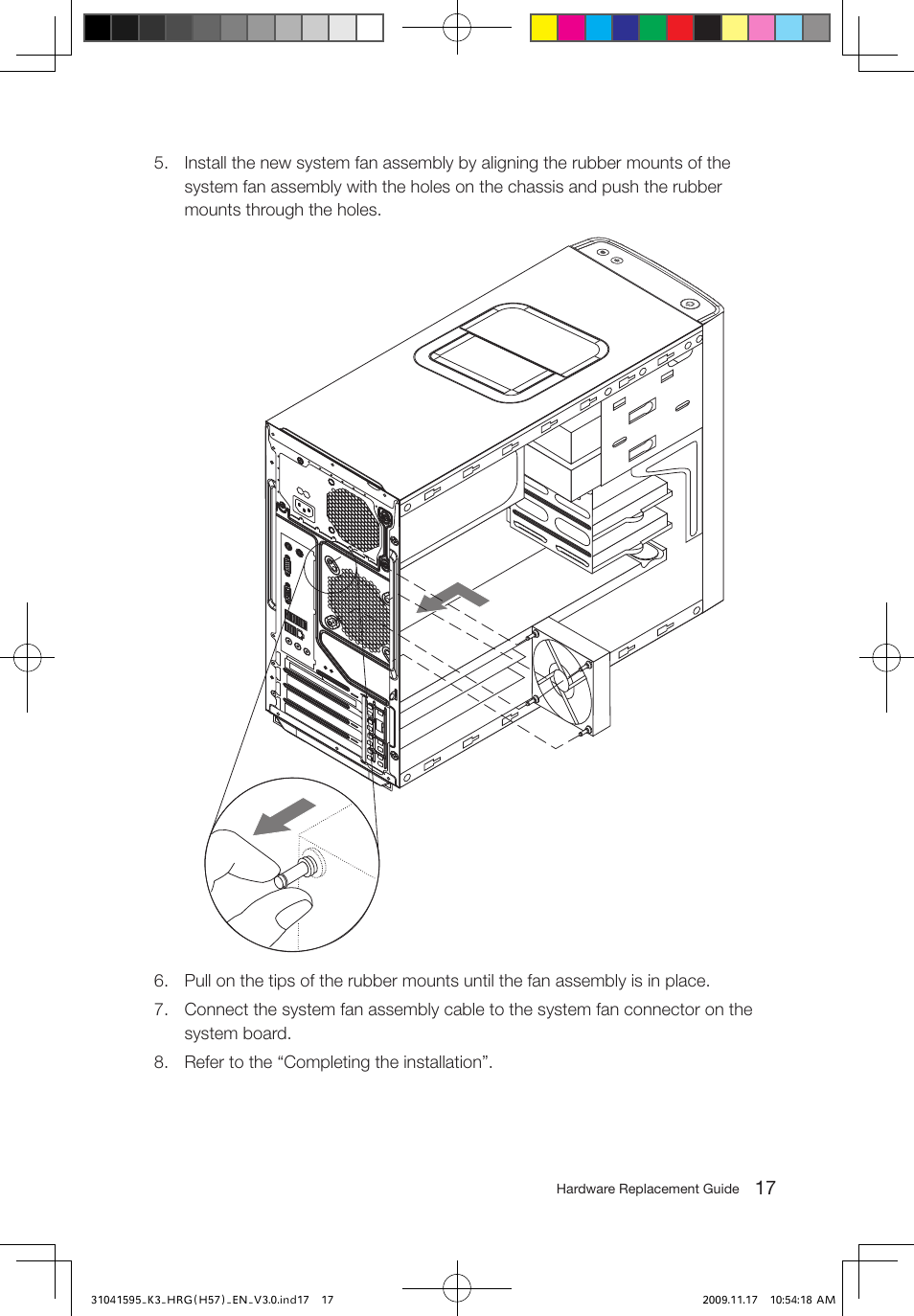 5. Install the new system fan assembly by aligning the rubber mounts of the system fan assembly with the holes on the chassis and push the rubber mounts through the holes.

6. Pull on the tips of the rubber mounts until the fan assembly is in place.

7. Connect the system fan assembly cable to the system fan connector on the system board.

8. Refer to the “Completing the installation”.

Hardware Replacement Guide 17

31041595_K3_HRG(H57)_EN_V3.0.ind17 17

2009.11.17 10:54:18 AM