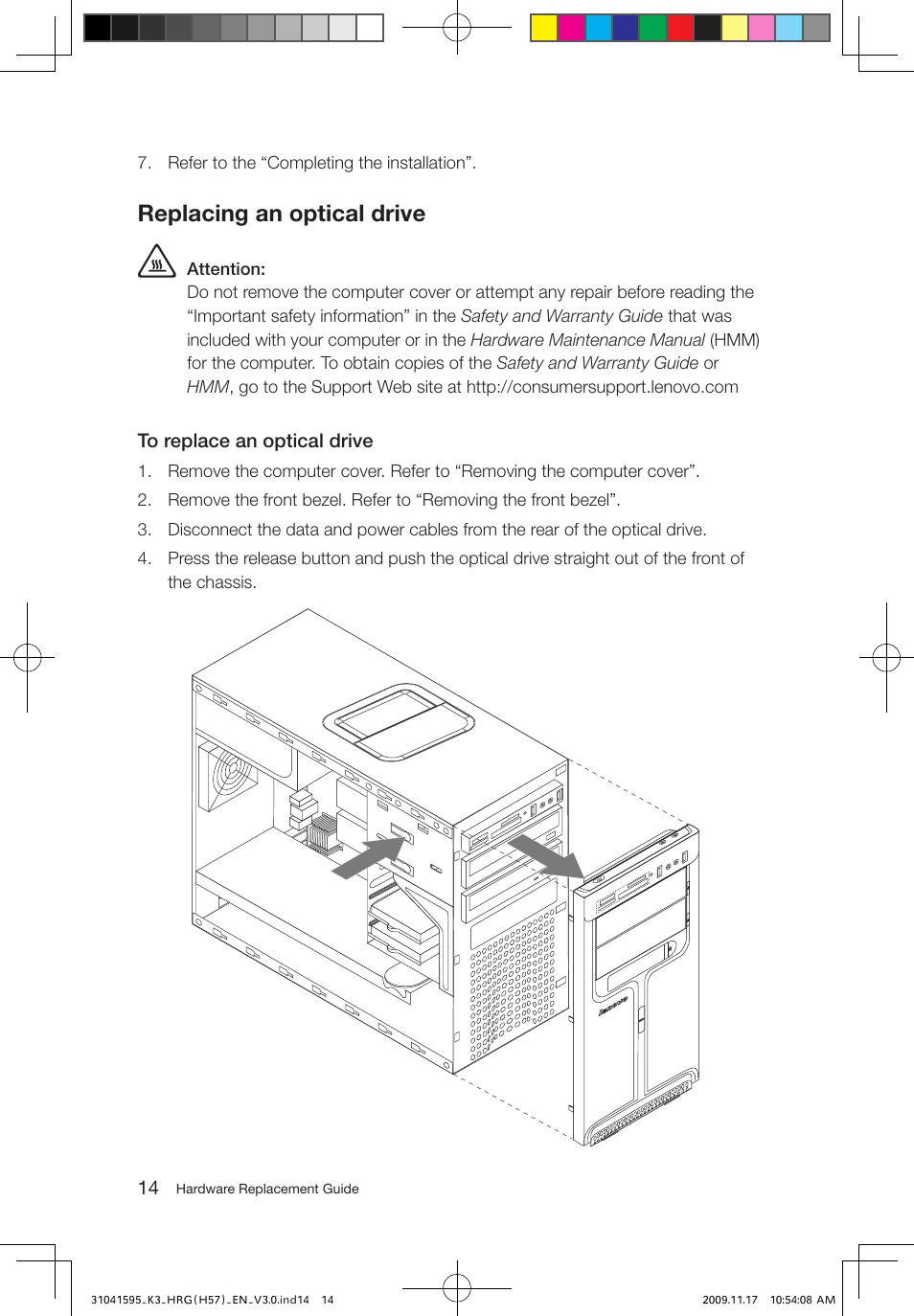 7. Refer to the “Completing the installation”.

Replacing an optical drive

Attention:
Do not remove the computer cover or attempt any repair before reading the “Important safety information” in the Safety and Warranty Guide that was included with your computer or in the Hardware Maintenance Manual (HMM) for the computer. To obtain copies of the Safety and Warranty Guide or HMM, go to the Support Web site at http://consumersupport.lenovo.com

To replace an optical drive

1. Remove the computer cover. Refer to “Removing the computer cover”.
2. Remove the front bezel. Refer to “Removing the front bezel”.
3. Disconnect the data and power cables from the rear of the optical drive.
4. Press the release button and push the optical drive straight out of the front of the chassis.

lenovo

14 Hardware Replacement Guide

31041595_K3_HRG(H57)_EN_V3.0.ind14 14 2009.11.17 10:54:08 AM