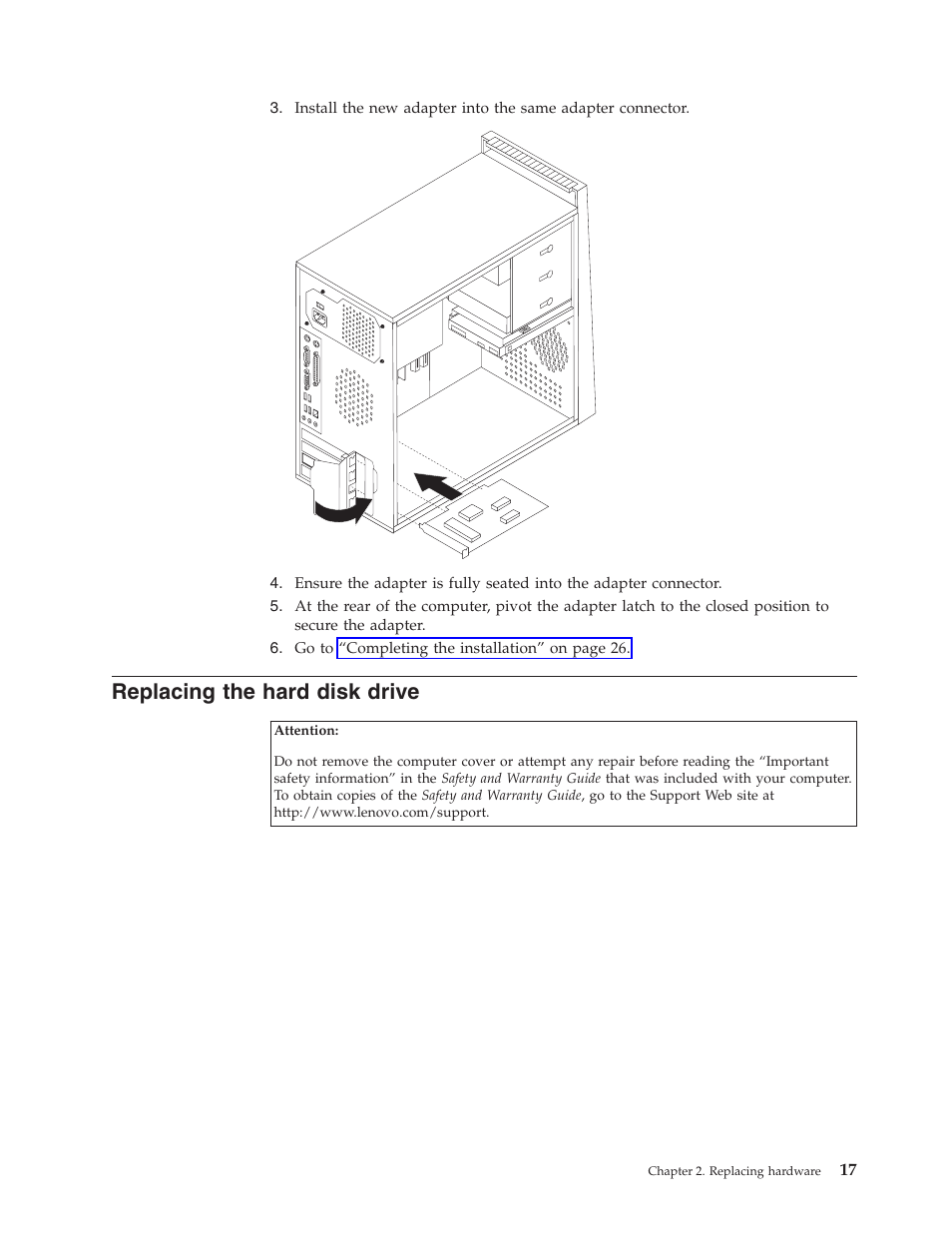 3. Install the new adapter into the same adapter connector.

4. Ensure the adapter is fully seated into the adapter connector.
5. At the rear of the computer, pivot the adapter latch to the closed position to secure the adapter.
6. Go to "Completing the installation" on page 26.

Replacing the hard disk drive

Attention:

Do not remove the computer cover or attempt any repair before reading the "Important safety information" in the Safety and Warranty Guide that was included with your computer. To obtain copies of the Safety and Warranty Guide, go to the Support Web site at http://www.lenovo.com/support.

Chapter 2. Replacing hardware 17