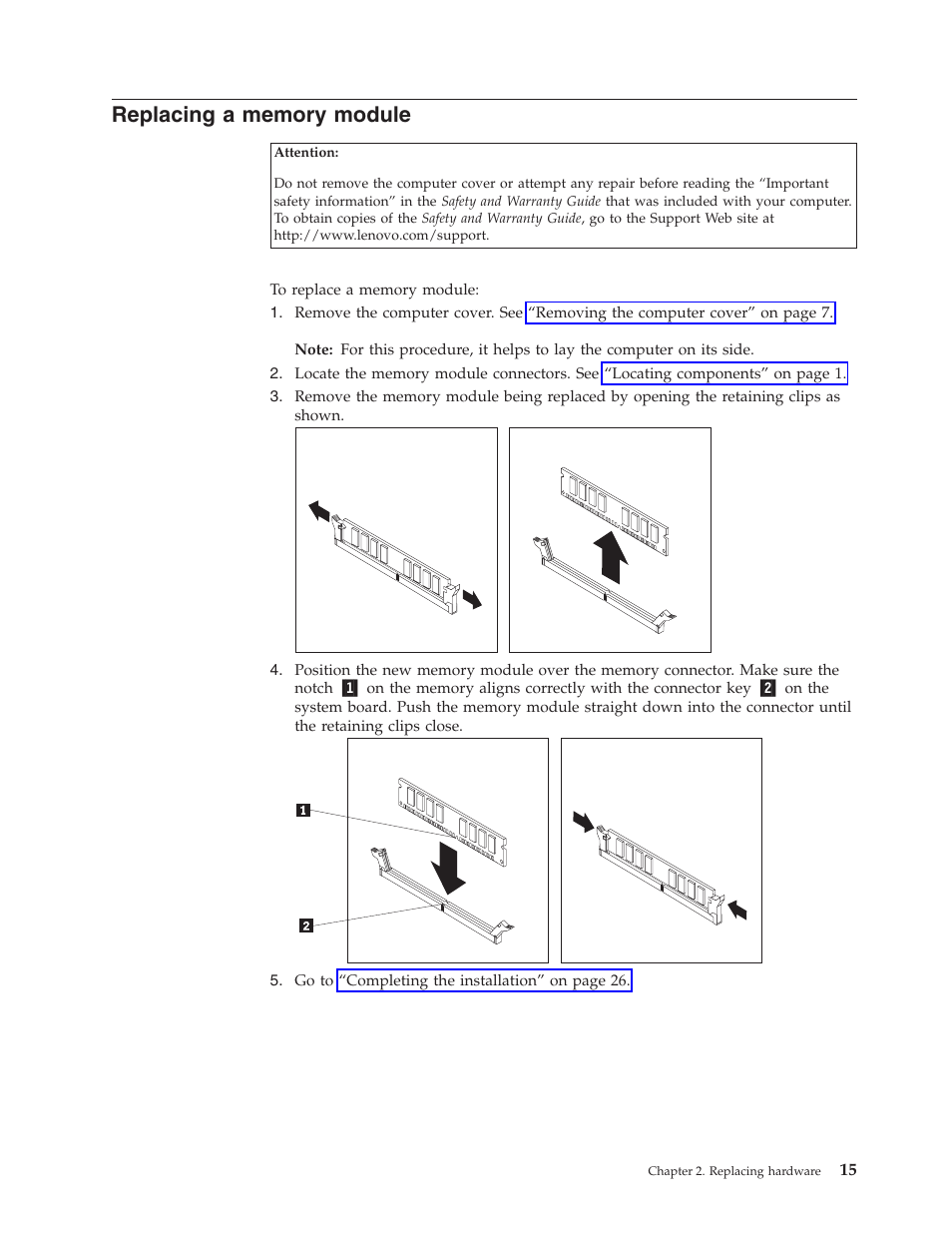 Replacing a memory module

Attention:

Do not remove the computer cover or attempt any repair before reading the “Important safety information” in the Safety and Warranty Guide that was included with your computer. To obtain copies of the Safety and Warranty Guide, go to the Support Web site at http://www.lenovo.com/support.

To replace a memory module:

1. Remove the computer cover. See “Removing the computer cover” on page 7.

Note: For this procedure, it helps to lay the computer on its side.

2. Locate the memory module connectors. See “Locating components” on page 1.
3. Remove the memory module being replaced by opening the retaining clips as shown.

4. Position the new memory module over the memory connector. Make sure the notch 1 on the memory aligns correctly with the connector key 2 on the system board. Push the memory module straight down into the connector until the retaining clips close.

1

2

5. Go to “Completing the installation” on page 26.

Chapter 2. Replacing hardware 15