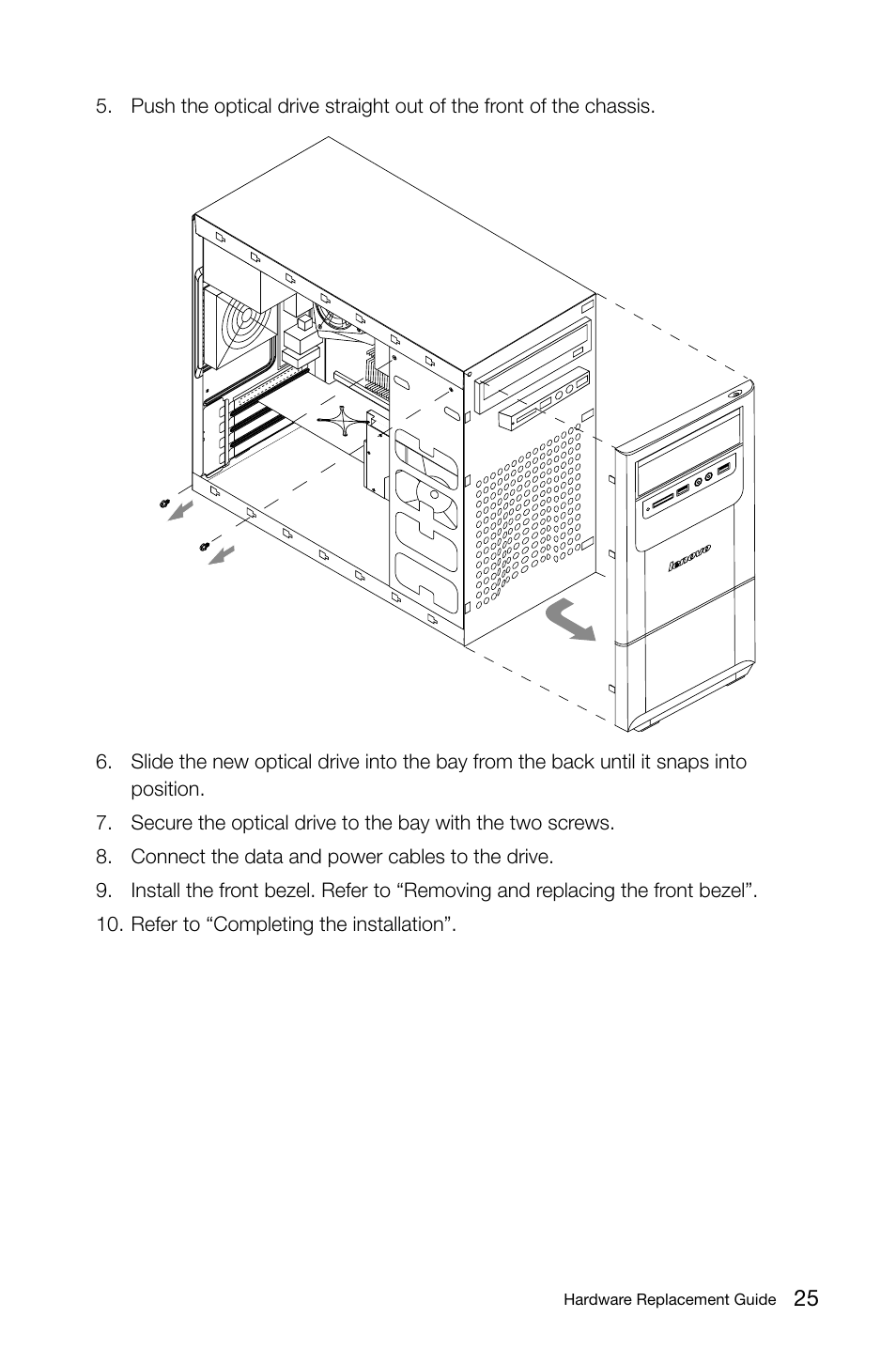 5. Push the optical drive straight out of the front of the chassis.

lenovo

6. Slide the new optical drive into the bay from the back until it snaps into position.

7. Secure the optical drive to the bay with the two screws.

8. Connect the data and power cables to the drive.

9. Install the front bezel. Refer to “Removing and replacing the front bezel”.

10. Refer to “Completing the installation”.

Hardware Replacement Guide 25