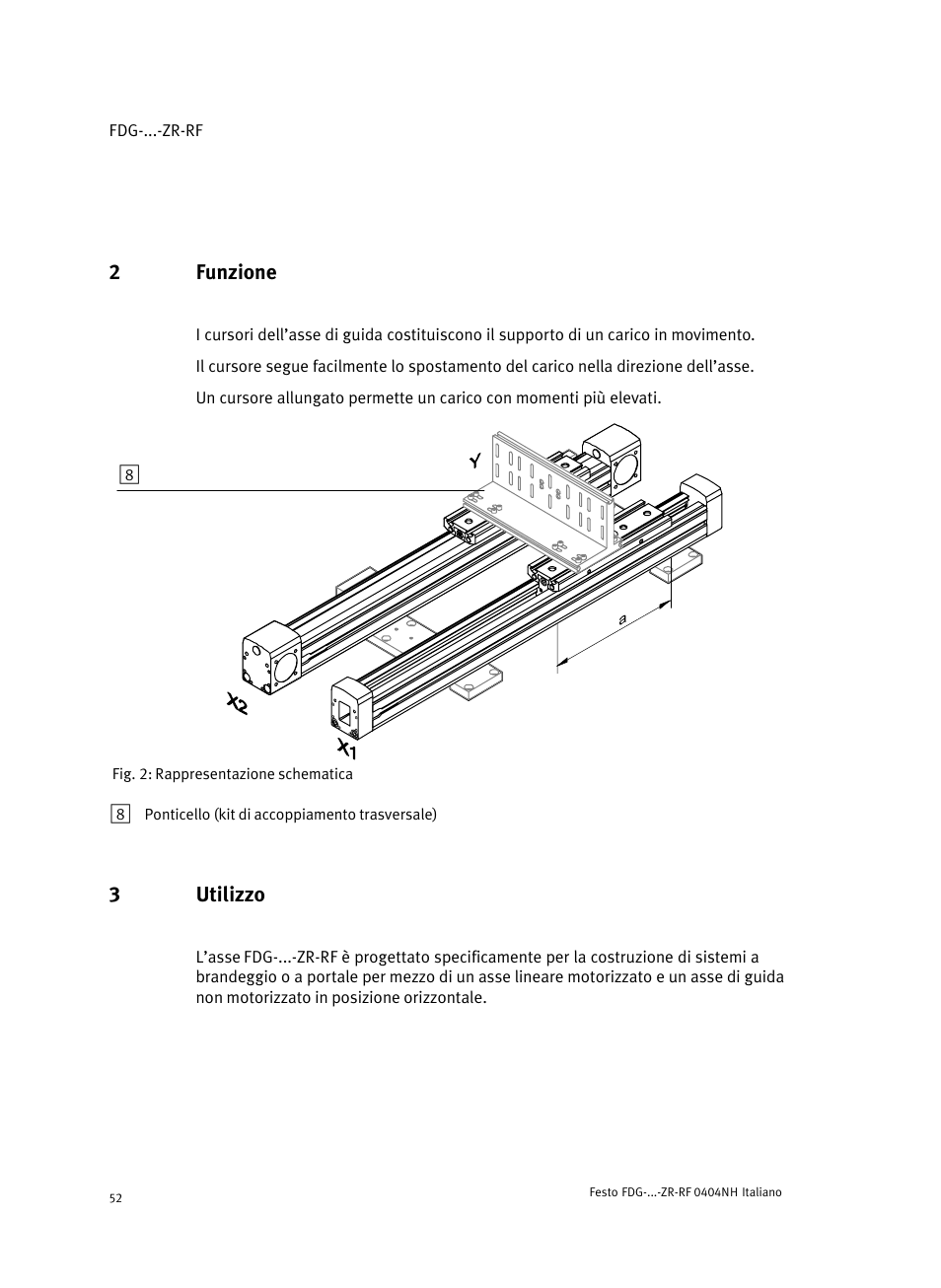 FDG-...-ZR-RF

2 Funzione

I cursori dell’asse di guida costituiscono il supporto di un carico in movimento.

Il cursore segue facilmente lo spostamento del carico nella direzione dell’asse.

Un cursore allungato permette un carico con momenti più elevati.

8

Y

a

X2

X1

Fig. 2: Rappresentazione schematica

8 Ponticello (kit di accoppiamento trasversale)

3 Utilizzo

L’asse FDG-...-ZR-RF è progettato specificamente per la costruzione di sistemi a brandeggio o a portale per mezzo di un asse lineare motorizzato e un asse di guida non motorizzato in posizione orizzontale.

52

Festo FDG-...-ZR-RF 0404NH Italiano