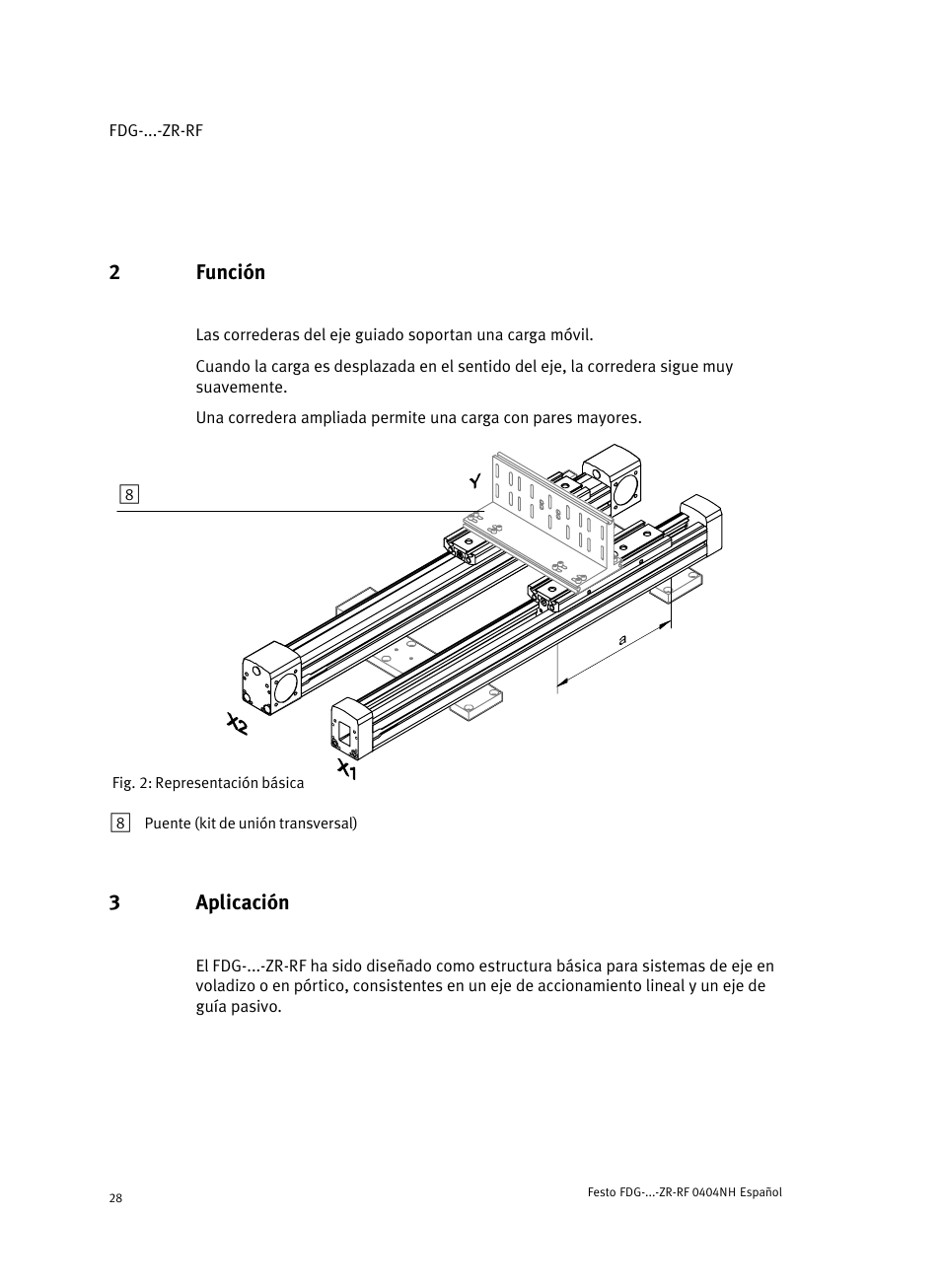 FDG-...-ZR-RF

2 Función

Las correderas del eje guiado soportan una carga móvil.

Cuando la carga es desplazada en el sentido del eje, la corredera sigue muy suavemente.

Una corredera ampliada permite una carga con pares mayores.

8

Y

a

X2

X1

Fig. 2: Representación básica

8 Puente (kit de unión transversal)

3 Aplicación

El FDG-...-ZR-RF ha sido diseñado como estructura básica para sistemas de eje en voladizo o en pórtico, consistentes en un eje de accionamiento lineal y un eje de guía pasivo.

28

Festo FDG-...-ZR-RF 0404NH Español