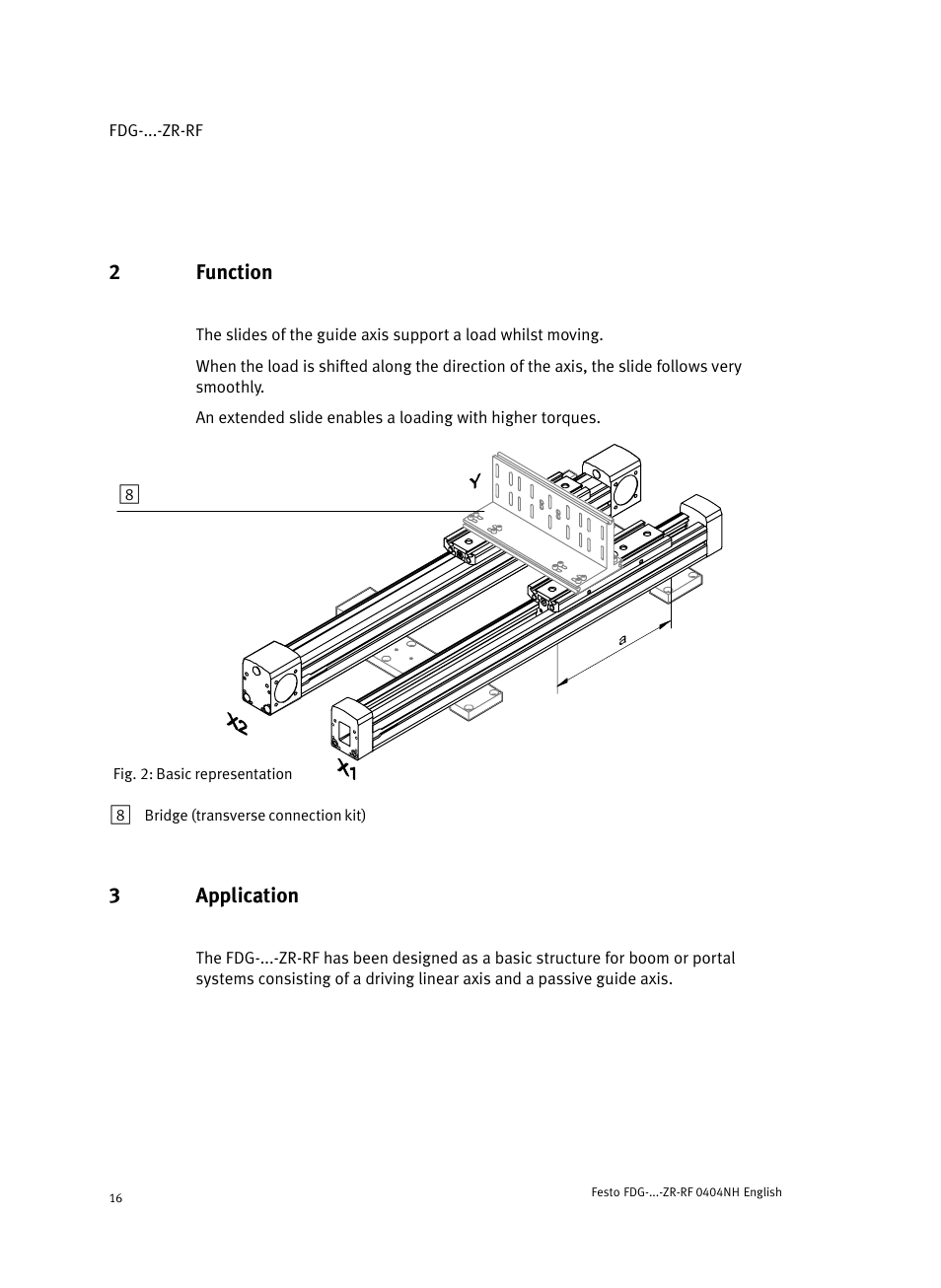 FDG-...-ZR-RF

2 Function

The slides of the guide axis support a load whilst moving.

When the load is shifted along the direction of the axis, the slide follows very smoothly.

An extended slide enables a loading with higher torques.

8

Y

a

X2

X1

Fig. 2: Basic representation

8 Bridge (transverse connection kit)

3 Application

The FDG-...-ZR-RF has been designed as a basic structure for boom or portal systems consisting of a driving linear axis and a passive guide axis.

16

Festo FDG-...-ZR-RF 0404NH English