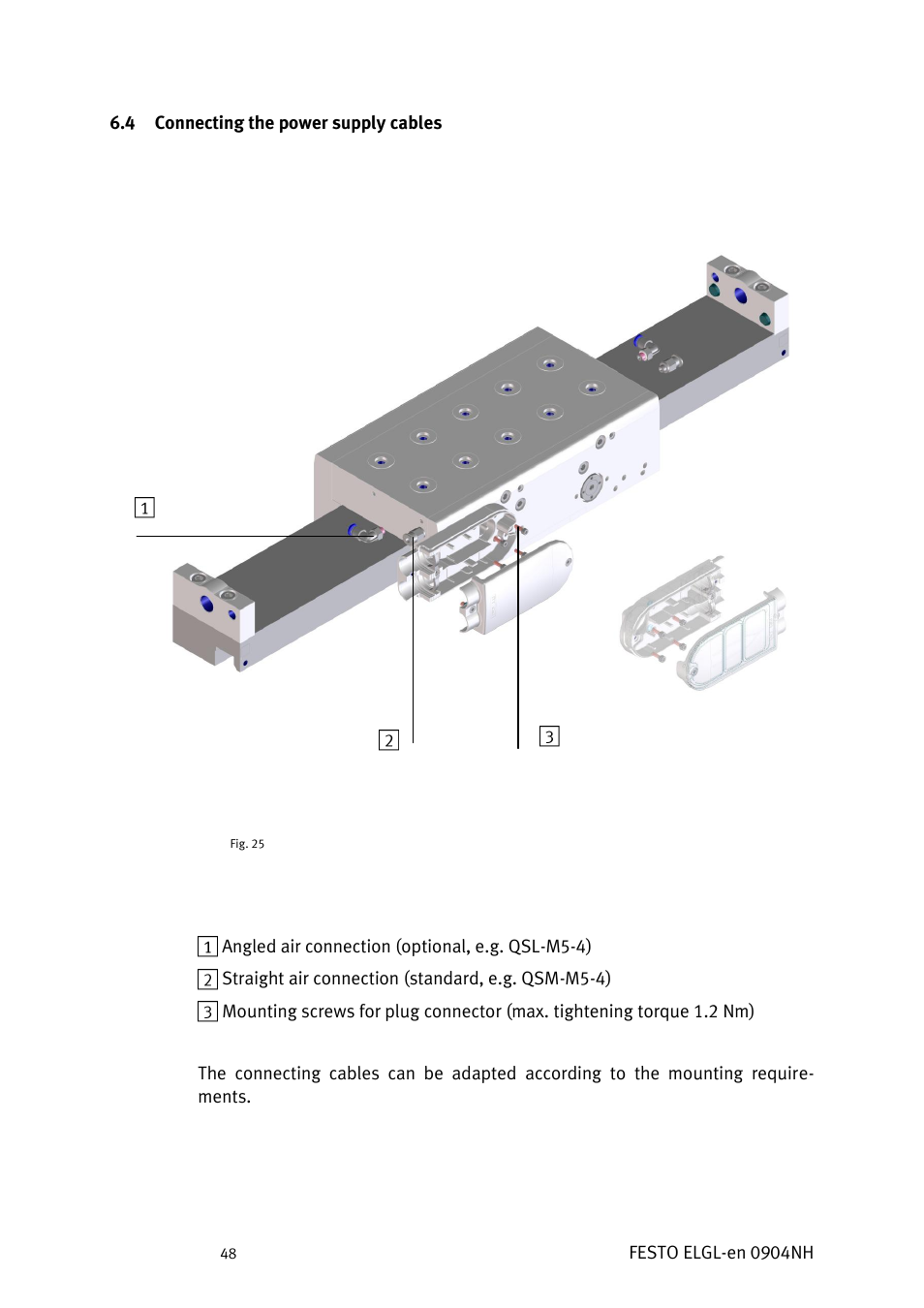 6.4 Connecting the power supply cables

1

2

3

Fig. 25

1 Angled air connection (optional, e.g. QSL-M5-4)

2 Straight air connection (standard, e.g. QSM-M5-4)

3 Mounting screws for plug connector (max. tightening torque 1.2 Nm)

The connecting cables can be adapted according to the mounting requirements.

48

FESTO ELGL-en 0904NH