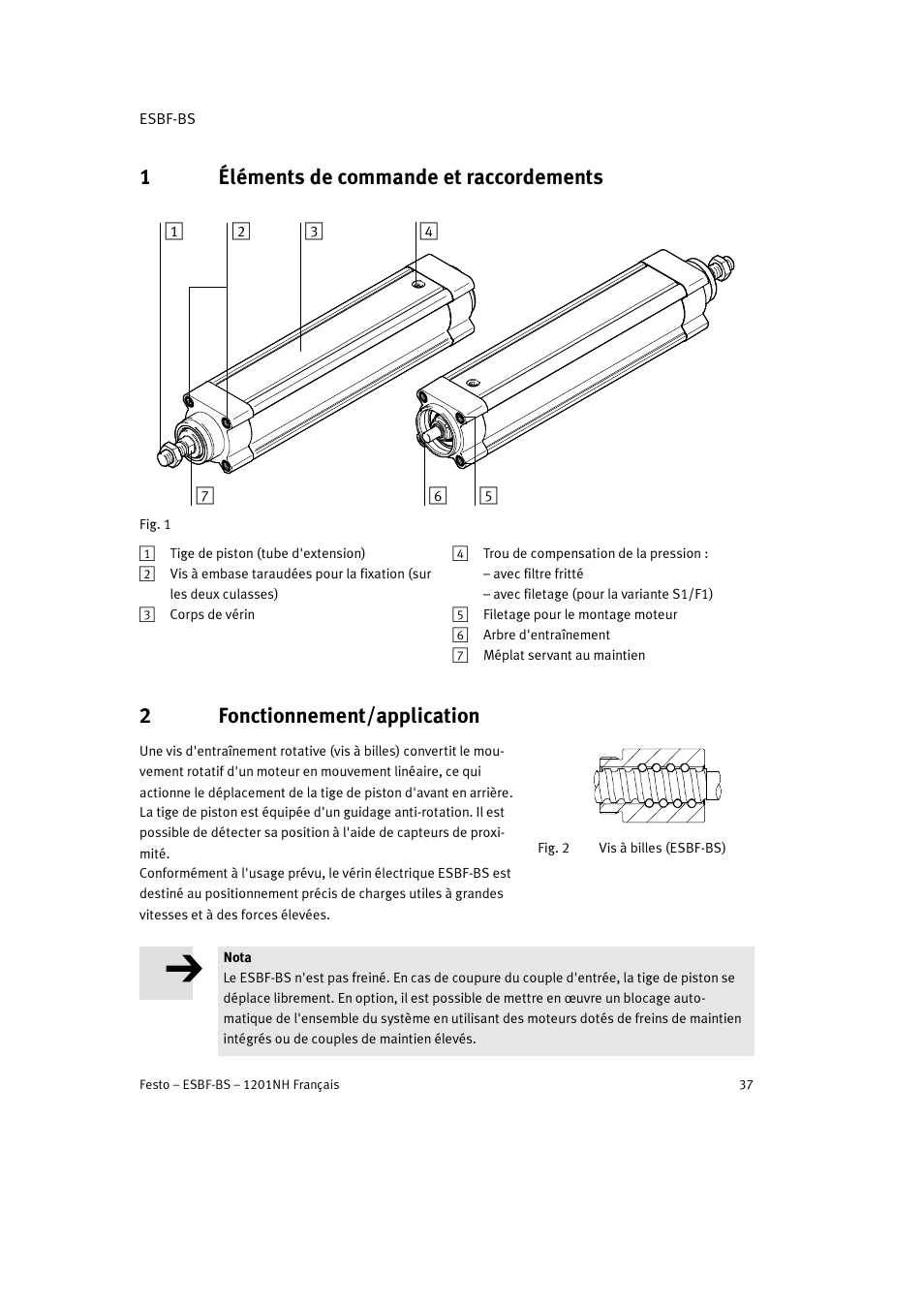 ESBF-BS

1 Éléments de commande et raccordements

1 2 3 4

7 6 5

Fig. 1

1 Tige de piston (tube d'extension)
2 Vis à embase taraudées pour la fixation (sur les deux culasses)
3 Corps de vérin

4 Trou de compensation de la pression :
– avec filtre fritté
– avec filetage (pour la variante S1/F1)
5 Filetage pour le montage moteur
6 Arbre d'entraînement
7 Méplat servant au maintien

2 Fonctionnement/application

Une vis d'entraînement rotative (vis à billes) convertit le mouvement rotatif d'un moteur en mouvement linéaire, ce qui actionne le déplacement de la tige de piston d'avant en arrière. La tige de piston est équipée d'un guidage anti-rotation. Il est possible de détecter sa position à l'aide de capteurs de proximité.
Conformément à l'usage prévu, le vérin électrique ESBF-BS est destiné au positionnement précis de charges utiles à grandes vitesses et à des forces élevées.

Fig. 2 Vis à billes (ESBF-BS)

Nota
Le ESBF-BS n'est pas freiné. En cas de coupure du couple d'entrée, la tige de piston se déplace librement. En option, il est possible de mettre en œuvre un blocage automatique de l'ensemble du système en utilisant des moteurs dotés de freins de maintien intégrés ou de couples de maintien élevés.

Festo – ESBF-BS – 1201NH Français 37