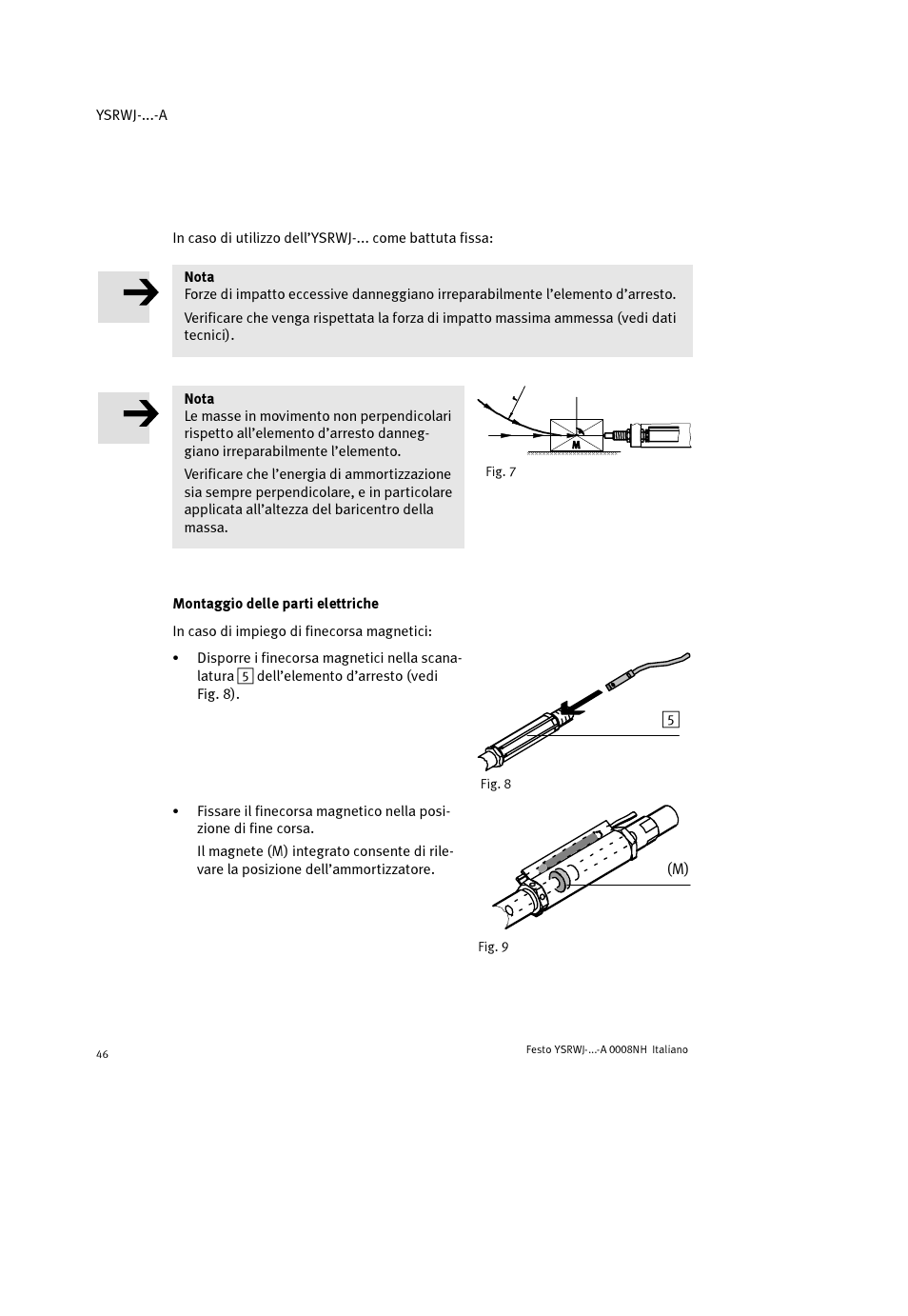 YSRWJ-...-A

In caso di utilizzo dell'YSRWJ-... come battuta fissa:

Nota
Forze di impatto eccessive danneggiano irreparabilmente l'elemento d'arresto.

Verificare che venga rispettata la forza di impatto massima ammessa (vedi dati tecnici).

Nota
Le masse in movimento non perpendicolari rispetto all'elemento d'arresto danneggiano irreparabilmente l'elemento.

Verificare che l'energia di ammortizzazione sia sempre perpendicolare, e in particolare applicata all'altezza del baricentro della massa.

M

Fig. 7

Montaggio delle parti elettriche

In caso di impiego di finecorsa magnetici:

• Disporre i finecorsa magnetici nella scanalatura 5 dell'elemento d'arresto (vedi Fig. 8).

5

Fig. 8

• Fissare il finecorsa magnetico nella posizione di fine corsa.

Il magnete (M) integrato consente di rilevare la posizione dell'ammortizzatore.

(M)

Fig. 9

46

Festo YSRWJ-...-A 0008NH Italiano