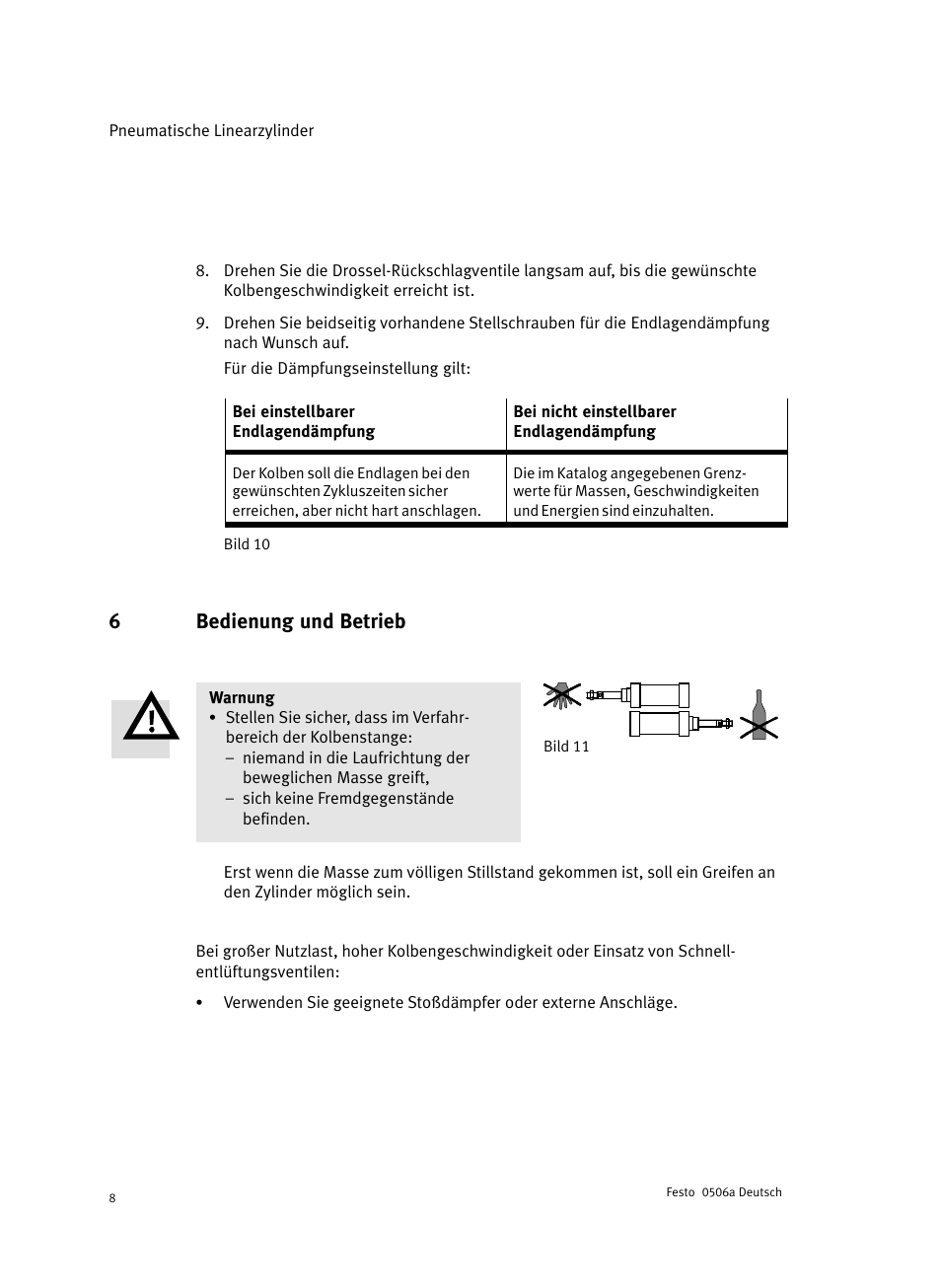 Pneumatische Linearzylinder

8. Drehen Sie die Drossel-Rückschlagventile langsam auf, bis die gewünschte Kolbengeschwindigkeit erreicht ist.

9. Drehen Sie beidseitig vorhandene Stellschrauben für die Endlagendämpfung nach Wunsch auf.

Für die Dämpfungseinstellung gilt:

| Bei einstellbarer Endlagendämpfung | Bei nicht einstellbarer Endlagendämpfung |
|---|---|
| Der Kolben soll die Endlagen bei den gewünschten Zykluszeiten sicher erreichen, aber nicht hart anschlagen. | Die im Katalog angegebenen Grenzwerte für Massen, Geschwindigkeiten und Energien sind einzuhalten. |

Bild 10

6 Bedienung und Betrieb

Warnung
• Stellen Sie sicher, dass im Verfahrbereich der Kolbenstange:
– niemand in die Laufrichtung der beweglichen Masse greift,
– sich keine Fremdgegenstände befinden.

Bild 11

Erst wenn die Masse zum völligen Stillstand gekommen ist, soll ein Greifen an den Zylinder möglich sein.

Bei großer Nutzlast, hoher Kolbengeschwindigkeit oder Einsatz von Schnellentlüftungsventilen:

• Verwenden Sie geeignete Stoßdämpfer oder externe Anschläge.

8

Festo 0506a Deutsch