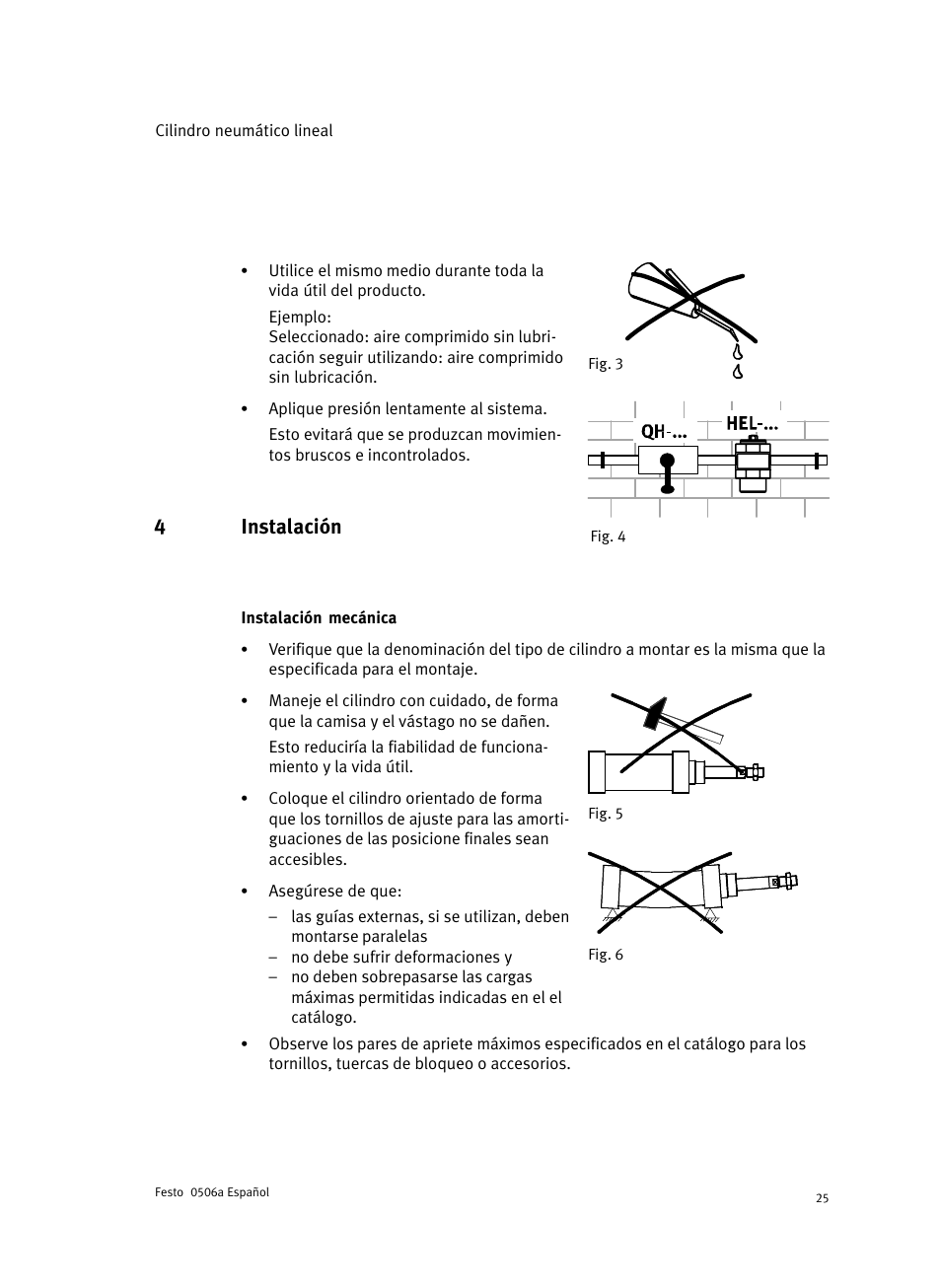 Cilindro neumático lineal

• Utilice el mismo medio durante toda la vida útil del producto.

Ejemplo:
Seleccionado: aire comprimido sin lubricación seguir utilizando: aire comprimido sin lubricación.

Fig. 3

• Aplique presión lentamente al sistema.

Esto evitará que se produzcan movimientos bruscos e incontrolados.

QH-... HEL-...

Fig. 4

4 Instalación

Instalación mecánica

• Verifique que la denominación del tipo de cilindro a montar es la misma que la especificada para el montaje.

• Maneje el cilindro con cuidado, de forma que la camisa y el vástago no se dañen.

Esto reduciría la fiabilidad de funcionamiento y la vida útil.

Fig. 5

• Coloque el cilindro orientado de forma que los tornillos de ajuste para las amortiguaciones de las posicione finales sean accesibles.

• Asegúrese de que:
– las guías externas, si se utilizan, deben montarse paralelas
– no debe sufrir deformaciones y
– no deben sobrepasarse las cargas máximas permitidas indicadas en el el catálogo.

Fig. 6

• Observe los pares de apriete máximos especificados en el catálogo para los tornillos, tuercas de bloqueo o accesorios.

Festo 0506a Español

25