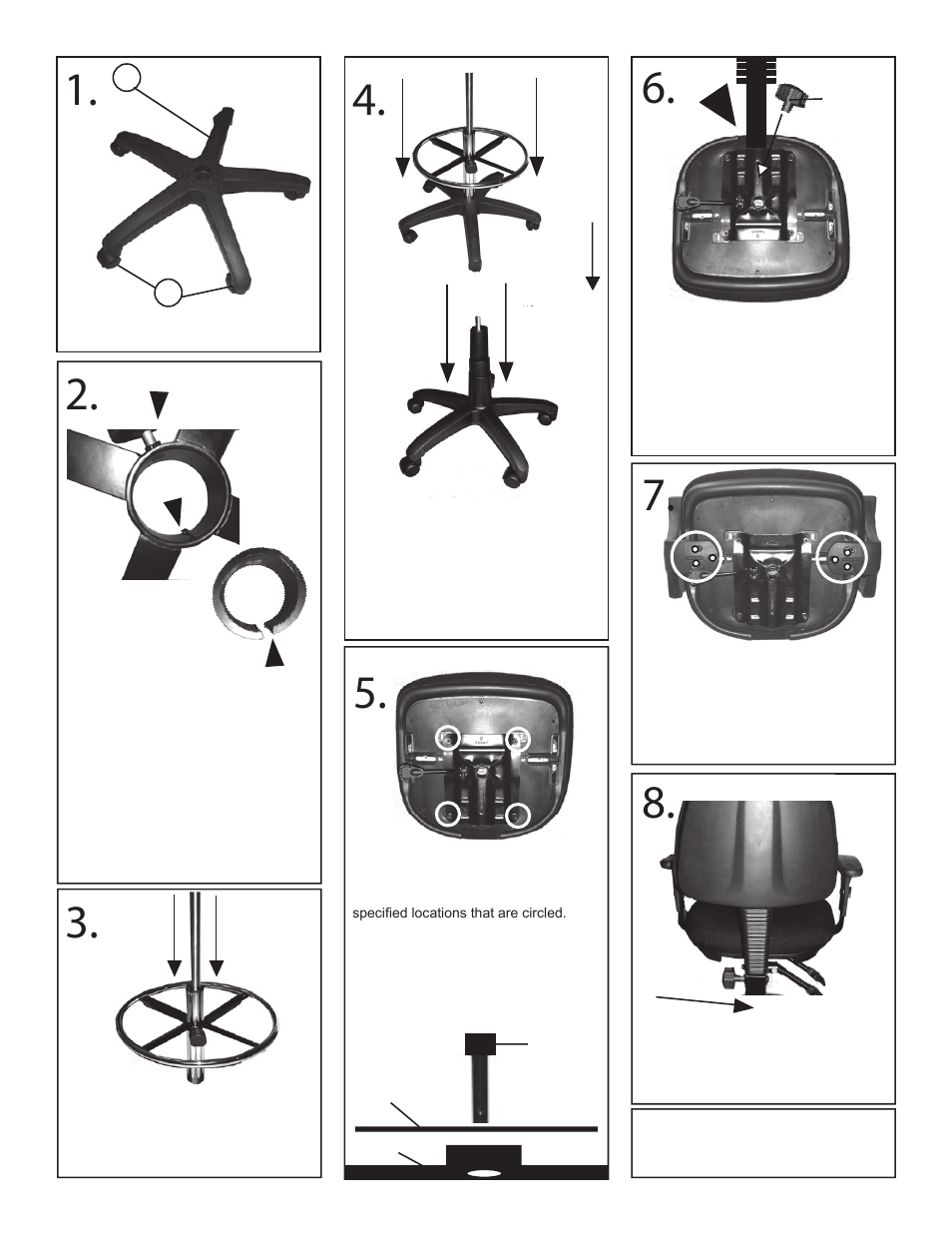 1.

2.

3.

4.

5.

specified locations that are circled.

6.

7.

8.