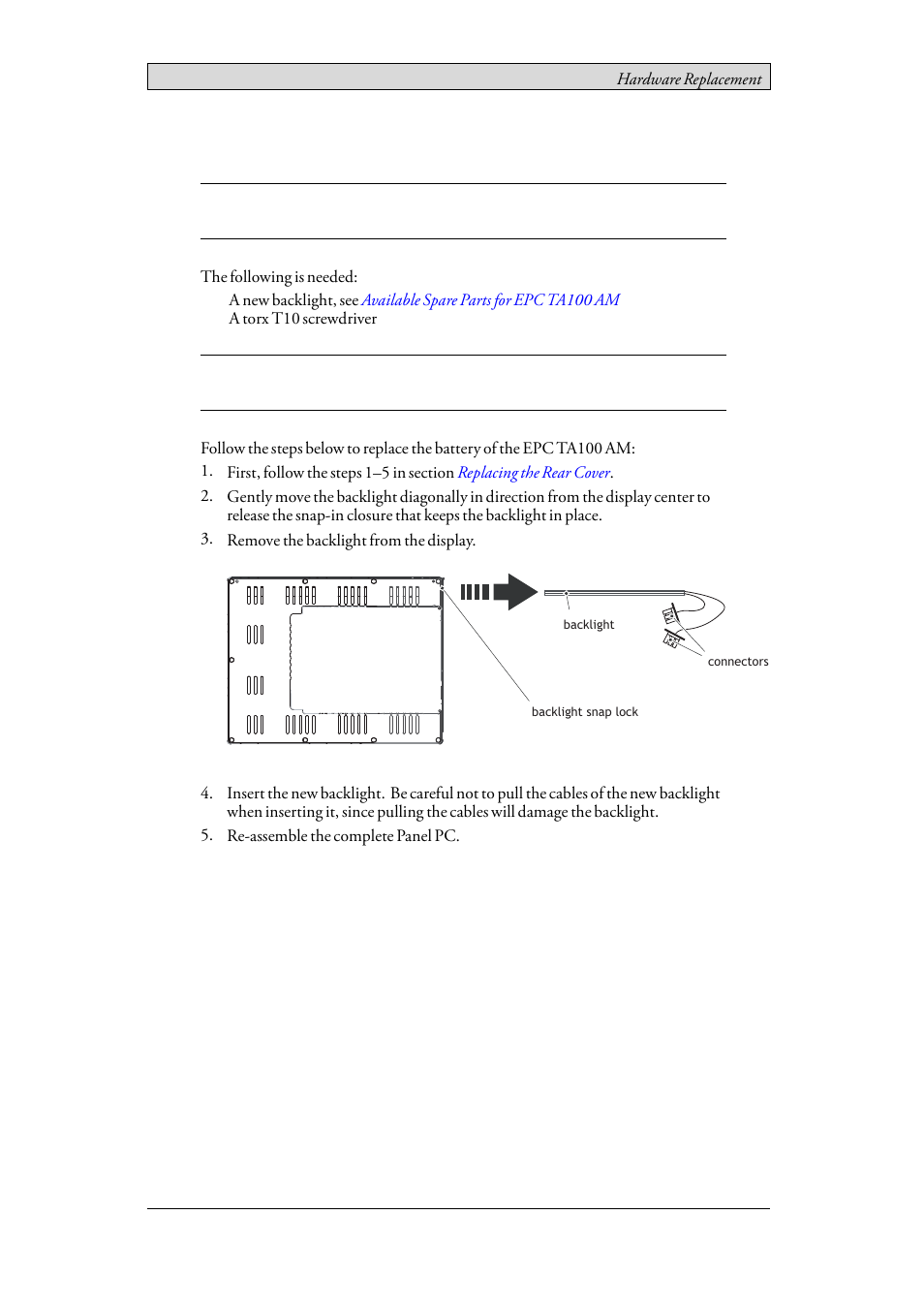 Hardware Replacement

The following is needed:

A new backlight, see Available Spare Parts for EPC TA100 AM
A torx T10 screwdriver

Follow the steps below to replace the battery of the EPC TA100 AM:

1. First, follow the steps 1–5 in section Replacing the Rear Cover.
2. Gently move the backlight diagonally in direction from the display center to release the snap-in closure that keeps the backlight in place.
3. Remove the backlight from the display.

backlight
connectors
backlight snap lock

4. Insert the new backlight. Be careful not to pull the cables of the new backlight when inserting it, since pulling the cables will damage the backlight.
5. Re-assemble the complete Panel PC.