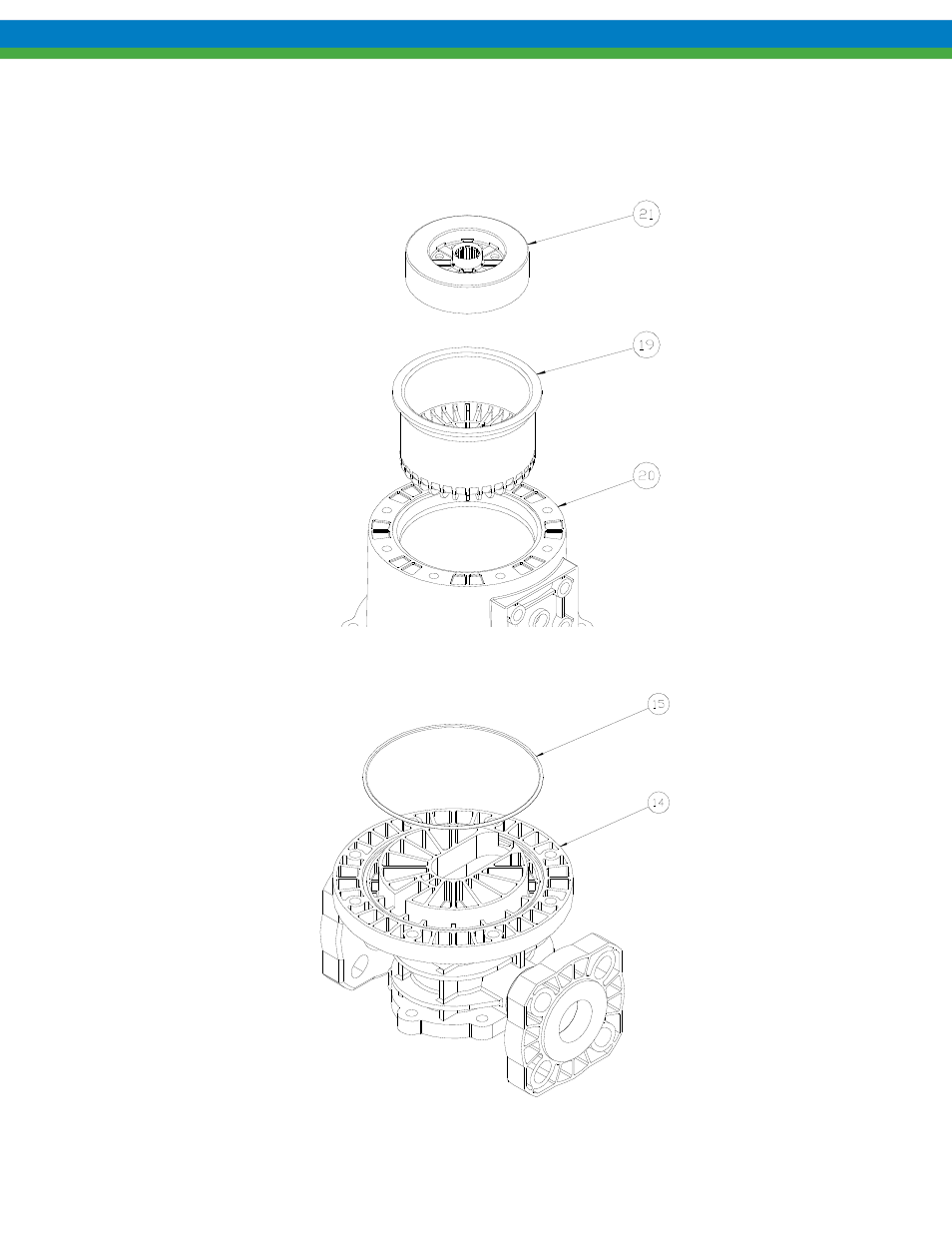 21

19

20

15

14