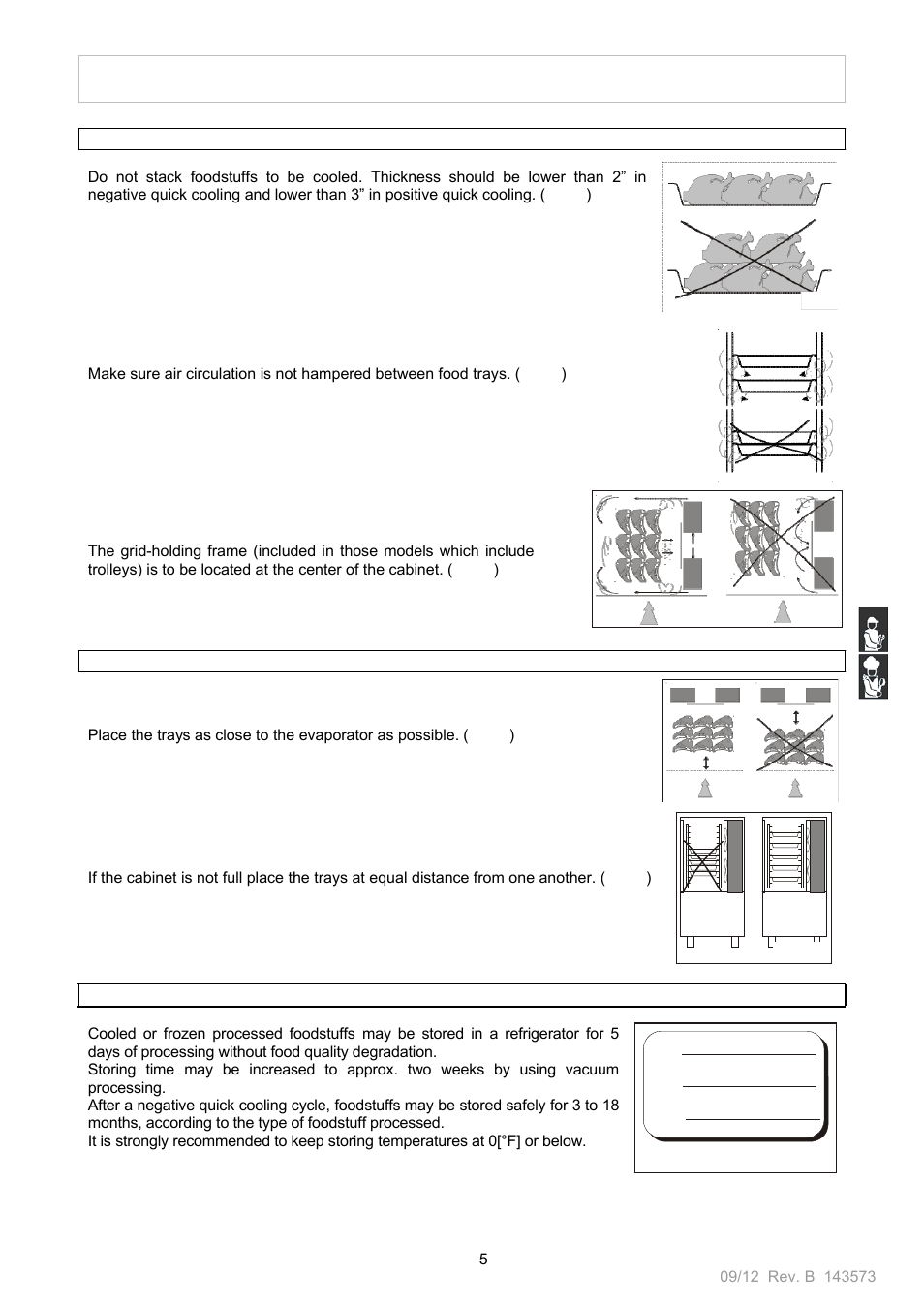 Do not stack foodstuffs to be cooled. Thickness should be lower than 2” in negative quick cooling and lower than 3” in positive quick cooling. ( )

Make sure air circulation is not hampered between food trays. ( )

The grid-holding frame (included in those models which include trolleys) is to be located at the center of the cabinet. ( )

Place the trays as close to the evaporator as possible. ( )

If the cabinet is not full place the trays at equal distance from one another. ( )

Cooled or frozen processed foodstuffs may be stored in a refrigerator for 5 days of processing without food quality degradation.
Storing time may be increased to approx. two weeks by using vacuum processing.
After a negative quick cooling cycle, foodstuffs may be stored safely for 3 to 18 months, according to the type of foodstuff processed.
It is strongly recommended to keep storing temperatures at 0[°F] or below.

5

09/12 Rev. B 143573