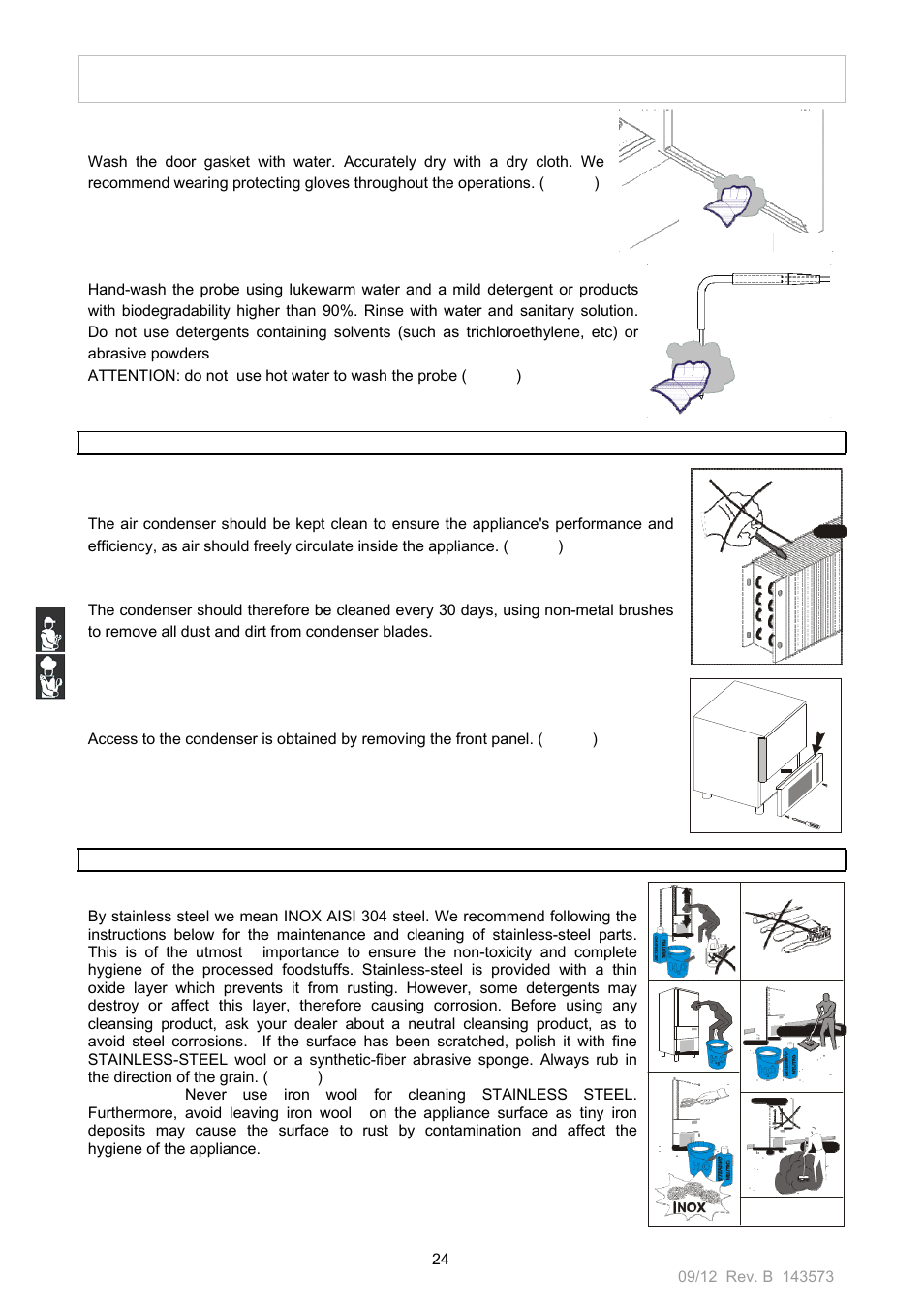 Wash the door gasket with water. Accurately dry with a dry cloth. We recommend wearing protecting gloves throughout the operations. ( )

Hand-wash the probe using lukewarm water and a mild detergent or products with biodegradability higher than 90%. Rinse with water and sanitary solution. Do not use detergents containing solvents (such as trichloroethylene, etc) or abrasive powders

ATTENTION: do not use hot water to wash the probe ( )

The air condenser should be kept clean to ensure the appliance's performance and efficiency, as air should freely circulate inside the appliance. ( )

The condenser should therefore be cleaned every 30 days, using non-metal brushes to remove all dust and dirt from condenser blades.

Access to the condenser is obtained by removing the front panel. ( )

By stainless steel we mean INOX AISI 304 steel. We recommend following the instructions below for the maintenance and cleaning of stainless-steel parts. This is of the utmost importance to ensure the non-toxicity and complete hygiene of the processed foodstuffs. Stainless-steel is provided with a thin oxide layer which prevents it from rusting. However, some detergents may destroy or affect this layer, therefore causing corrosion. Before using any cleansing product, ask your dealer about a neutral cleansing product, as to avoid steel corrosions. If the surface has been scratched, polish it with fine STAINLESS-STEEL wool or a synthetic-fiber abrasive sponge. Always rub in the direction of the grain. ( )
Never use iron wool for cleaning STAINLESS STEEL. Furthermore, avoid leaving iron wool on the appliance surface as tiny iron deposits may cause the surface to rust by contamination and affect the hygiene of the appliance.

INOX

24

09/12 Rev. B 143573