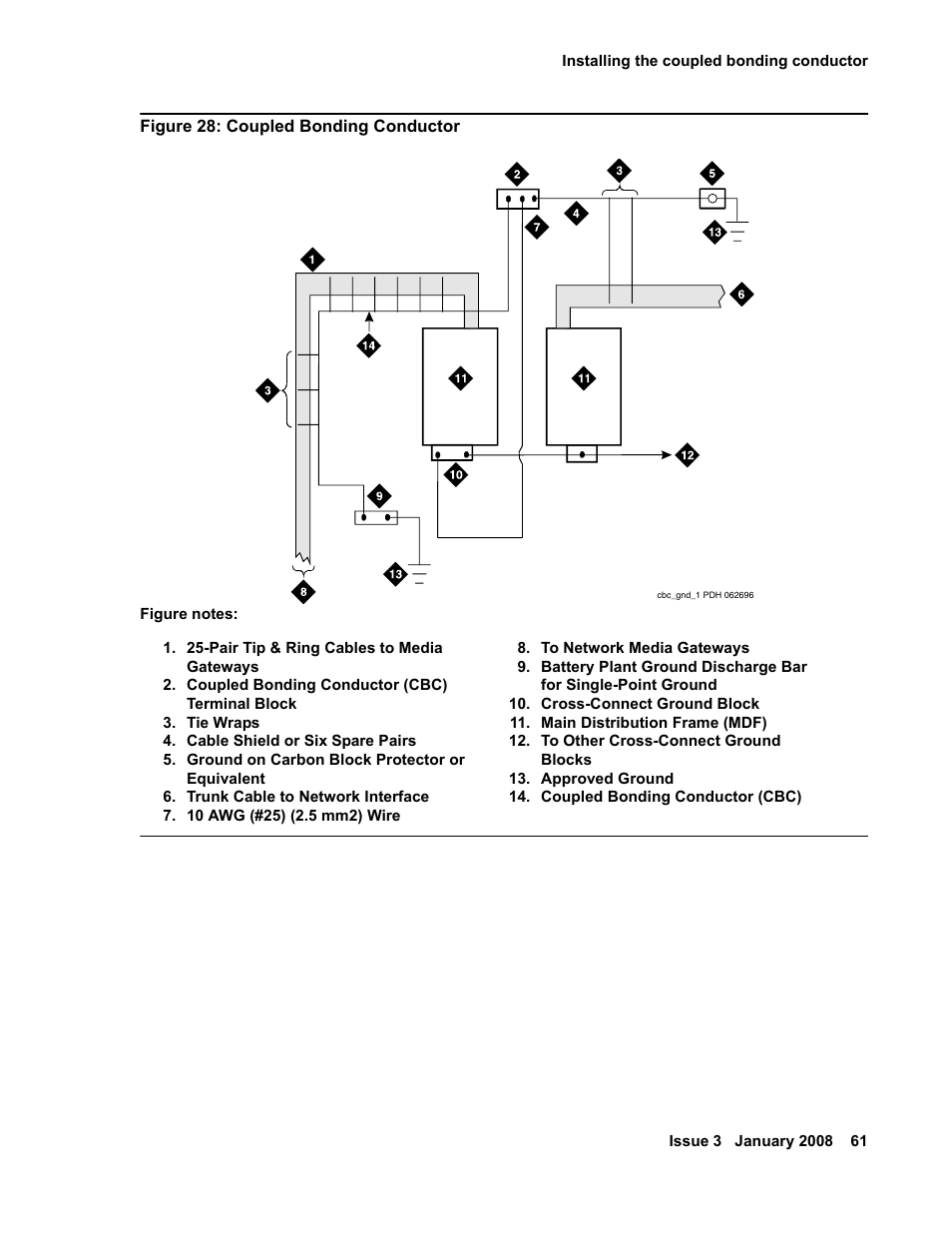 Installing the coupled bonding conductor

Figure 28: Coupled Bonding Conductor

2

3

5

4

7

13

1

6

14

3

11

11

12

10

9

13

8

cbc_gnd_1 PDH 062696

Figure notes:

1. 25-Pair Tip & Ring Cables to Media Gateways
2. Coupled Bonding Conductor (CBC) Terminal Block
3. Tie Wraps
4. Cable Shield or Six Spare Pairs
5. Ground on Carbon Block Protector or Equivalent
6. Trunk Cable to Network Interface
7. 10 AWG (#25) (2.5 mm2) Wire

8. To Network Media Gateways
9. Battery Plant Ground Discharge Bar for Single-Point Ground
10. Cross-Connect Ground Block
11. Main Distribution Frame (MDF)
12. To Other Cross-Connect Ground Blocks
13. Approved Ground
14. Coupled Bonding Conductor (CBC)

Issue 3 January 2008 61