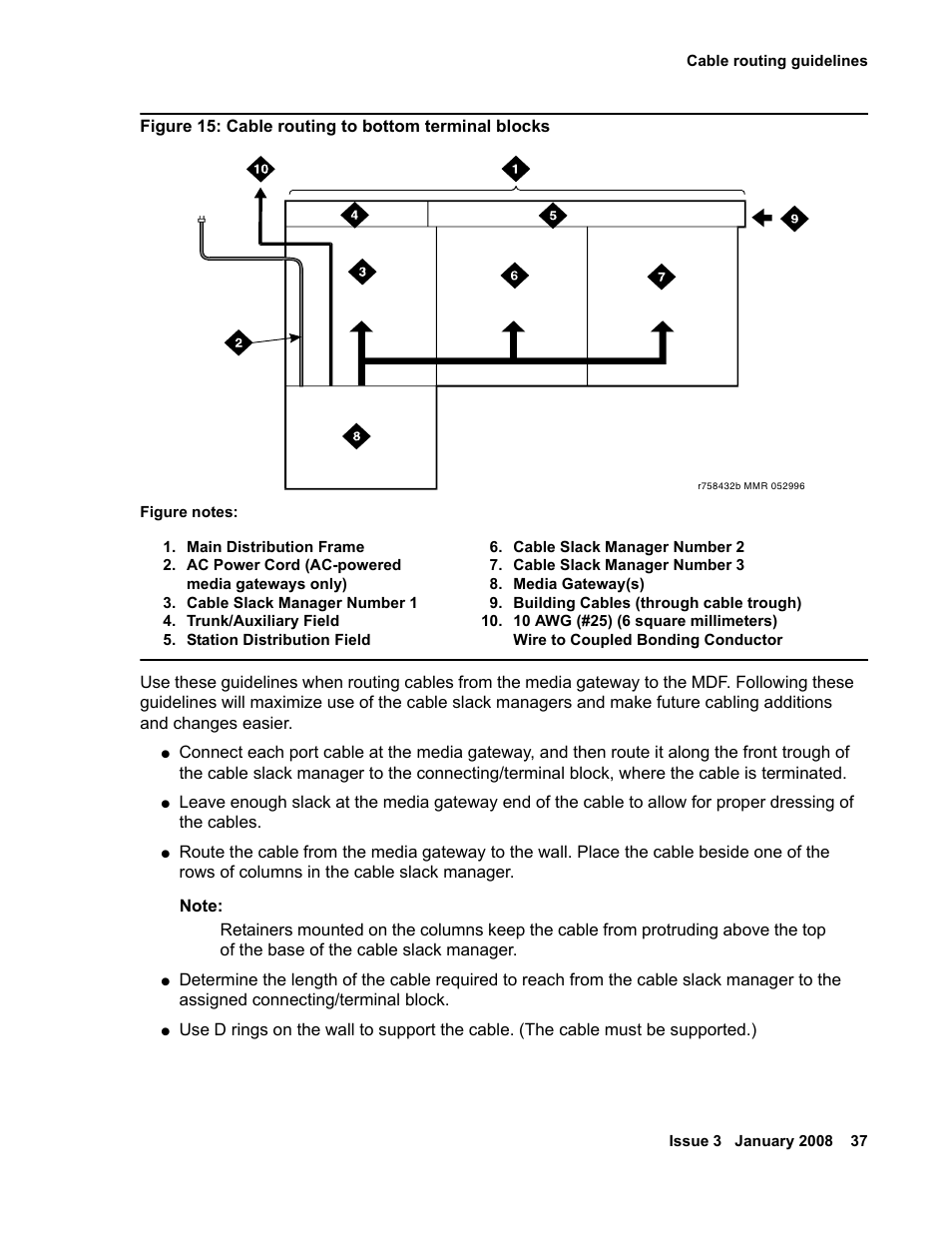 Cable routing guidelines

Figure 15: Cable routing to bottom terminal blocks

10
1
4
5
9
3
6
7
2
8
r758432b MMR 052996

Figure notes:

1. Main Distribution Frame
2. AC Power Cord (AC-powered media gateways only)
3. Cable Slack Manager Number 1
4. Trunk/Auxiliary Field
5. Station Distribution Field
6. Cable Slack Manager Number 2
7. Cable Slack Manager Number 3
8. Media Gateway(s)
9. Building Cables (through cable trough)
10. 10 AWG (#25) (6 square millimeters) Wire to Coupled Bonding Conductor

Use these guidelines when routing cables from the media gateway to the MDF. Following these guidelines will maximize use of the cable slack managers and make future cabling additions and changes easier.

● Connect each port cable at the media gateway, and then route it along the front trough of the cable slack manager to the connecting/terminal block, where the cable is terminated.

● Leave enough slack at the media gateway end of the cable to allow for proper dressing of the cables.

● Route the cable from the media gateway to the wall. Place the cable beside one of the rows of columns in the cable slack manager.

Note:
Retainers mounted on the columns keep the cable from protruding above the top of the base of the cable slack manager.

● Determine the length of the cable required to reach from the cable slack manager to the assigned connecting/terminal block.

● Use D rings on the wall to support the cable. (The cable must be supported.)

Issue 3 January 2008 37