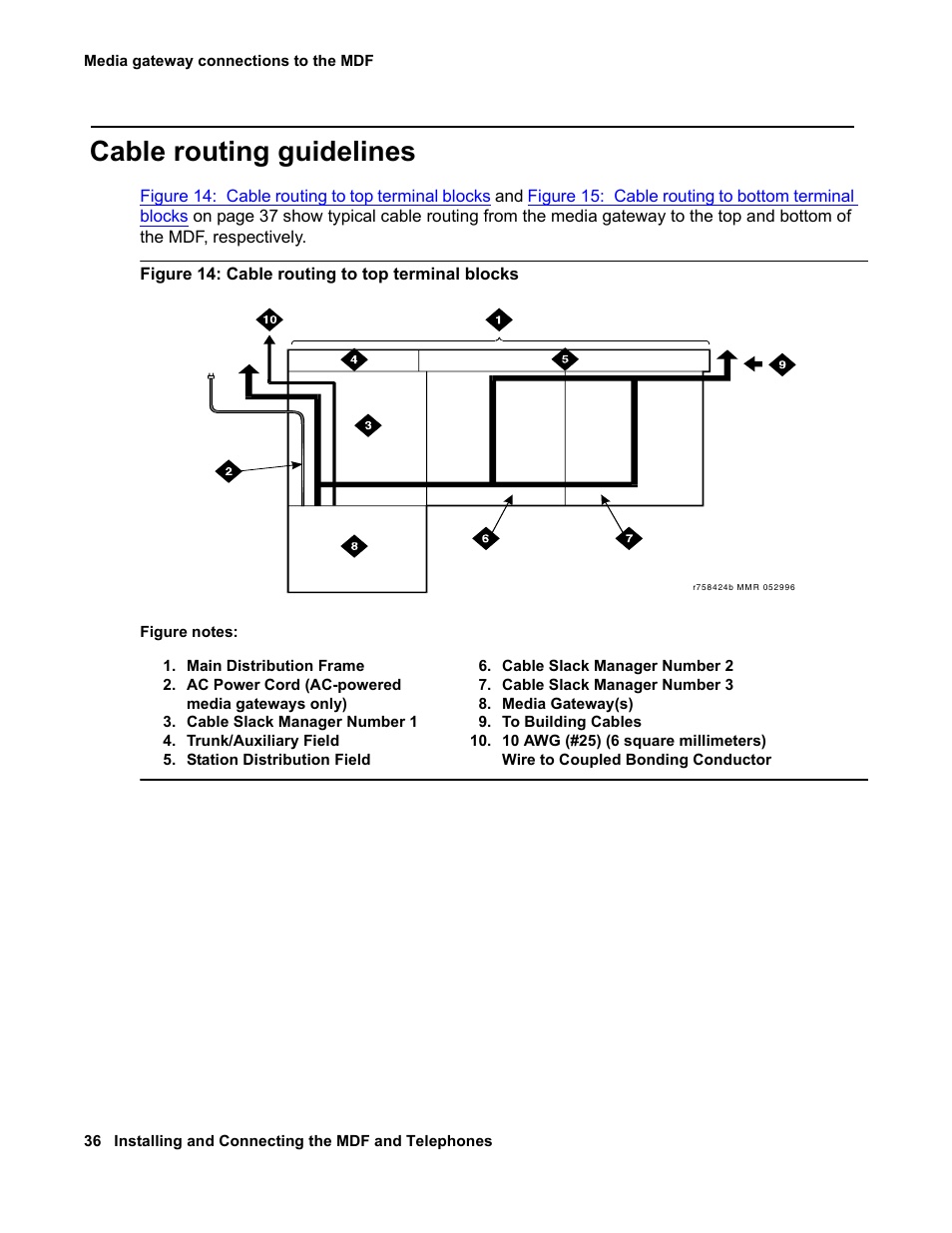 Media gateway connections to the MDF

Cable routing guidelines

Figure 14: Cable routing to top terminal blocks and Figure 15: Cable routing to bottom terminal blocks on page 37 show typical cable routing from the media gateway to the top and bottom of the MDF, respectively.

Figure 14: Cable routing to top terminal blocks

10
1
4
5
9
3
2
8
6
7
r758424b MMR 052996

Figure notes:

1. Main Distribution Frame
2. AC Power Cord (AC-powered media gateways only)
3. Cable Slack Manager Number 1
4. Trunk/Auxiliary Field
5. Station Distribution Field

6. Cable Slack Manager Number 2
7. Cable Slack Manager Number 3
8. Media Gateway(s)
9. To Building Cables
10. 10 AWG (#25) (6 square millimeters) Wire to Coupled Bonding Conductor

36 Installing and Connecting the MDF and Telephones