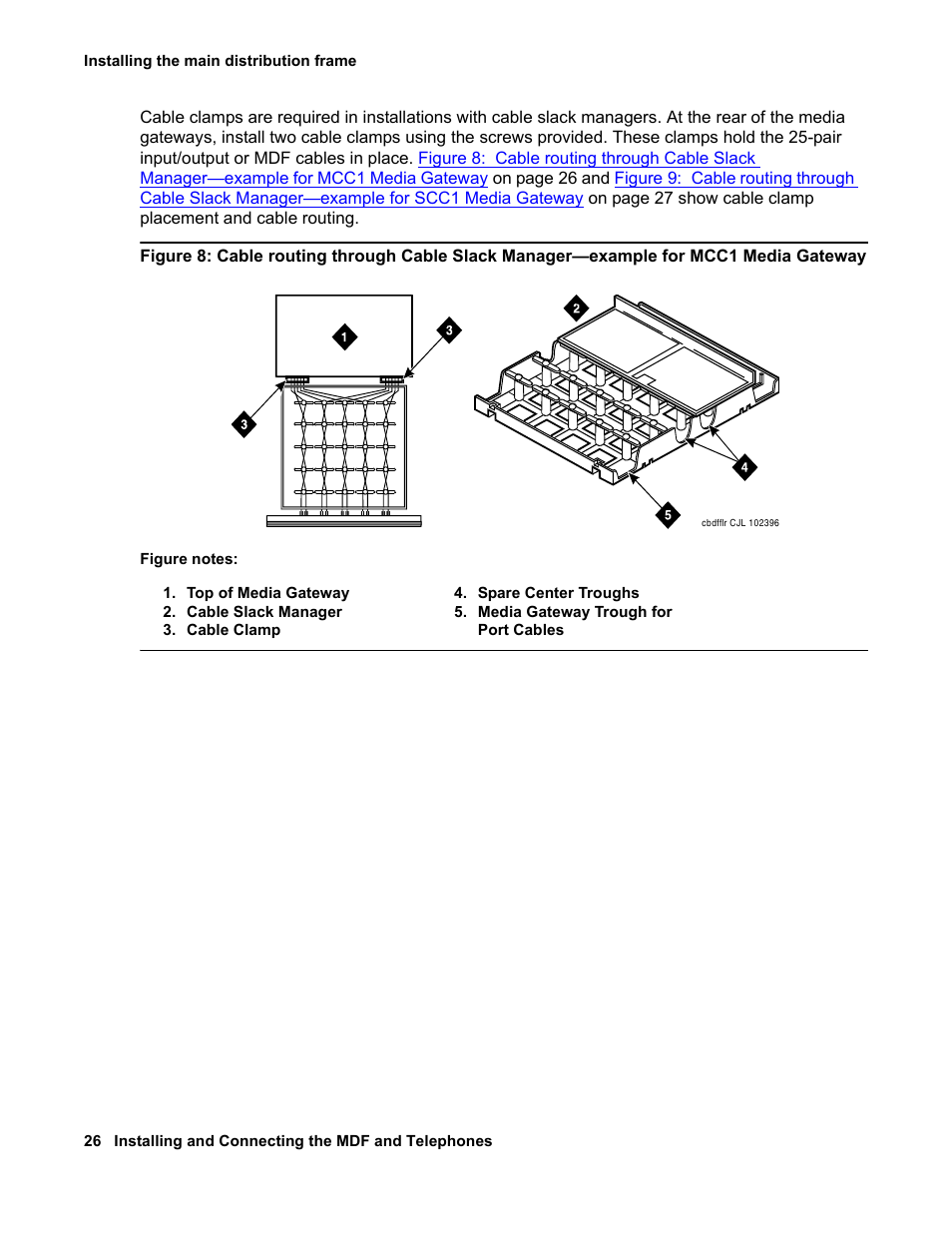 Installing the main distribution frame

Cable clamps are required in installations with cable slack managers. At the rear of the media gateways, install two cable clamps using the screws provided. These clamps hold the 25-pair input/output or MDF cables in place. Figure 8: Cable routing through Cable Slack Manager—example for MCC1 Media Gateway on page 26 and Figure 9: Cable routing through Cable Slack Manager—example for SCC1 Media Gateway on page 27 show cable clamp placement and cable routing.

Figure 8: Cable routing through Cable Slack Manager—example for MCC1 Media Gateway

1
3
3
2
4
5
cbdfflr CJL 102396

Figure notes:

1. Top of Media Gateway
2. Cable Slack Manager
3. Cable Clamp
4. Spare Center Troughs
5. Media Gateway Trough for Port Cables

26 Installing and Connecting the MDF and Telephones