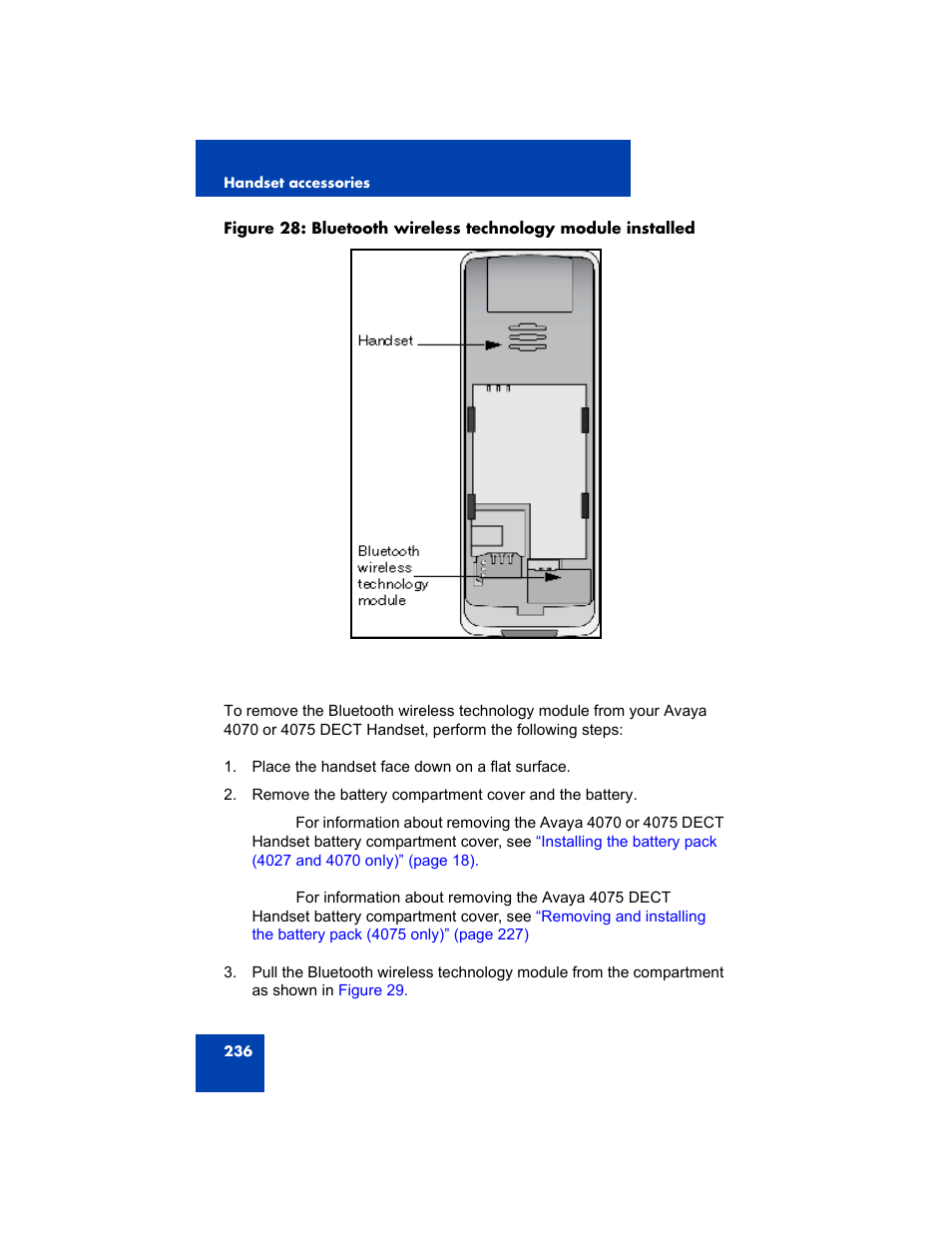 Handset accessories

Figure 28: Bluetooth wireless technology module installed

Handset

Bluetooth wireless technology module

To remove the Bluetooth wireless technology module from your Avaya 4070 or 4075 DECT Handset, perform the following steps:

1. Place the handset face down on a flat surface.

2. Remove the battery compartment cover and the battery.

For information about removing the Avaya 4070 or 4075 DECT Handset battery compartment cover, see “Installing the battery pack (4027 and 4070 only)” (page 18).

For information about removing the Avaya 4075 DECT Handset battery compartment cover, see “Removing and installing the battery pack (4075 only)” (page 227)

3. Pull the Bluetooth wireless technology module from the compartment as shown in Figure 29.

236