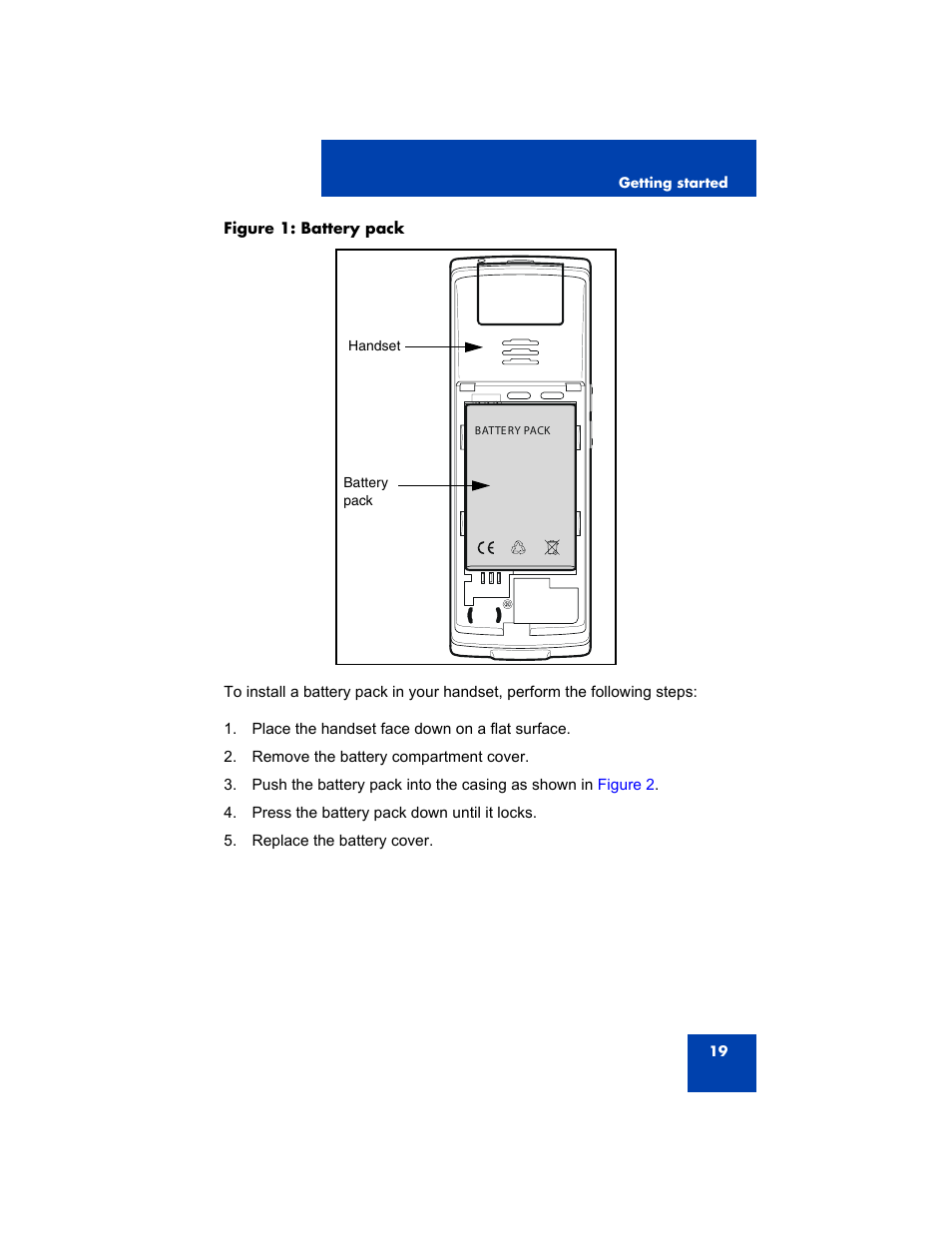 Getting started

Figure 1: Battery pack

Handset

BATTERY PACK

Battery pack

CE

To install a battery pack in your handset, perform the following steps:

1. Place the handset face down on a flat surface.
2. Remove the battery compartment cover.
3. Push the battery pack into the casing as shown in Figure 2.
4. Press the battery pack down until it locks.
5. Replace the battery cover.

19