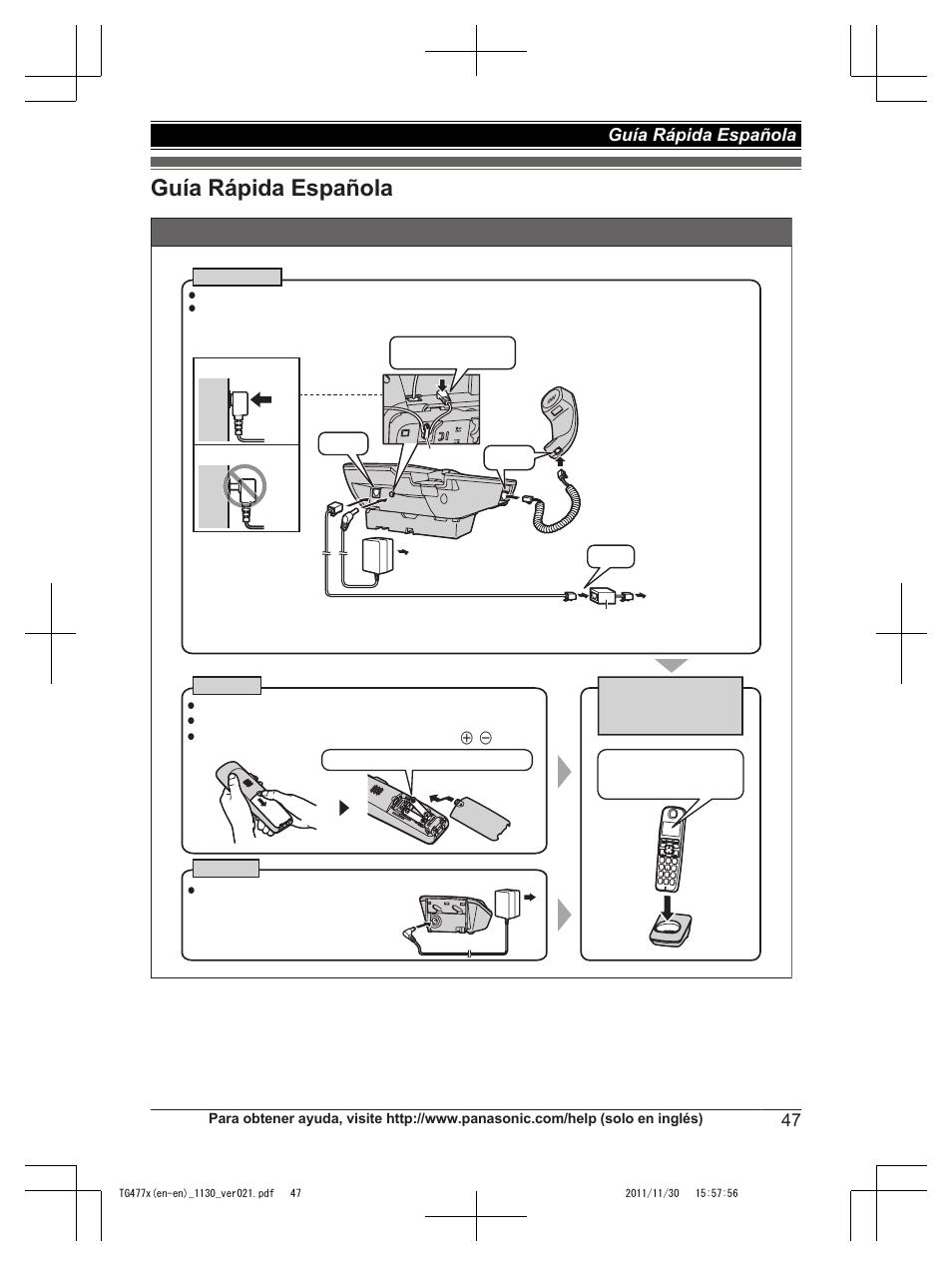 Guía Rápida Española

Guía Rápida Española

Para obtener ayuda, visite http://www.panasonic.com/help (solo en inglés)

47

TG477x(en-en)_1130_ver021.pdf 47

2011/11/30 15:57:56