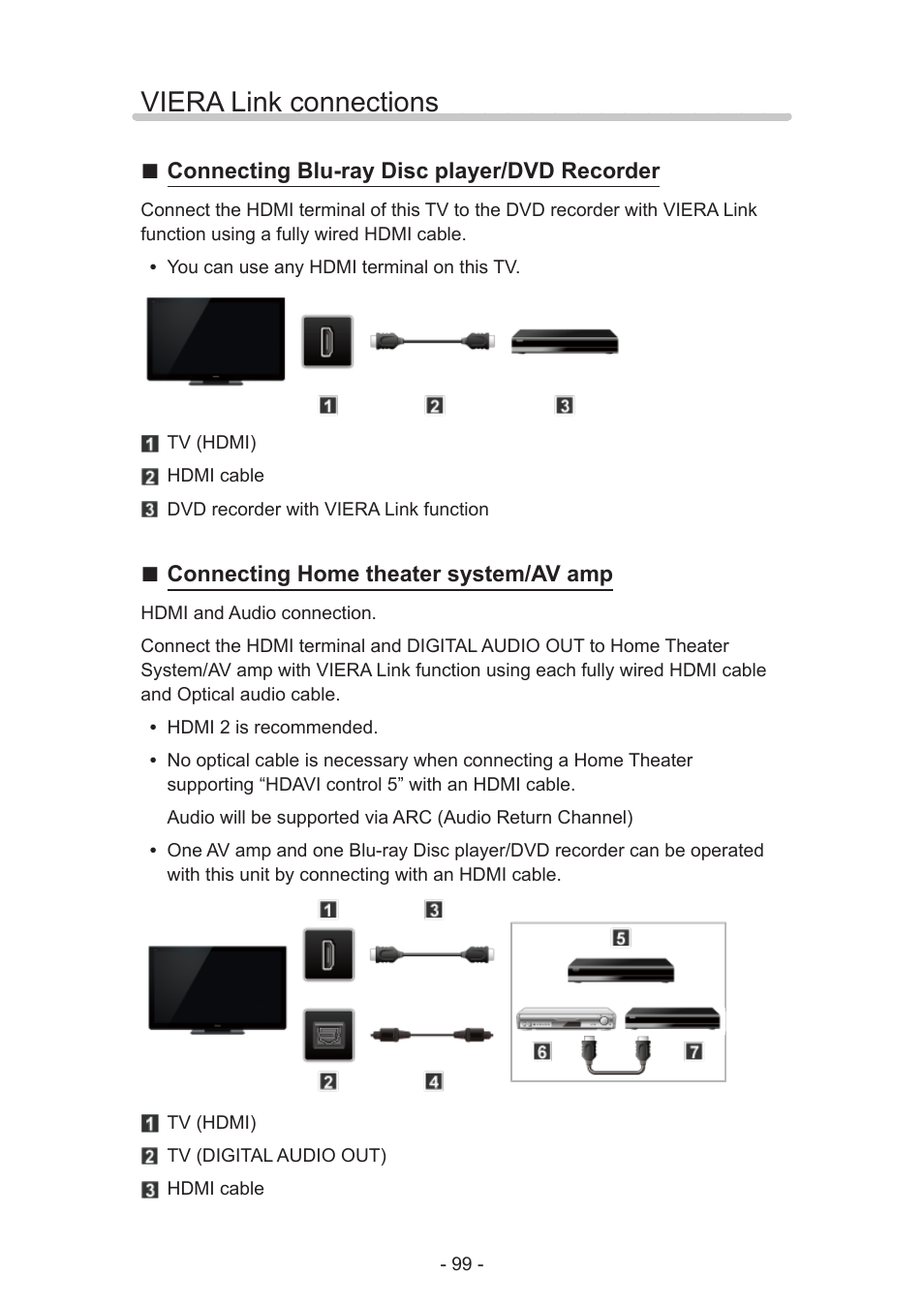 VIERA Link connections

■ Connecting Blu-ray Disc player/DVD Recorder

Connect the HDMI terminal of this TV to the DVD recorder with VIERA Link function using a fully wired HDMI cable.

• You can use any HDMI terminal on this TV.

1 2 3

1 TV (HDMI)

2 HDMI cable

3 DVD recorder with VIERA Link function

■ Connecting Home theater system/AV amp

HDMI and Audio connection.

Connect the HDMI terminal and DIGITAL AUDIO OUT to Home Theater System/AV amp with VIERA Link function using each fully wired HDMI cable and Optical audio cable.

• HDMI 2 is recommended.

• No optical cable is necessary when connecting a Home Theater supporting “HDAVI control 5” with an HDMI cable.

Audio will be supported via ARC (Audio Return Channel)

• One AV amp and one Blu-ray Disc player/DVD recorder can be operated with this unit by connecting with an HDMI cable.

1 3 5 6 7 2 4

1 TV (HDMI)

2 TV (DIGITAL AUDIO OUT)

3 HDMI cable

- 99 -