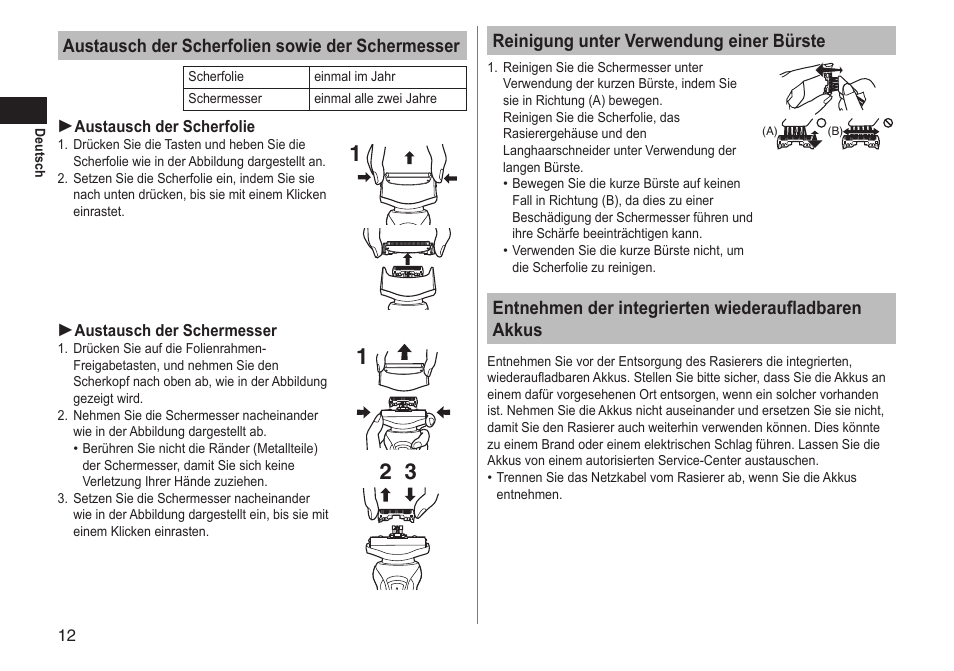 Deutsch

Austausch der Scherfolien sowie der Schermesser

| Scherfolie | einmal im Jahr |
|---|---|
| Schermesser | einmal alle zwei Jahre |

►Austausch der Scherfolie
1. Drücken Sie die Tasten und heben Sie die Scherfolie wie in der Abbildung dargestellt an.
2. Setzen Sie die Scherfolie ein, indem Sie sie nach unten drücken, bis sie mit einem Klicken einrastet.

1

►Austausch der Schermesser
1. Drücken Sie auf die Folienrahmen-Freigabetasten, und nehmen Sie den Scherkopf nach oben ab, wie in der Abbildung gezeigt wird.
2. Nehmen Sie die Schermesser nacheinander wie in der Abbildung dargestellt ab.
• Berühren Sie nicht die Ränder (Metallteile) der Schermesser, damit Sie sich keine Verletzung Ihrer Hände zuziehen.
3. Setzen Sie die Schermesser nacheinander wie in der Abbildung dargestellt ein, bis sie mit einem Klicken einrasten.

1

2 3

12

Reinigung unter Verwendung einer Bürste

1. Reinigen Sie die Schermesser unter Verwendung der kurzen Bürste, indem Sie sie in Richtung (A) bewegen.
Reinigen Sie die Scherfolie, das Rasierergehäuse und den Langhaarschneider unter Verwendung der langen Bürste.
• Bewegen Sie die kurze Bürste auf keinen Fall in Richtung (B), da dies zu einer Beschädigung der Schermesser führen und ihre Schärfe beeinträchtigen kann.
• Verwenden Sie die kurze Bürste nicht, um die Scherfolie zu reinigen.

(A) (B)

Entnehmen der integrierten wiederaufladbaren Akkus

Entnehmen Sie vor der Entsorgung des Rasierers die integrierten, wiederaufladbaren Akkus. Stellen Sie bitte sicher, dass Sie die Akkus an einem dafür vorgesehenen Ort entsorgen, wenn ein solcher vorhanden ist. Nehmen Sie die Akkus nicht auseinander und ersetzen Sie sie nicht, damit Sie den Rasierer auch weiterhin verwenden können. Dies könnte zu einem Brand oder einem elektrischen Schlag führen. Lassen Sie die Akkus von einem autorisierten Service-Center austauschen.
• Trennen Sie das Netzkabel vom Rasierer ab, wenn Sie die Akkus entnehmen.