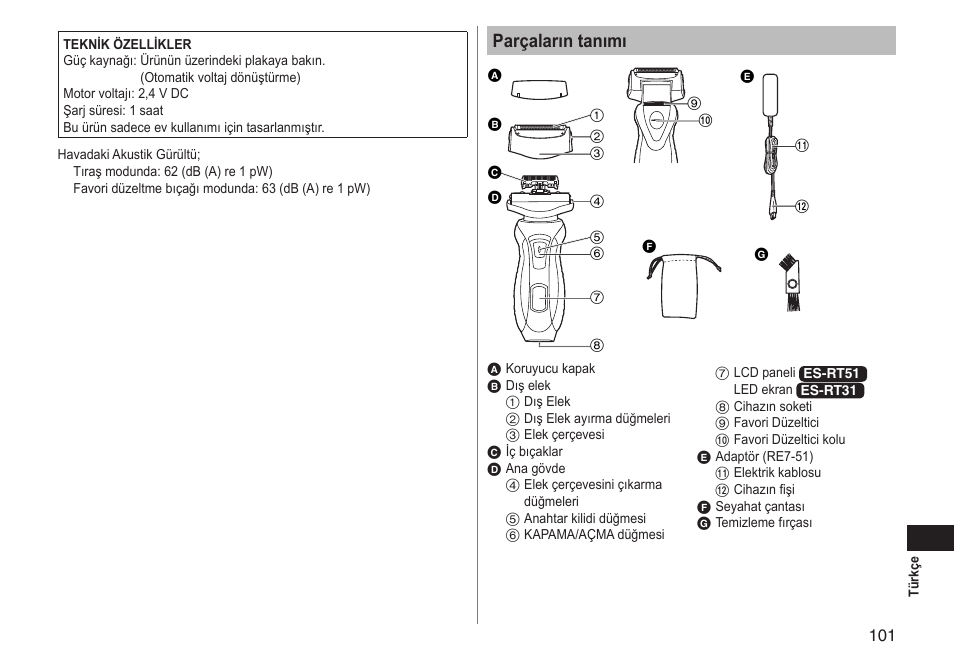 TEKNİK ÖZELLİKLER
Güç kaynağı: Ürünün üzerindeki plakaya bakın.
(Otomatik voltaj dönüştürme)
Motor voltajı: 2,4 V DC
Şarj süresi: 1 saat
Bu ürün sadece ev kullanımı için tasarlanmıştır.

Havadaki Akustik Gürültü;
Tıraş modunda: 62 (dB (A) re 1 pW)
Favori düzeltme bıçağı modunda: 63 (dB (A) re 1 pW)

Parçaların tanımı

A
B
①
②
③
C
D
④
⑤
⑥
⑦
⑧
⑨
⑩
E
⑪
⑫
F
G

A Koruyucu kapak
B Dış elek
① Dış Elek
② Dış Elek ayırma düğmeleri
③ Elek çerçevesi
C İç bıçaklar
D Ana gövde
④ Elek çerçevesini çıkarma düğmeleri
⑤ Anahtar kilidi düğmesi
⑥ KAPAMA/AÇMA düğmesi
⑦ LCD paneli ES-RT51
LED ekran ES-RT31
⑧ Cihazın soketi
⑨ Favori Düzeltici
⑩ Favori Düzeltici kolu
E Adaptör (RE7-51)
⑪ Elektrik kablosu
⑫ Cihazın fişi
F Seyahat çantası
G Temizleme fırçası

Türkçe

101