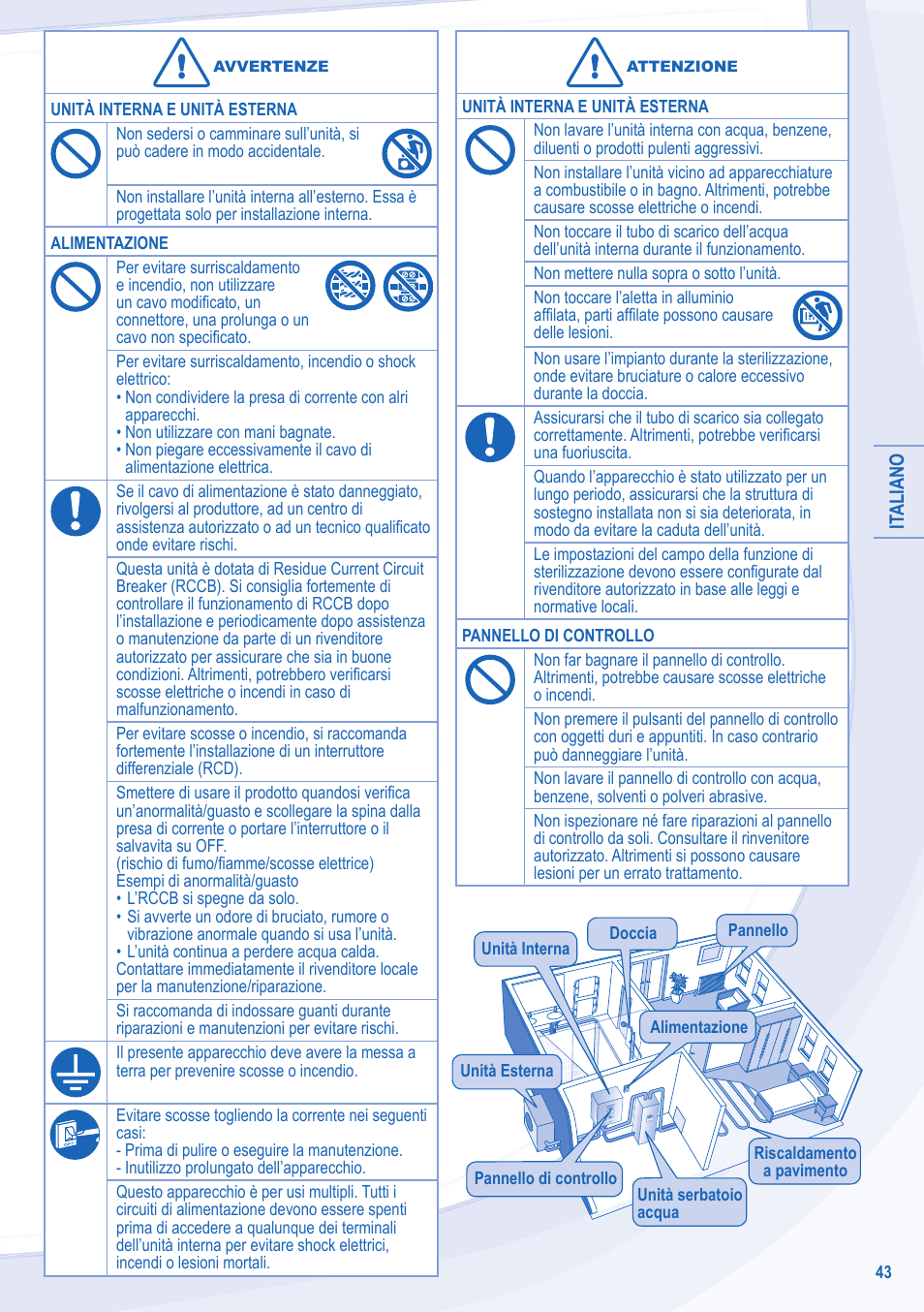 AVVERTENZE

UNITÀ INTERNA E UNITÀ ESTERNA

Non sedersi o camminare sull'unità, si può cadere in modo accidentale.

Non installare l'unità interna all'esterno. Essa è progettata solo per installazione interna.

ALIMENTAZIONE

Per evitare surriscaldamento e incendio, non utilizzare un cavo modificato, un connettore, una prolunga o un cavo non specificato.

Per evitare surriscaldamento, incendio o shock elettrico:
• Non condividere la presa di corrente con alri apparecchi.
• Non utilizzare con mani bagnate.
• Non piegare eccessivamente il cavo di alimentazione elettrica.

Se il cavo di alimentazione è stato danneggiato, rivolgersi al produttore, ad un centro di assistenza autorizzato o ad un tecnico qualificato onde evitare rischi.

Questa unità è dotata di Residue Current Circuit Breaker (RCCB). Si consiglia fortemente di controllare il funzionamento di RCCB dopo l'installazione e periodicamente dopo assistenza o manutenzione da parte di un rivenditore autorizzato per assicurare che sia in buone condizioni. Altrimenti, potrebbero verificarsi scosse elettriche o incendi in caso di malfunzionamento.

Per evitare scosse o incendio, si raccomanda fortemente l'installazione di un interruttore differenziale (RCD).

Smettere di usare il prodotto quandosi verifica un'anormalità/guasto e scollegare la spina dalla presa di corrente o portare l'interruttore o il salvavita su OFF.
(rischio di fumo/fiamme/scosse elettrice)
Esempi di anormalità/guasto
• L'RCCB si spegne da solo.
• Si avverte un odore di bruciato, rumore o vibrazione anormale quando si usa l'unità.
• L'unità continua a perdere acqua calda.
Contattare immediatamente il rivenditore locale per la manutenzione/riparazione.

Si raccomanda di indossare guanti durante riparazioni e manutenzioni per evitare rischi.

Il presente apparecchio deve avere la messa a terra per prevenire scosse o incendio.

Evitare scosse togliendo la corrente nei seguenti casi:
- Prima di pulire o eseguire la manutenzione.
- Inutilizzo prolungato dell'apparecchio.

Questo apparecchio è per usi multipli. Tutti i circuiti di alimentazione devono essere spenti prima di accedere a qualunque dei terminali dell'unità interna per evitare shock elettrici, incendi o lesioni mortali.

ATTENZIONE

UNITÀ INTERNA E UNITÀ ESTERNA

Non lavare l'unità interna con acqua, benzene, diluenti o prodotti pulenti aggressivi.

Non installare l'unità vicino ad apparecchiature a combustibile o in bagno. Altrimenti, potrebbe causare scosse elettriche o incendi.

Non toccare il tubo di scarico dell'acqua dell'unità interna durante il funzionamento.

Non mettere nulla sopra o sotto l'unità.

Non toccare l'aletta in alluminio affilata, parti affilate possono causare delle lesioni.

Non usare l'impianto durante la sterilizzazione, onde evitare bruciature o calore eccessivo durante la doccia.

Assicurarsi che il tubo di scarico sia collegato correttamente. Altrimenti, potrebbe verificarsi una fuoriuscita.

Quando l'apparecchio è stato utilizzato per un lungo periodo, assicurarsi che la struttura di sostegno installata non si sia deteriorata, in modo da evitare la caduta dell'unità.

Le impostazioni del campo della funzione di sterilizzazione devono essere configurate dal rivenditore autorizzato in base alle leggi e normative locali.

PANNELLO DI CONTROLLO

Non far bagnare il pannello di controllo. Altrimenti, potrebbe causare scosse elettriche o incendi.

Non premere il pulsanti del pannello di controllo con oggetti duri e appuntiti. In caso contrario può danneggiare l'unità.

Non lavare il pannello di controllo con acqua, benzene, solventi o polveri abrasive.

Non ispezionare né fare riparazioni al pannello di controllo da soli. Consultare il rinvenitore autorizzato. Altrimenti si possono causare lesioni per un errato trattamento.

Unità Interna
Doccia
Pannello
Alimentazione
Unità Esterna
Pannello di controllo
Unità serbatoio acqua
Riscaldamento a pavimento

ITALIANO

43