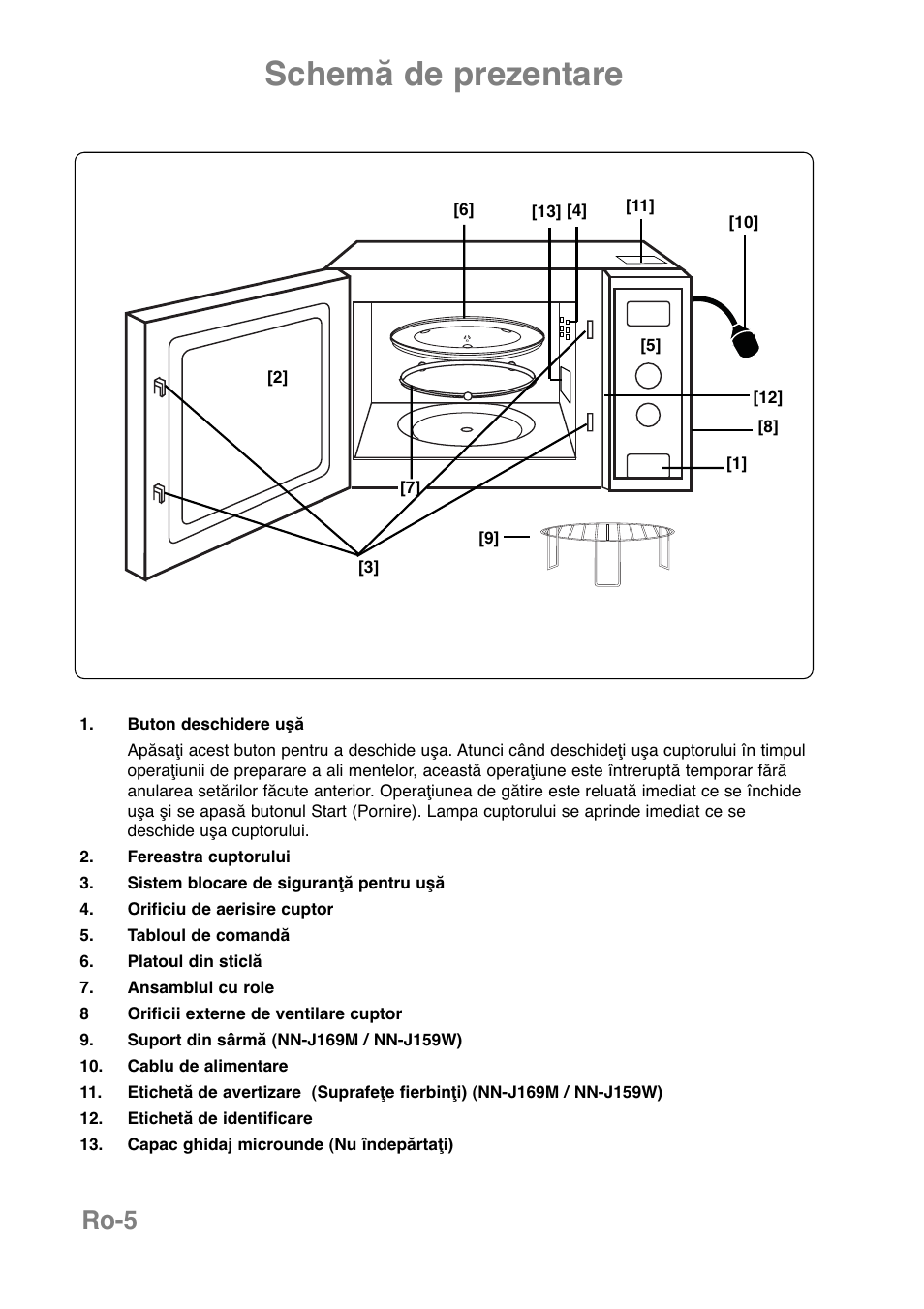 Schemă de prezentare

[6] [13] [4] [11] [10] [2] [5] [12] [8] [1] [7] [9] [3]

1. Buton deschidere uşă

Apăsaţi acest buton pentru a deschide uşa. Atunci când deschideţi uşa cuptorului în timpul operaţiunii de preparare a ali mentelor, această operaţiune este întreruptă temporar fără anularea setărilor făcute anterior. Operaţiunea de gătire este reluată imediat ce se închide uşa şi se apasă butonul Start (Pornire). Lampa cuptorului se aprinde imediat ce se deschide uşa cuptorului.

2. Fereastra cuptorului

3. Sistem blocare de siguranţă pentru uşă

4. Orificiu de aerisire cuptor

5. Tabloul de comandă

6. Platoul din sticlă

7. Ansamblul cu role

8 Orificii externe de ventilare cuptor

9. Suport din sârmă (NN-J169M / NN-J159W)

10. Cablu de alimentare

11. Etichetă de avertizare (Suprafeţe fierbinţi) (NN-J169M / NN-J159W)

12. Etichetă de identificare

13. Capac ghidaj microunde (Nu îndepărtaţi)

Ro-5