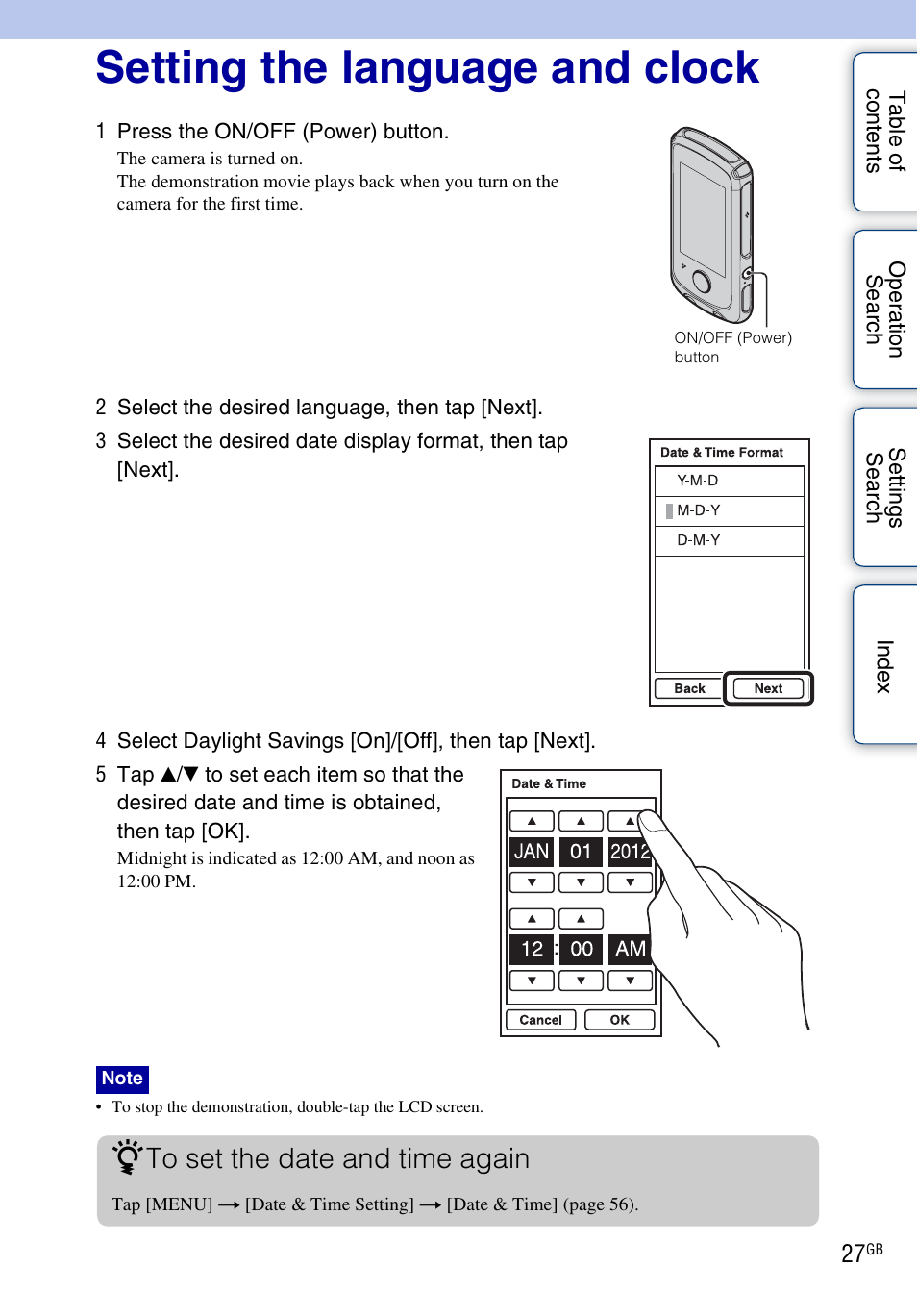 Setting the language and clock

1 Press the ON/OFF (Power) button.
The camera is turned on.
The demonstration movie plays back when you turn on the camera for the first time.

ON/OFF (Power) button

2 Select the desired language, then tap [Next].

3 Select the desired date display format, then tap [Next].

Date & Time Format
Y-M-D
M-D-Y
D-M-Y
Back
Next

4 Select Daylight Savings [On]/[Off], then tap [Next].

5 Tap ▲/▼ to set each item so that the desired date and time is obtained, then tap [OK].
Midnight is indicated as 12:00 AM, and noon as 12:00 PM.

Date & Time
JAN 01 2012
12 : 00 AM
Cancel
OK

Note
• To stop the demonstration, double-tap the LCD screen.

To set the date and time again
Tap [MENU] → [Date & Time Setting] → [Date & Time] (page 56).

Table of contents
Operation Search
Settings Search
Index

27GB