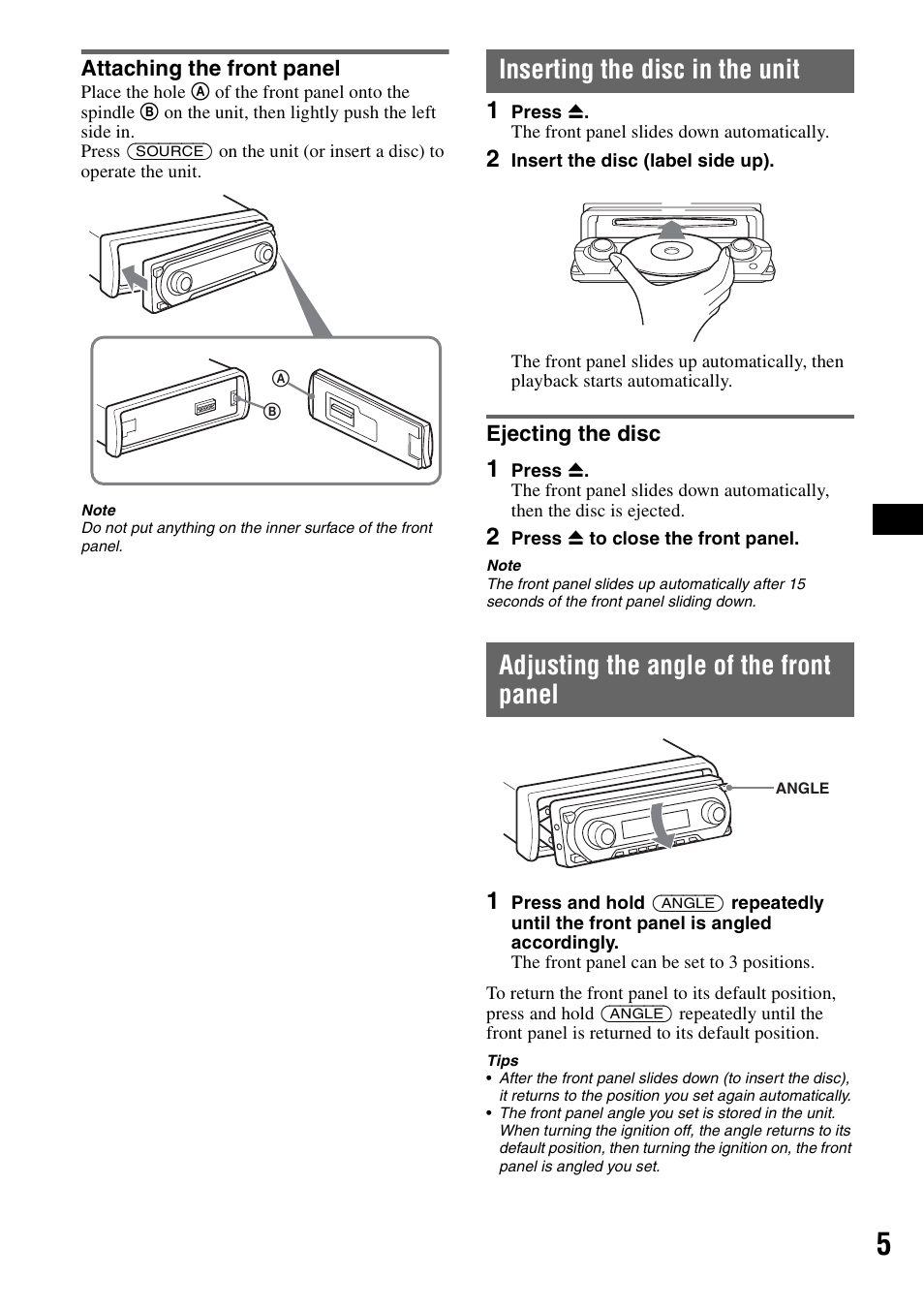 Attaching the front panel

Place the hole Ⓐ of the front panel onto the spindle Ⓑ on the unit, then lightly push the left side in.
Press (SOURCE) on the unit (or insert a disc) to operate the unit.

A
B

Note
Do not put anything on the inner surface of the front panel.

Inserting the disc in the unit

1 Press ⏏.
The front panel slides down automatically.

2 Insert the disc (label side up).

The front panel slides up automatically, then playback starts automatically.

Ejecting the disc

1 Press ⏏.
The front panel slides down automatically, then the disc is ejected.

2 Press ⏏ to close the front panel.

Note
The front panel slides up automatically after 15 seconds of the front panel sliding down.

Adjusting the angle of the front panel

ANGLE

1 Press and hold (ANGLE) repeatedly until the front panel is angled accordingly.
The front panel can be set to 3 positions.

To return the front panel to its default position, press and hold (ANGLE) repeatedly until the front panel is returned to its default position.

Tips
• After the front panel slides down (to insert the disc), it returns to the position you set again automatically.
• The front panel angle you set is stored in the unit. When turning the ignition off, the angle returns to its default position, then turning the ignition on, the front panel is angled you set.

5