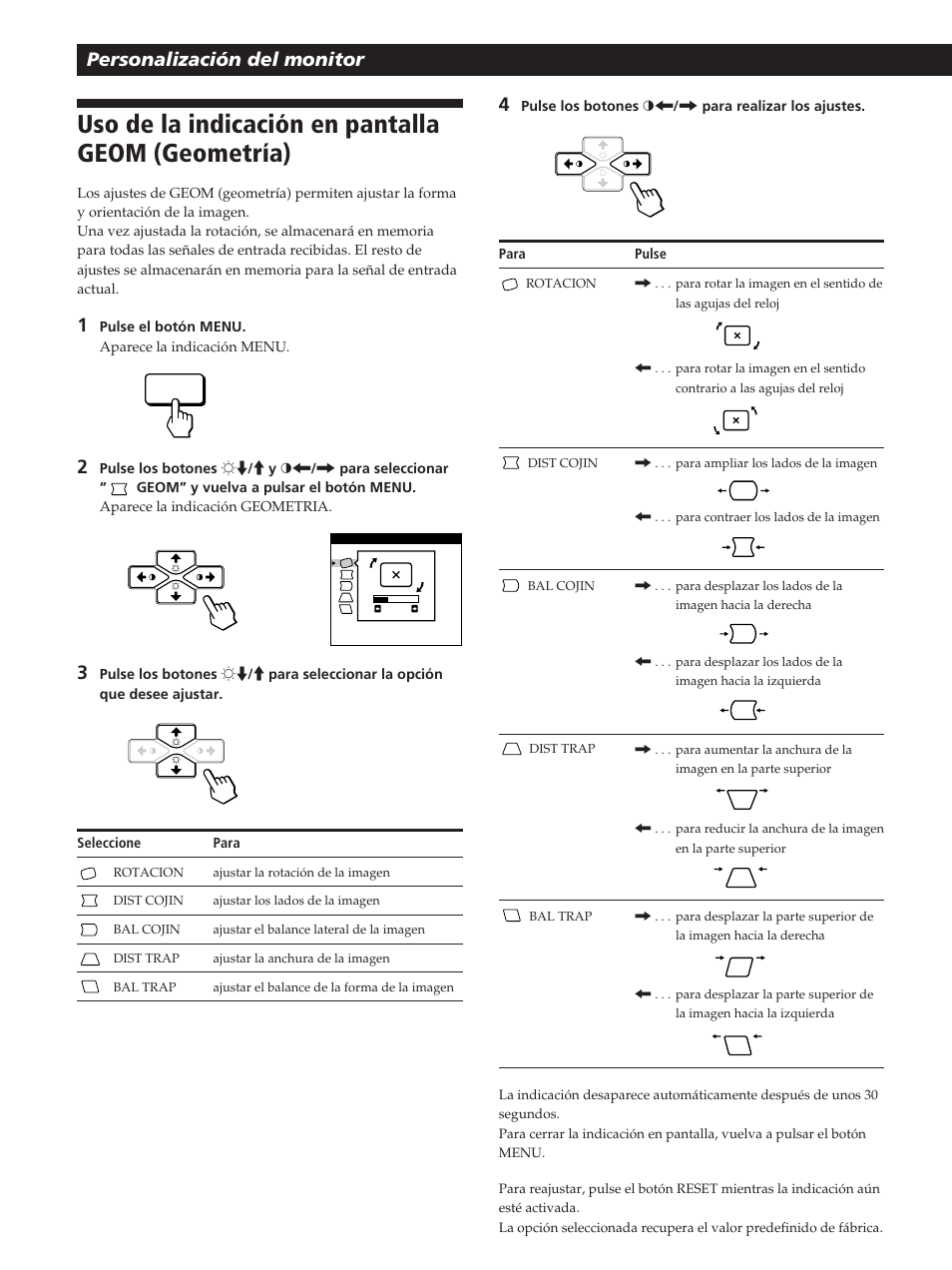 Personalización del monitor

Uso de la indicación en pantalla GEOM (Geometría)

Los ajustes de GEOM (geometría) permiten ajustar la forma y orientación de la imagen.
Una vez ajustada la rotación, se almacenará en memoria para todas las señales de entrada recibidas. El resto de ajustes se almacenarán en memoria para la señal de entrada actual.

1 Pulse el botón MENU.
Aparece la indicación MENU.

2 Pulse los botones ☼↓/↑ y ◑←/→ para seleccionar " GEOM" y vuelva a pulsar el botón MENU.
Aparece la indicación GEOMETRIA.

3 Pulse los botones ☼↓/↑ para seleccionar la opción que desee ajustar.

| Seleccione | Para |
|---|---|
| ROTACION | ajustar la rotación de la imagen |
| DIST COJIN | ajustar los lados de la imagen |
| BAL COJIN | ajustar el balance lateral de la imagen |
| DIST TRAP | ajustar la anchura de la imagen |
| BAL TRAP | ajustar el balance de la forma de la imagen |

4 Pulse los botones ◑←/→ para realizar los ajustes.

| Para | Pulse |
|---|---|
| ROTACION | → . . . para rotar la imagen en el sentido de las agujas del reloj<br>← . . . para rotar la imagen en el sentido contrario a las agujas del reloj |
| DIST COJIN | → . . . para ampliar los lados de la imagen<br>← . . . para contraer los lados de la imagen |
| BAL COJIN | → . . . para desplazar los lados de la imagen hacia la derecha<br>← . . . para desplazar los lados de la imagen hacia la izquierda |
| DIST TRAP | → . . . para aumentar la anchura de la imagen en la parte superior<br>← . . . para reducir la anchura de la imagen en la parte superior |
| BAL TRAP | → . . . para desplazar la parte superior de la imagen hacia la derecha<br>← . . . para desplazar la parte superior de la imagen hacia la izquierda |

La indicación desaparece automáticamente después de unos 30 segundos.
Para cerrar la indicación en pantalla, vuelva a pulsar el botón MENU.

Para reajustar, pulse el botón RESET mientras la indicación aún esté activada.
La opción seleccionada recupera el valor predefinido de fábrica.