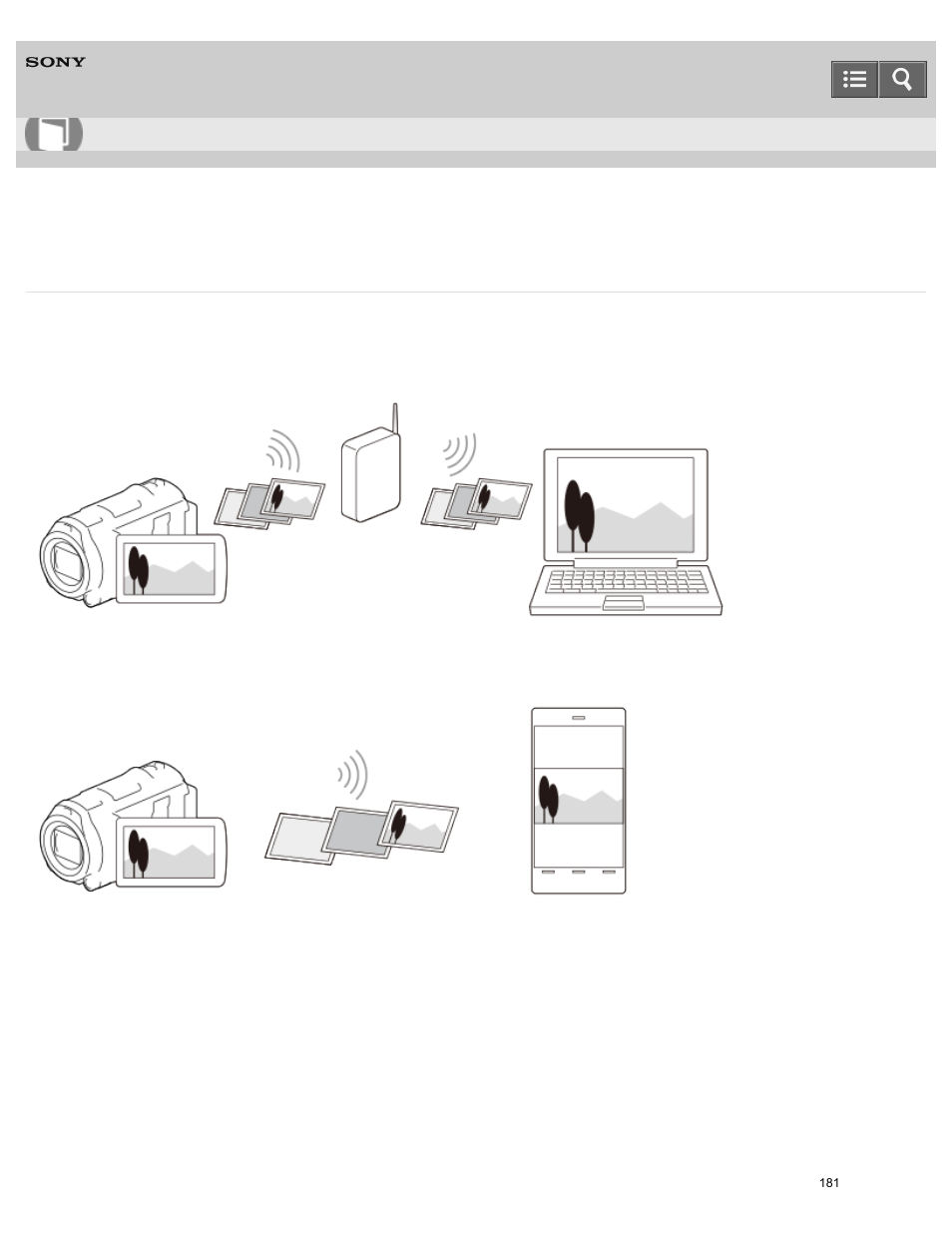 SONY

181