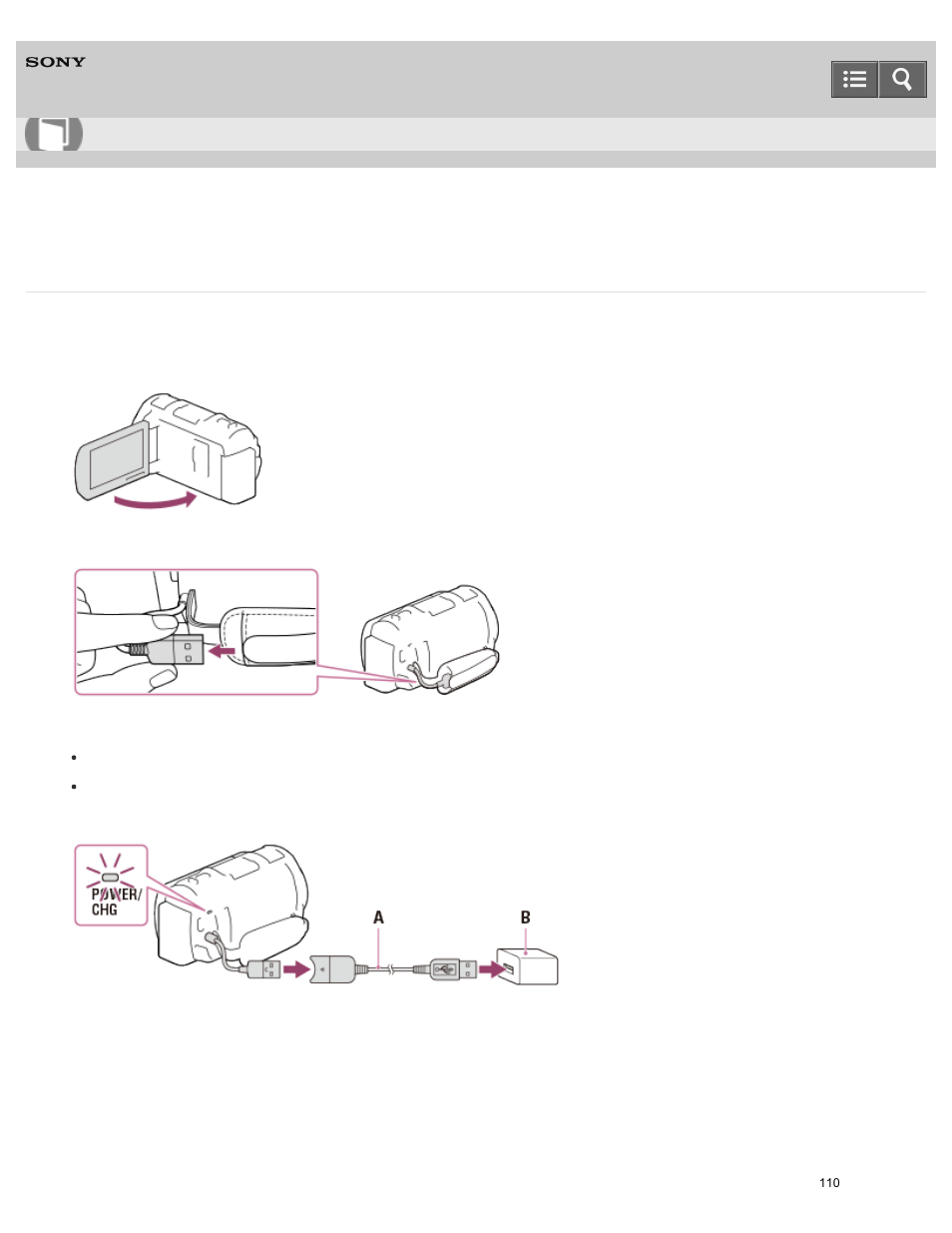 SONY

POWER/
CHG

A

B

110