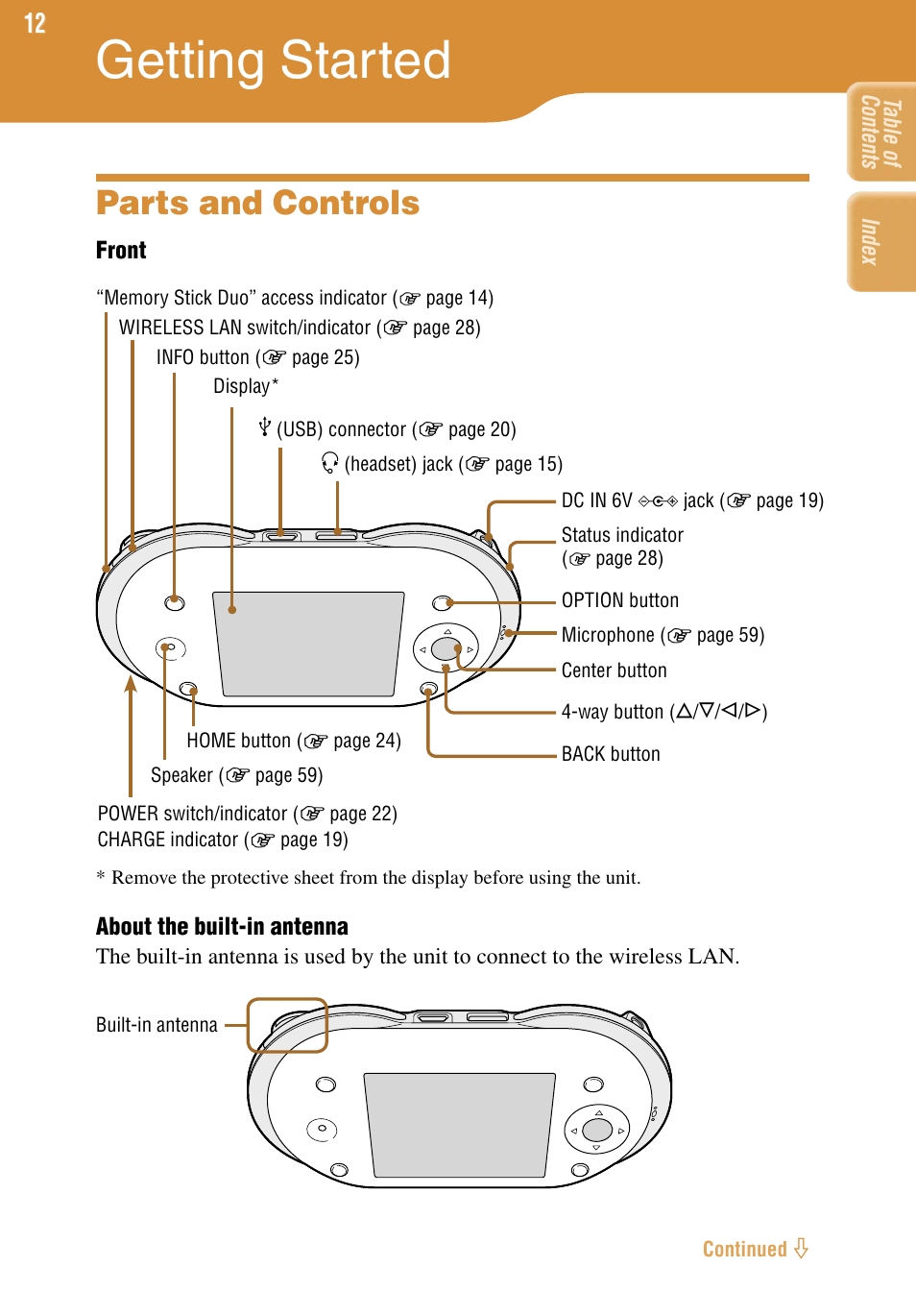 12

Getting Started

Table of Contents

Index

Parts and Controls

Front

“Memory Stick Duo” access indicator (☞ page 14)
WIRELESS LAN switch/indicator (☞ page 28)
INFO button (☞ page 25)
Display*
(USB) connector (☞ page 20)
(headset) jack (☞ page 15)
DC IN 6V jack (☞ page 19)
Status indicator (☞ page 28)
OPTION button
Microphone (☞ page 59)
Center button
4-way button (△/▽/◁/▷)
BACK button
HOME button (☞ page 24)
Speaker (☞ page 59)
POWER switch/indicator (☞ page 22)
CHARGE indicator (☞ page 19)

* Remove the protective sheet from the display before using the unit.

About the built-in antenna

The built-in antenna is used by the unit to connect to the wireless LAN.

Built-in antenna

Continued ⇩