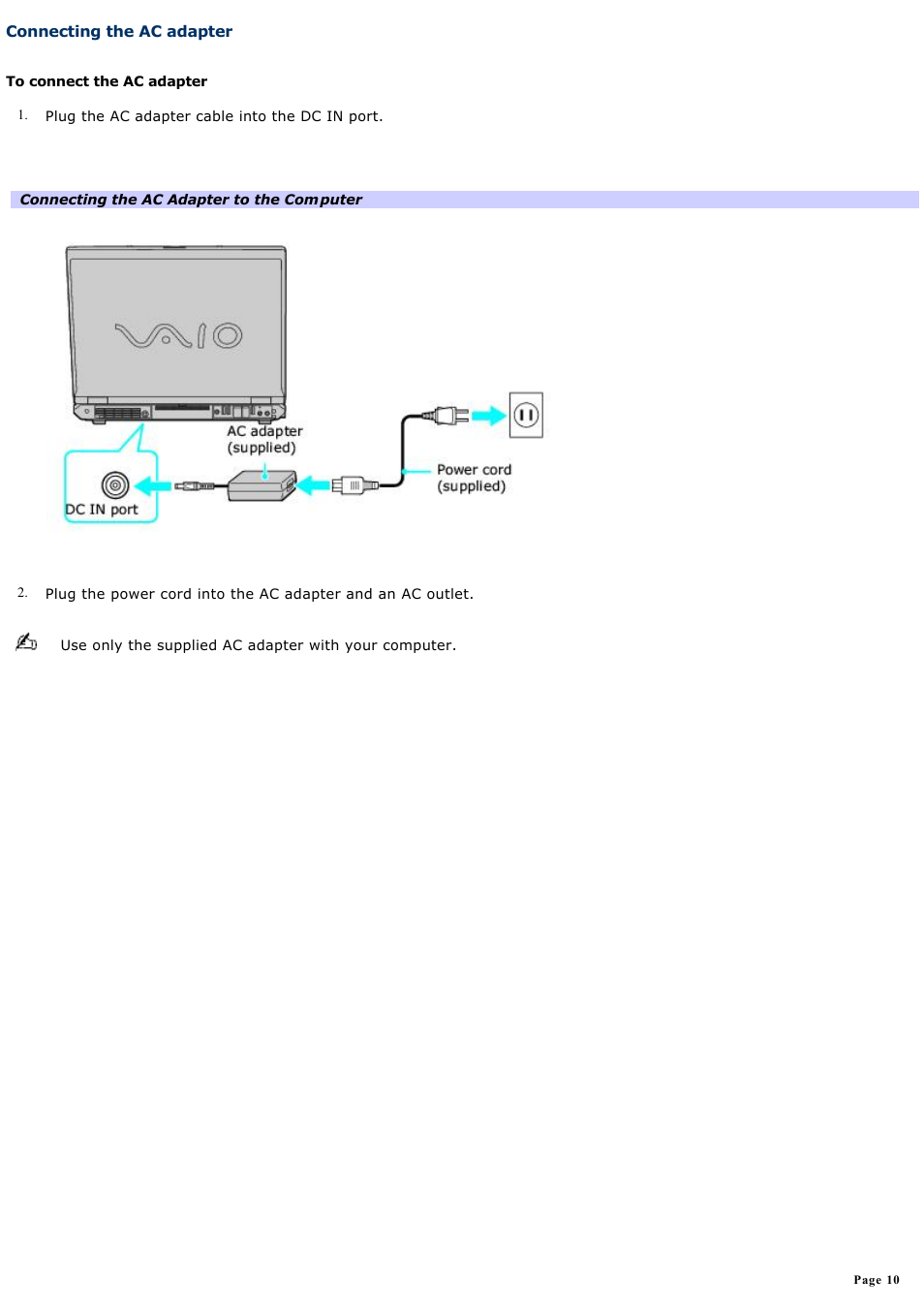 Connecting the AC adapter

To connect the AC adapter

1. Plug the AC adapter cable into the DC IN port.

Connecting the AC Adapter to the Computer

VAIO

AC adapter (supplied)

Power cord (supplied)

DC IN port

2. Plug the power cord into the AC adapter and an AC outlet.

Use only the supplied AC adapter with your computer.

Page 10