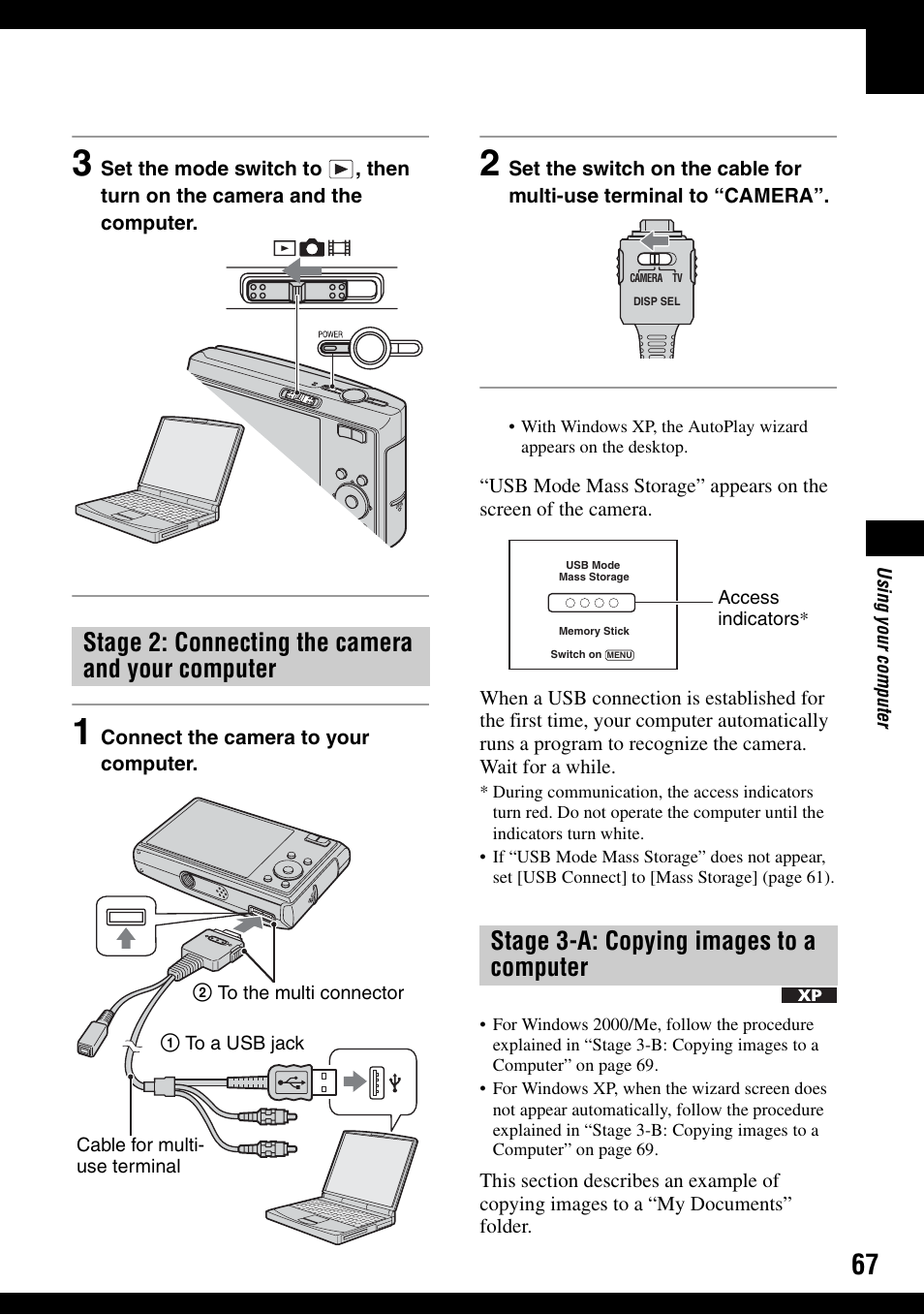 3 Set the mode switch to ▶, then turn on the camera and the computer.

POWER

Stage 2: Connecting the camera and your computer

1 Connect the camera to your computer.

② To the multi connector

① To a USB jack

Cable for multi-use terminal

2 Set the switch on the cable for multi-use terminal to “CAMERA”.

CAMERA TV
DISP SEL

• With Windows XP, the AutoPlay wizard appears on the desktop.

“USB Mode Mass Storage” appears on the screen of the camera.

USB Mode
Mass Storage

Memory Stick

Switch on MENU

Access indicators*

When a USB connection is established for the first time, your computer automatically runs a program to recognize the camera. Wait for a while.

* During communication, the access indicators turn red. Do not operate the computer until the indicators turn white.

• If “USB Mode Mass Storage” does not appear, set [USB Connect] to [Mass Storage] (page 61).

Stage 3-A: Copying images to a computer

XP

• For Windows 2000/Me, follow the procedure explained in “Stage 3-B: Copying images to a Computer” on page 69.

• For Windows XP, when the wizard screen does not appear automatically, follow the procedure explained in “Stage 3-B: Copying images to a Computer” on page 69.

This section describes an example of copying images to a “My Documents” folder.

Using your computer

67