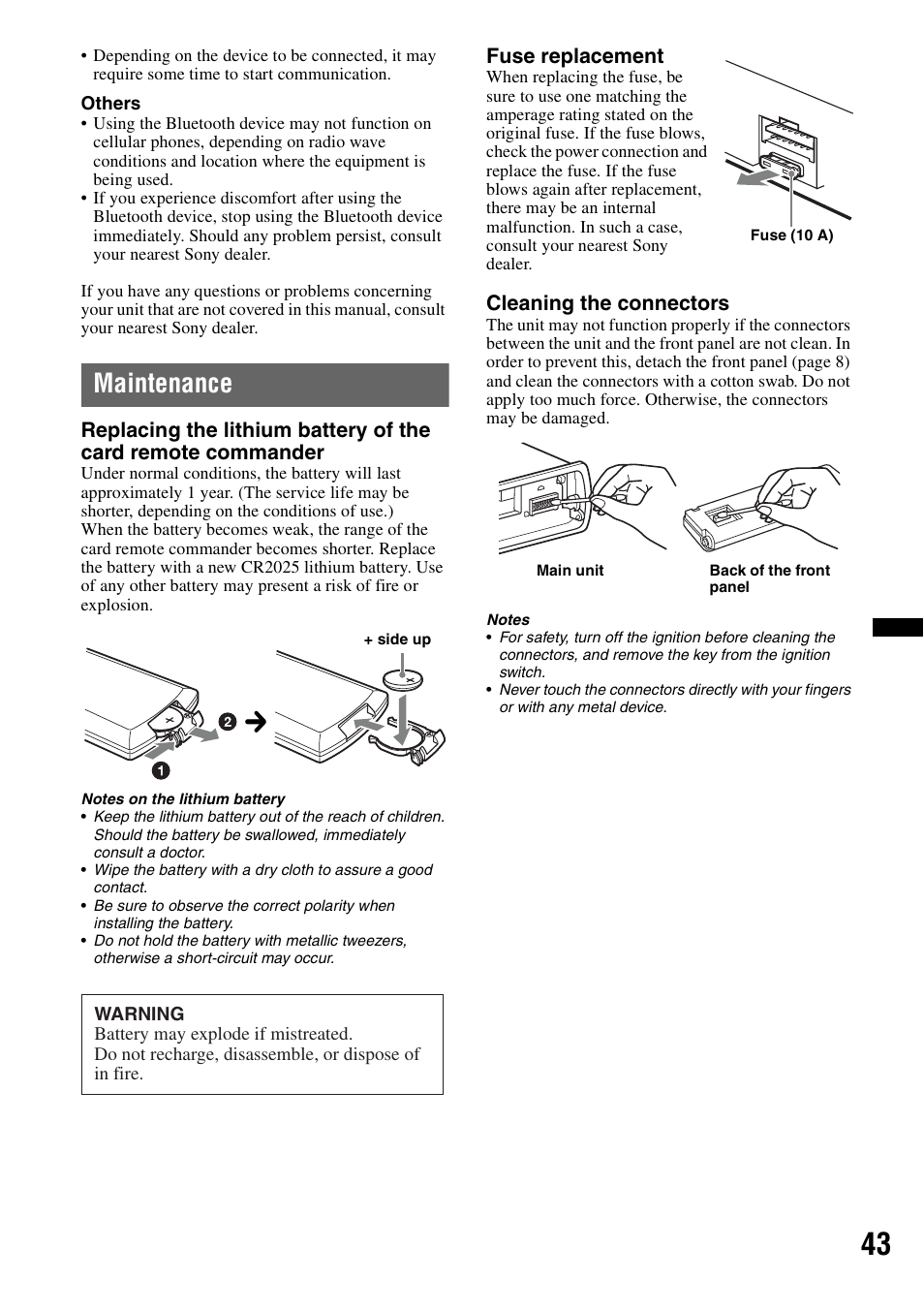 • Depending on the device to be connected, it may require some time to start communication.

Others
• Using the Bluetooth device may not function on cellular phones, depending on radio wave conditions and location where the equipment is being used.
• If you experience discomfort after using the Bluetooth device, stop using the Bluetooth device immediately. Should any problem persist, consult your nearest Sony dealer.

If you have any questions or problems concerning your unit that are not covered in this manual, consult your nearest Sony dealer.

Maintenance

Replacing the lithium battery of the card remote commander
Under normal conditions, the battery will last approximately 1 year. (The service life may be shorter, depending on the conditions of use.)
When the battery becomes weak, the range of the card remote commander becomes shorter. Replace the battery with a new CR2025 lithium battery. Use of any other battery may present a risk of fire or explosion.

+ side up

2

1

Notes on the lithium battery
• Keep the lithium battery out of the reach of children. Should the battery be swallowed, immediately consult a doctor.
• Wipe the battery with a dry cloth to assure a good contact.
• Be sure to observe the correct polarity when installing the battery.
• Do not hold the battery with metallic tweezers, otherwise a short-circuit may occur.

WARNING
Battery may explode if mistreated.
Do not recharge, disassemble, or dispose of in fire.

Fuse replacement
When replacing the fuse, be sure to use one matching the amperage rating stated on the original fuse. If the fuse blows, check the power connection and replace the fuse. If the fuse blows again after replacement, there may be an internal malfunction. In such a case, consult your nearest Sony dealer.

Fuse (10 A)

Cleaning the connectors
The unit may not function properly if the connectors between the unit and the front panel are not clean. In order to prevent this, detach the front panel (page 8) and clean the connectors with a cotton swab. Do not apply too much force. Otherwise, the connectors may be damaged.

Main unit

Back of the front panel

Notes
• For safety, turn off the ignition before cleaning the connectors, and remove the key from the ignition switch.
• Never touch the connectors directly with your fingers or with any metal device.

43