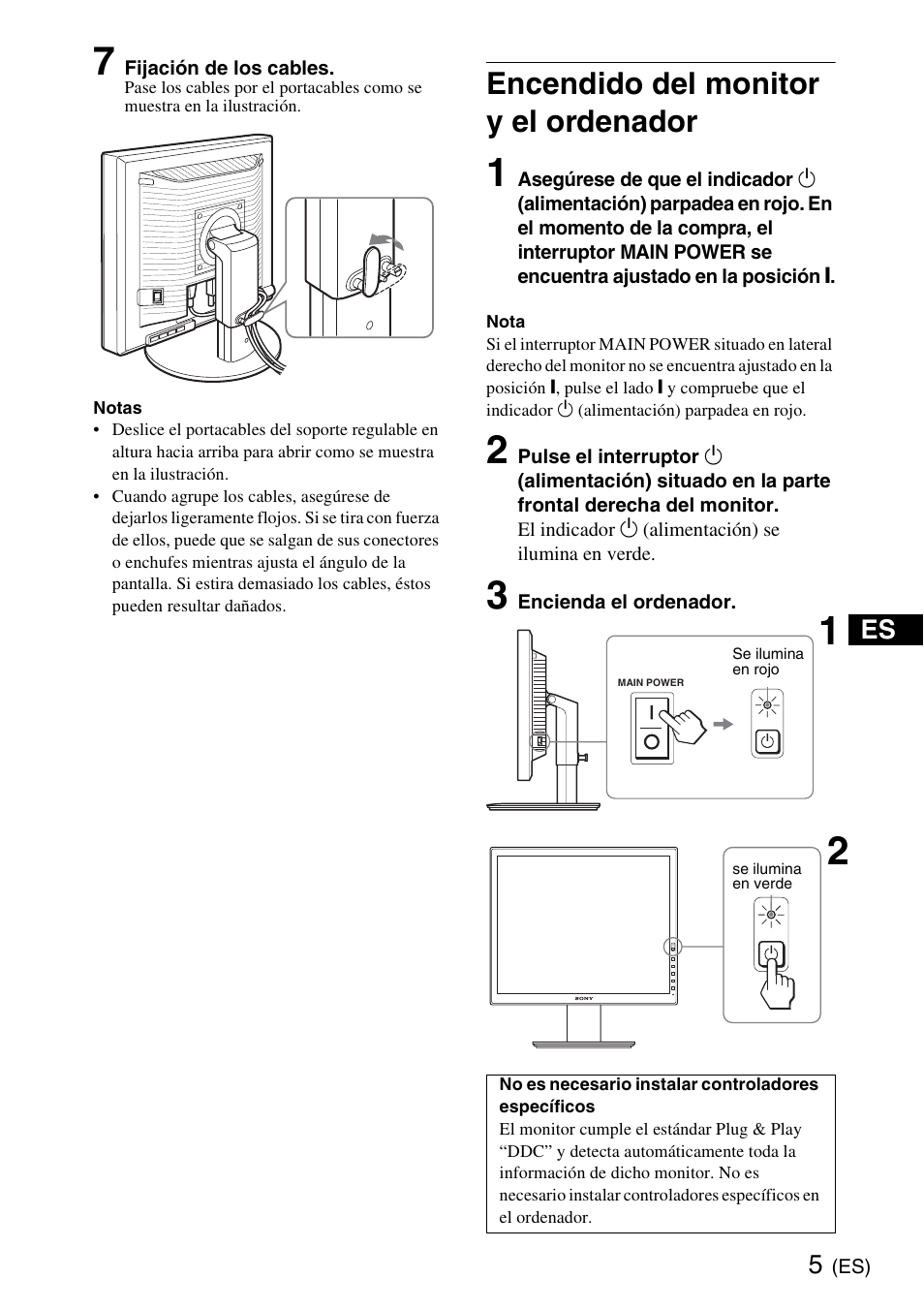 7 Fijación de los cables.
Pase los cables por el portacables como se muestra en la ilustración.

Notas
• Deslice el portacables del soporte regulable en altura hacia arriba para abrir como se muestra en la ilustración.
• Cuando agrupe los cables, asegúrese de dejarlos ligeramente flojos. Si se tira con fuerza de ellos, puede que se salgan de sus conectores o enchufes mientras ajusta el ángulo de la pantalla. Si estira demasiado los cables, éstos pueden resultar dañados.

Encendido del monitor y el ordenador

1 Asegúrese de que el indicador ⏻ (alimentación) parpadea en rojo. En el momento de la compra, el interruptor MAIN POWER se encuentra ajustado en la posición I.

Nota
Si el interruptor MAIN POWER situado en lateral derecho del monitor no se encuentra ajustado en la posición I, pulse el lado I y compruebe que el indicador ⏻ (alimentación) parpadea en rojo.

2 Pulse el interruptor ⏻ (alimentación) situado en la parte frontal derecha del monitor.
El indicador ⏻ (alimentación) se ilumina en verde.

3 Encienda el ordenador.

1
ES
MAIN POWER
Se ilumina en rojo

2
se ilumina en verde
SONY

No es necesario instalar controladores específicos
El monitor cumple el estándar Plug & Play “DDC” y detecta automáticamente toda la información de dicho monitor. No es necesario instalar controladores específicos en el ordenador.

5 (ES)