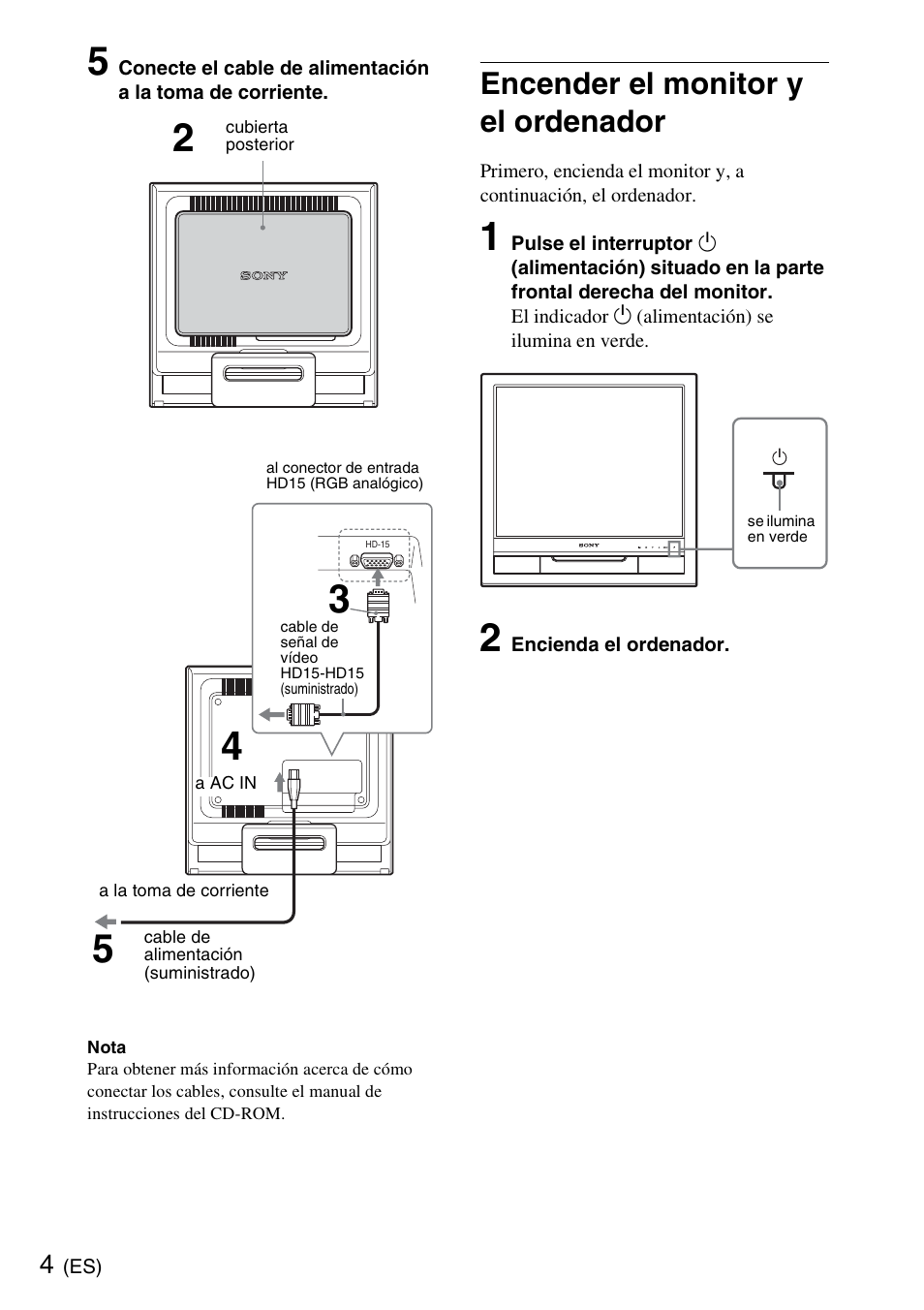 5 Conecte el cable de alimentación a la toma de corriente.

2 cubierta posterior

SONY

al conector de entrada HD15 (RGB analógico)

HD-15

3

cable de señal de vídeo HD15-HD15 (suministrado)

4

a AC IN

a la toma de corriente

5 cable de alimentación (suministrado)

Nota
Para obtener más información acerca de cómo conectar los cables, consulte el manual de instrucciones del CD-ROM.

Encender el monitor y el ordenador

Primero, encienda el monitor y, a continuación, el ordenador.

1 Pulse el interruptor ⏻ (alimentación) situado en la parte frontal derecha del monitor.
El indicador ⏻ (alimentación) se ilumina en verde.

SONY

⏻

se ilumina en verde

2 Encienda el ordenador.

4 (ES)