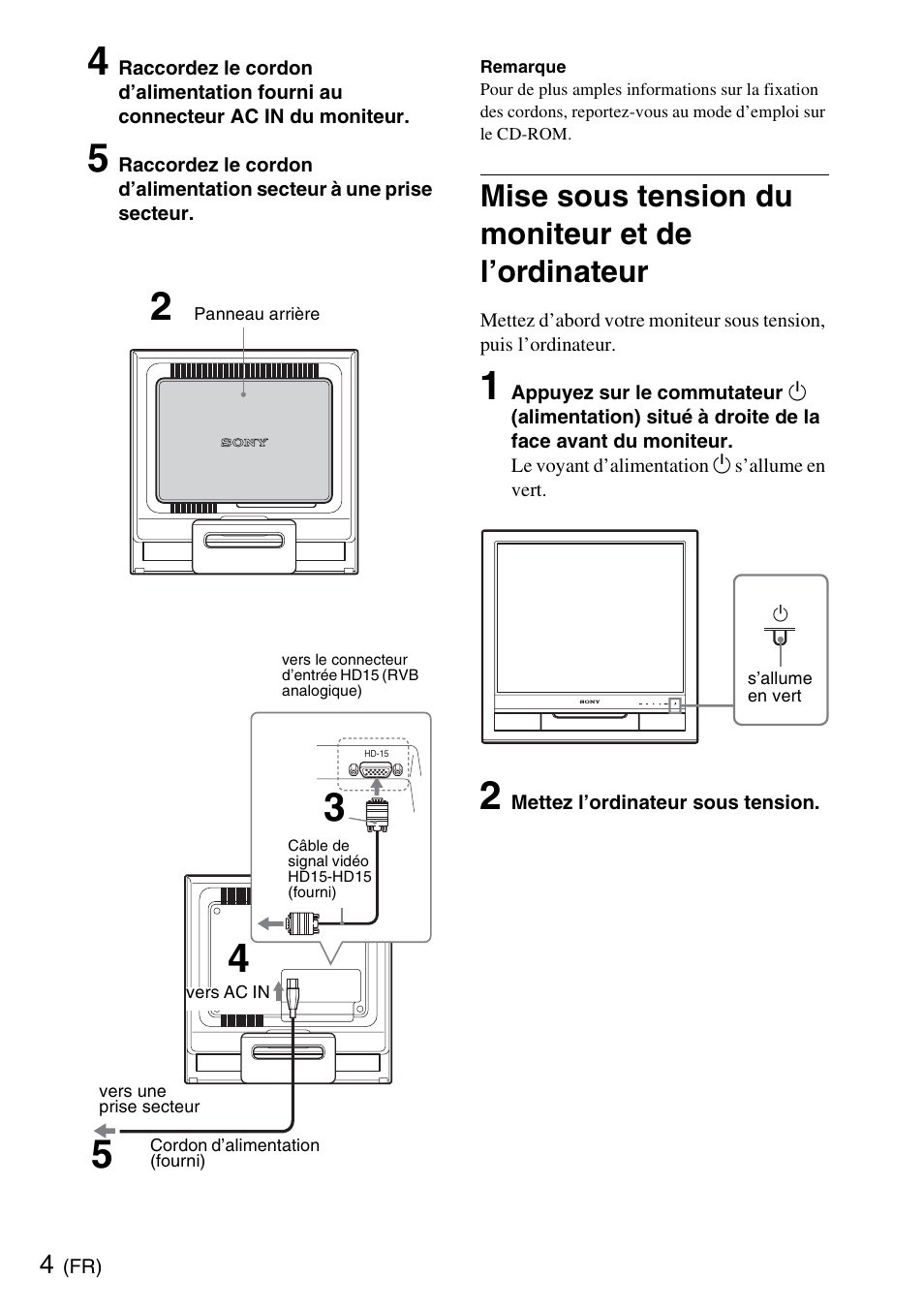 4 Raccordez le cordon d'alimentation fourni au connecteur AC IN du moniteur.

5 Raccordez le cordon d'alimentation secteur à une prise secteur.

2 Panneau arrière

SONY

vers le connecteur d'entrée HD15 (RVB analogique)

HD-15

3

Câble de signal vidéo HD15-HD15 (fourni)

4

vers AC IN

vers une prise secteur

5 Cordon d'alimentation (fourni)

Remarque
Pour de plus amples informations sur la fixation des cordons, reportez-vous au mode d'emploi sur le CD-ROM.

Mise sous tension du moniteur et de l'ordinateur

Mettez d'abord votre moniteur sous tension, puis l'ordinateur.

1 Appuyez sur le commutateur ⏻ (alimentation) situé à droite de la face avant du moniteur.
Le voyant d'alimentation ⏻ s'allume en vert.

SONY

⏻

s'allume en vert

2 Mettez l'ordinateur sous tension.

4 (FR)