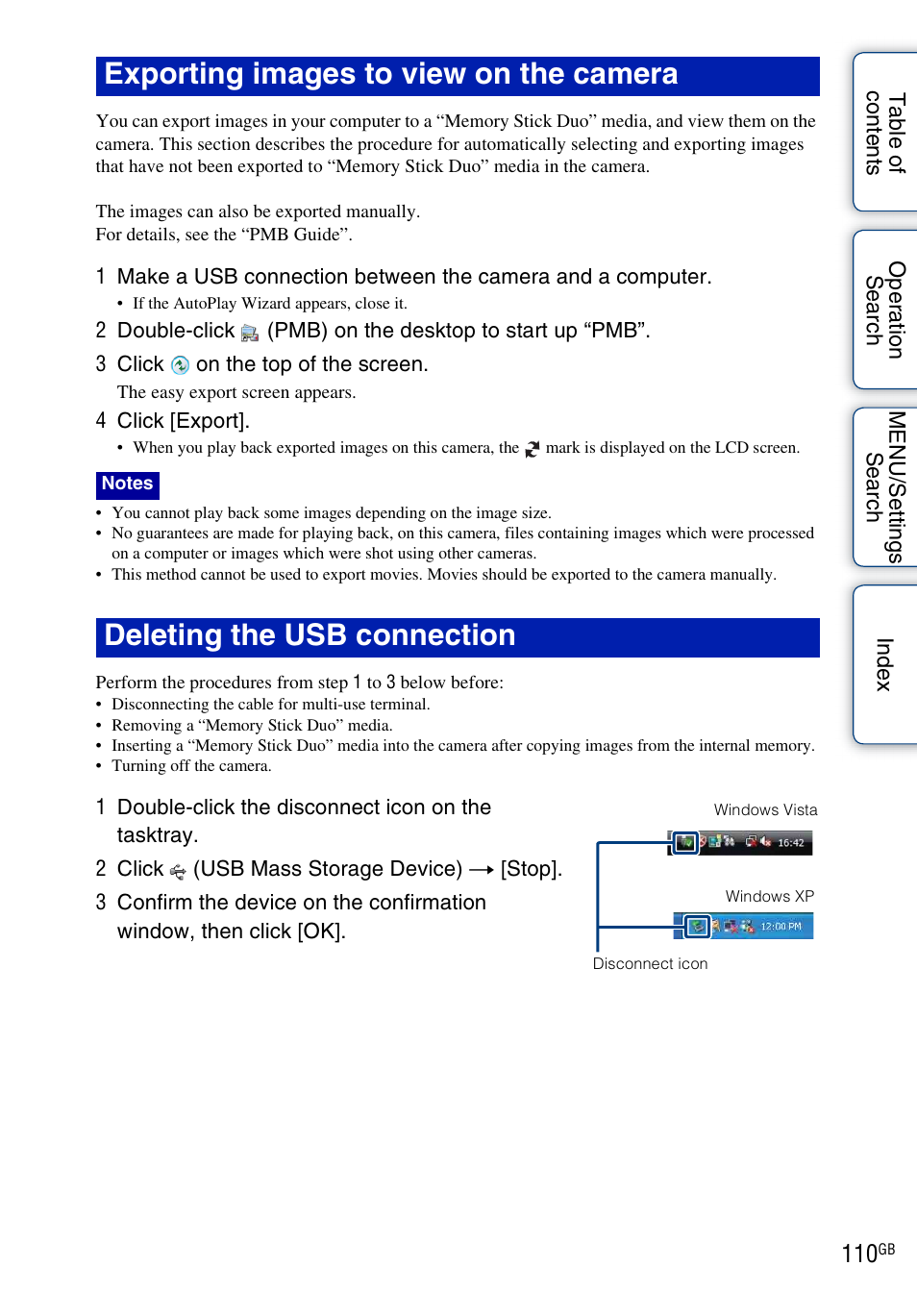 Exporting images to view on the camera

You can export images in your computer to a “Memory Stick Duo” media, and view them on the camera. This section describes the procedure for automatically selecting and exporting images that have not been exported to “Memory Stick Duo” media in the camera.

The images can also be exported manually.
For details, see the “PMB Guide”.

1 Make a USB connection between the camera and a computer.
• If the AutoPlay Wizard appears, close it.

2 Double-click (PMB) on the desktop to start up “PMB”.

3 Click on the top of the screen.
The easy export screen appears.

4 Click [Export].
• When you play back exported images on this camera, the mark is displayed on the LCD screen.

Notes
• You cannot play back some images depending on the image size.
• No guarantees are made for playing back, on this camera, files containing images which were processed on a computer or images which were shot using other cameras.
• This method cannot be used to export movies. Movies should be exported to the camera manually.

Deleting the USB connection

Perform the procedures from step 1 to 3 below before:
• Disconnecting the cable for multi-use terminal.
• Removing a “Memory Stick Duo” media.
• Inserting a “Memory Stick Duo” media into the camera after copying images from the internal memory.
• Turning off the camera.

1 Double-click the disconnect icon on the tasktray.

2 Click (USB Mass Storage Device) → [Stop].

3 Confirm the device on the confirmation window, then click [OK].

Windows Vista
16:42
Windows XP
12:00 PM
Disconnect icon

Table of contents
Operation Search
MENU/Settings Search
Index

110GB