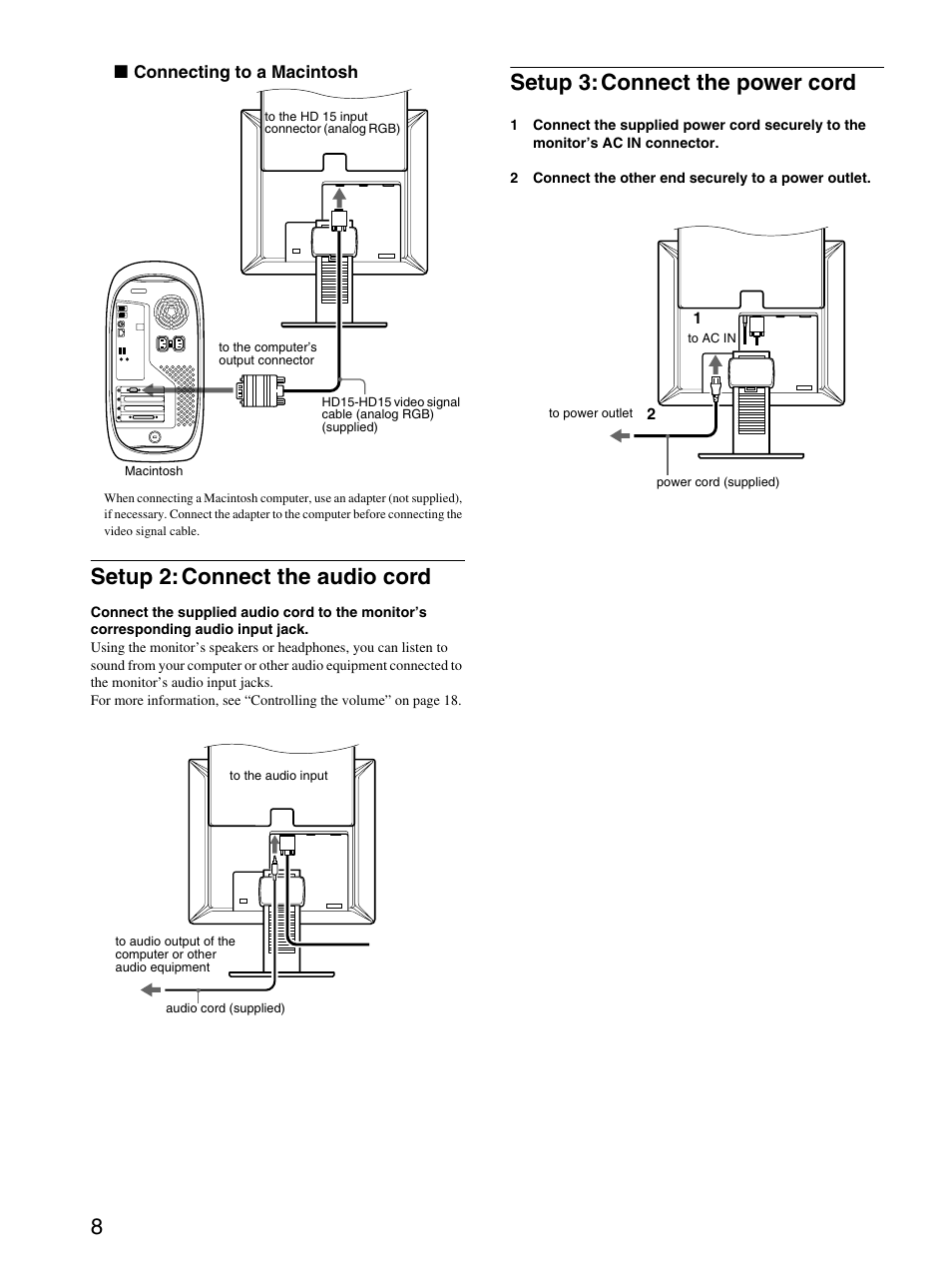 ■ Connecting to a Macintosh

to the HD 15 input connector (analog RGB)

to the computer's output connector

HD15-HD15 video signal cable (analog RGB) (supplied)

Macintosh

When connecting a Macintosh computer, use an adapter (not supplied), if necessary. Connect the adapter to the computer before connecting the video signal cable.

Setup 2: Connect the audio cord

Connect the supplied audio cord to the monitor's corresponding audio input jack.
Using the monitor's speakers or headphones, you can listen to sound from your computer or other audio equipment connected to the monitor's audio input jacks.
For more information, see "Controlling the volume" on page 18.

to the audio input

to audio output of the computer or other audio equipment

audio cord (supplied)

Setup 3: Connect the power cord

1 Connect the supplied power cord securely to the monitor's AC IN connector.

2 Connect the other end securely to a power outlet.

1

to AC IN

to power outlet 2

power cord (supplied)

8