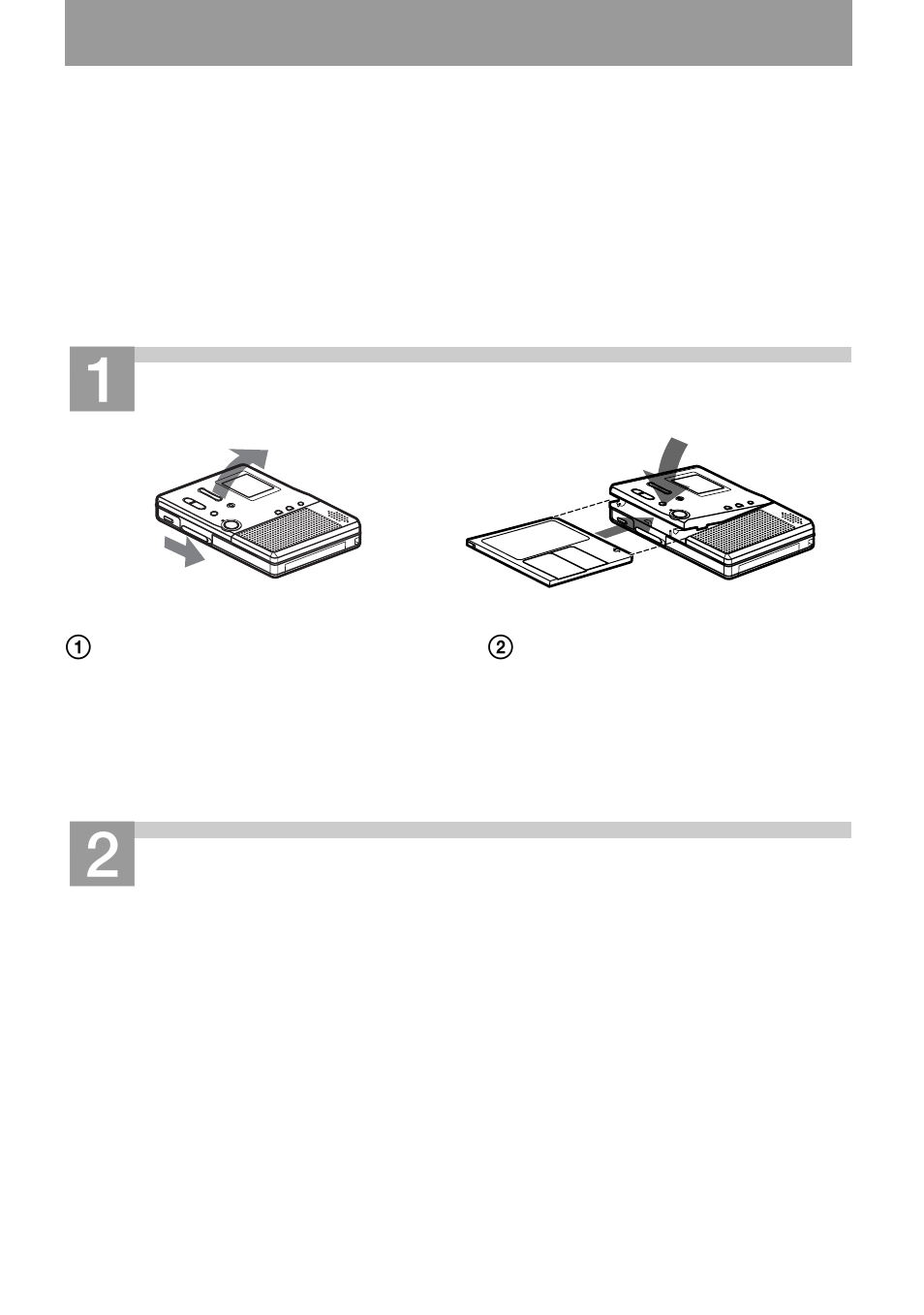 1

①

②

2